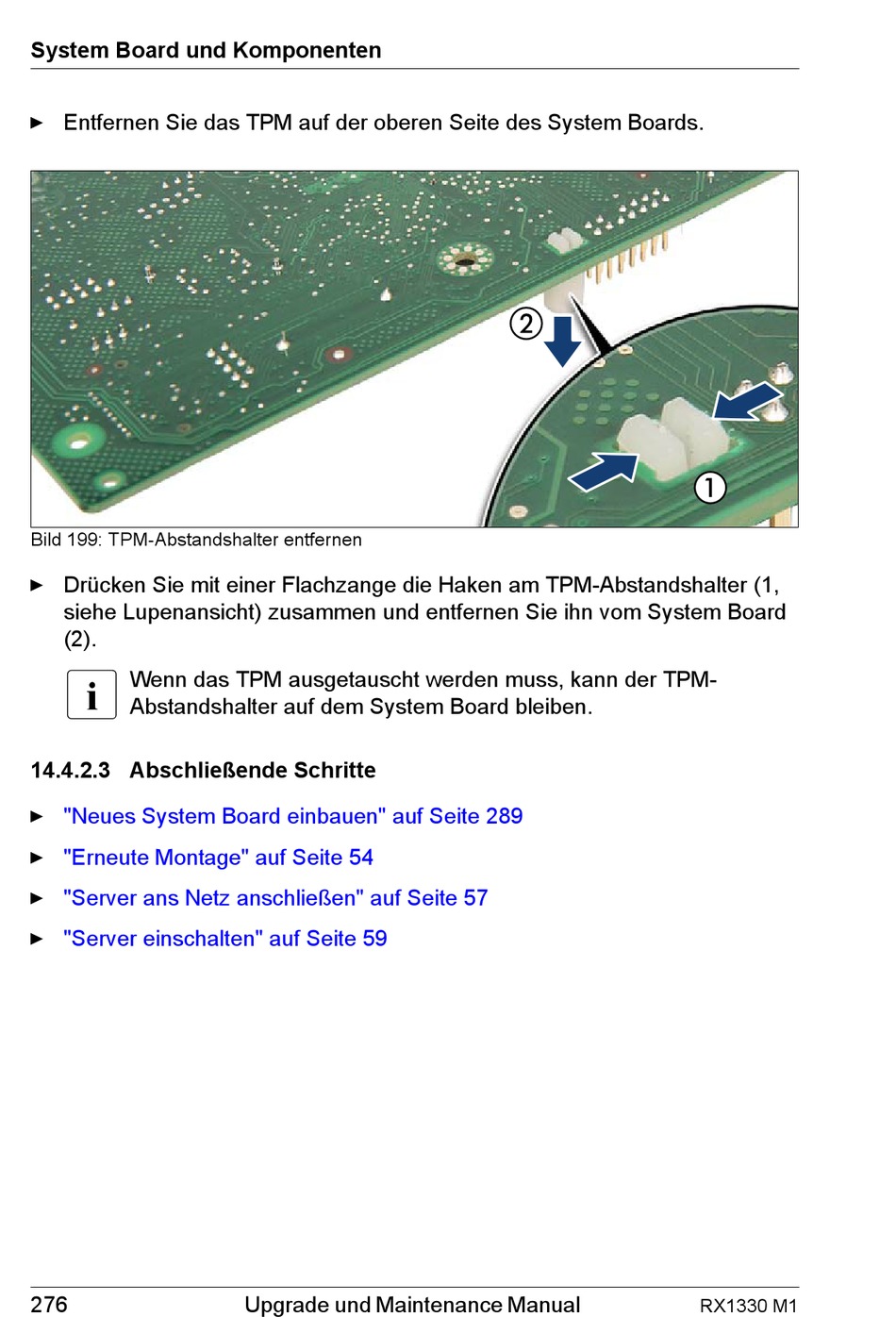 System Board und Komponenten

► Entfernen Sie das TPM auf der oberen Seite des System Boards.

2

1

Bild 199: TPM-Abstandshalter entfernen

► Drücken Sie mit einer Flachzange die Haken am TPM-Abstandshalter (1, siehe Lupenansicht) zusammen und entfernen Sie ihn vom System Board (2).

i Wenn das TPM ausgetauscht werden muss, kann der TPM-Abstandshalter auf dem System Board bleiben.

14.4.2.3 Abschließende Schritte

► "Neues System Board einbauen" auf Seite 289

► "Erneute Montage" auf Seite 54

► "Server ans Netz anschließen" auf Seite 57

► "Server einschalten" auf Seite 59

276 Upgrade und Maintenance Manual RX1330 M1