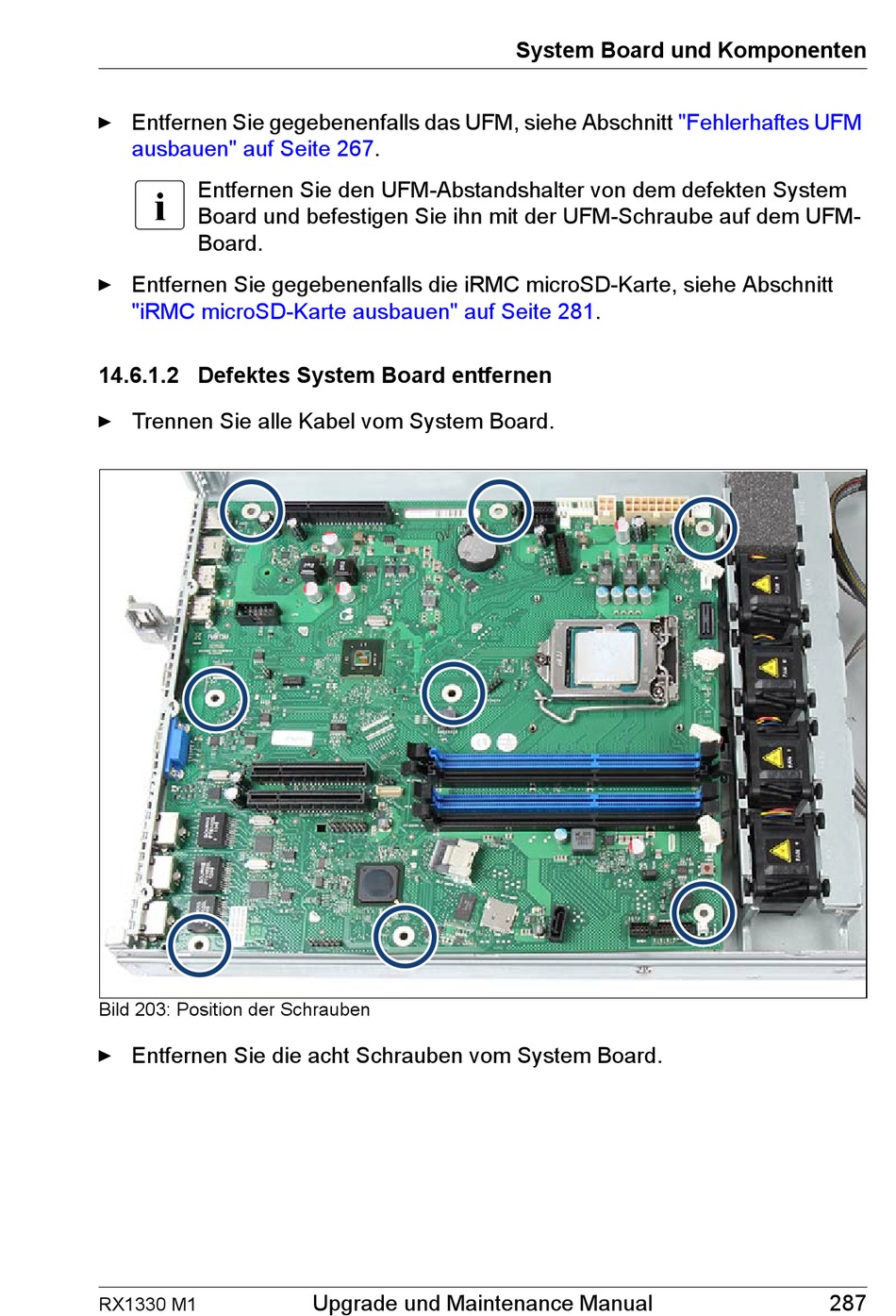 System Board und Komponenten

► Entfernen Sie gegebenenfalls das UFM, siehe Abschnitt "Fehlerhaftes UFM ausbauen" auf Seite 267.

i Entfernen Sie den UFM-Abstandshalter von dem defekten System Board und befestigen Sie ihn mit der UFM-Schraube auf dem UFM-Board.

► Entfernen Sie gegebenenfalls die iRMC microSD-Karte, siehe Abschnitt "iRMC microSD-Karte ausbauen" auf Seite 281.

14.6.1.2 Defektes System Board entfernen

► Trennen Sie alle Kabel vom System Board.

Bild 203: Position der Schrauben

► Entfernen Sie die acht Schrauben vom System Board.

RX1330 M1 Upgrade und Maintenance Manual 287