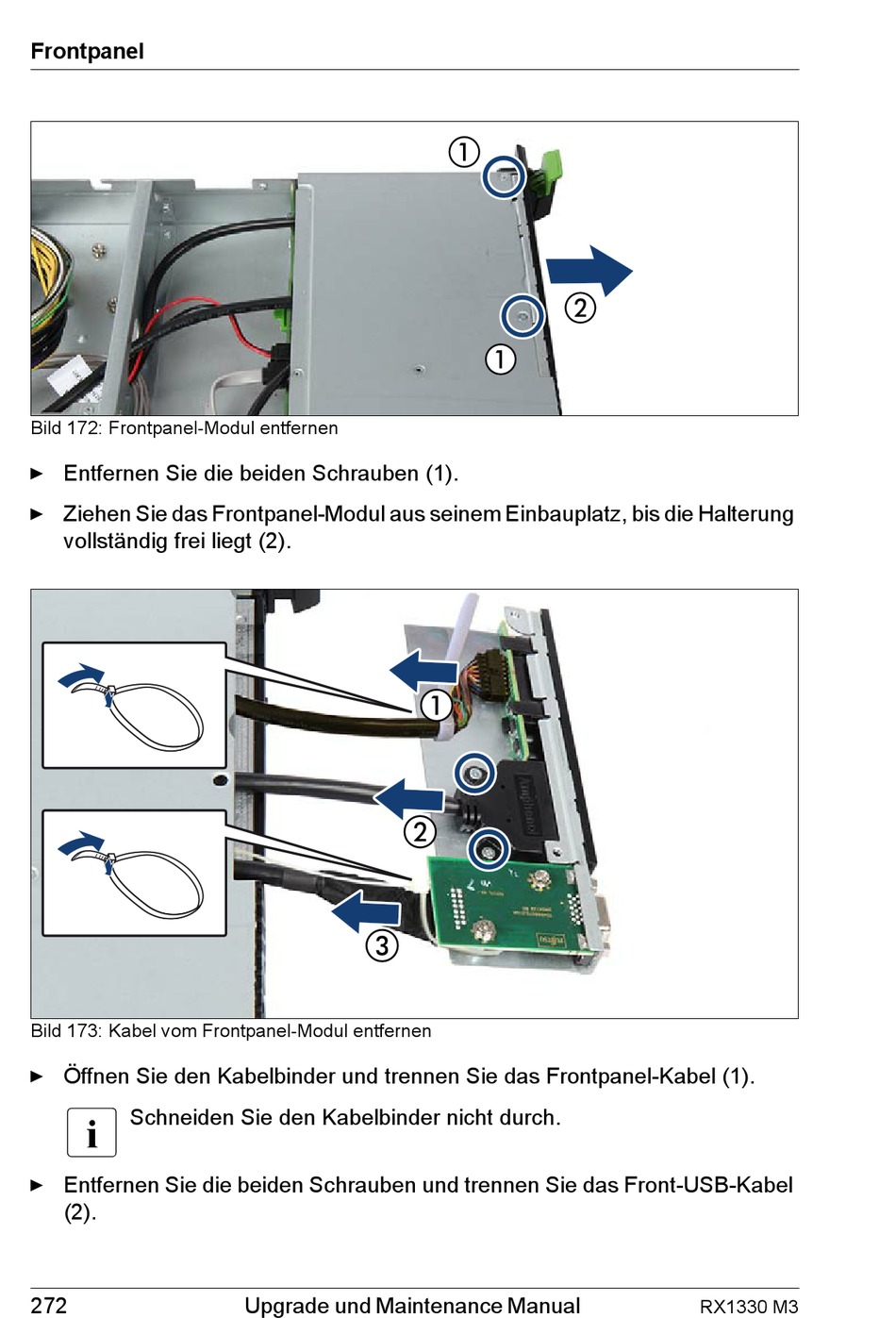 Frontpanel

1

2

1

Bild 172: Frontpanel-Modul entfernen

► Entfernen Sie die beiden Schrauben (1).

► Ziehen Sie das Frontpanel-Modul aus seinem Einbauplatz, bis die Halterung vollständig frei liegt (2).

1

2

3

Bild 173: Kabel vom Frontpanel-Modul entfernen

► Öffnen Sie den Kabelbinder und trennen Sie das Frontpanel-Kabel (1).

i Schneiden Sie den Kabelbinder nicht durch.

► Entfernen Sie die beiden Schrauben und trennen Sie das Front-USB-Kabel (2).

272 Upgrade und Maintenance Manual RX1330 M3