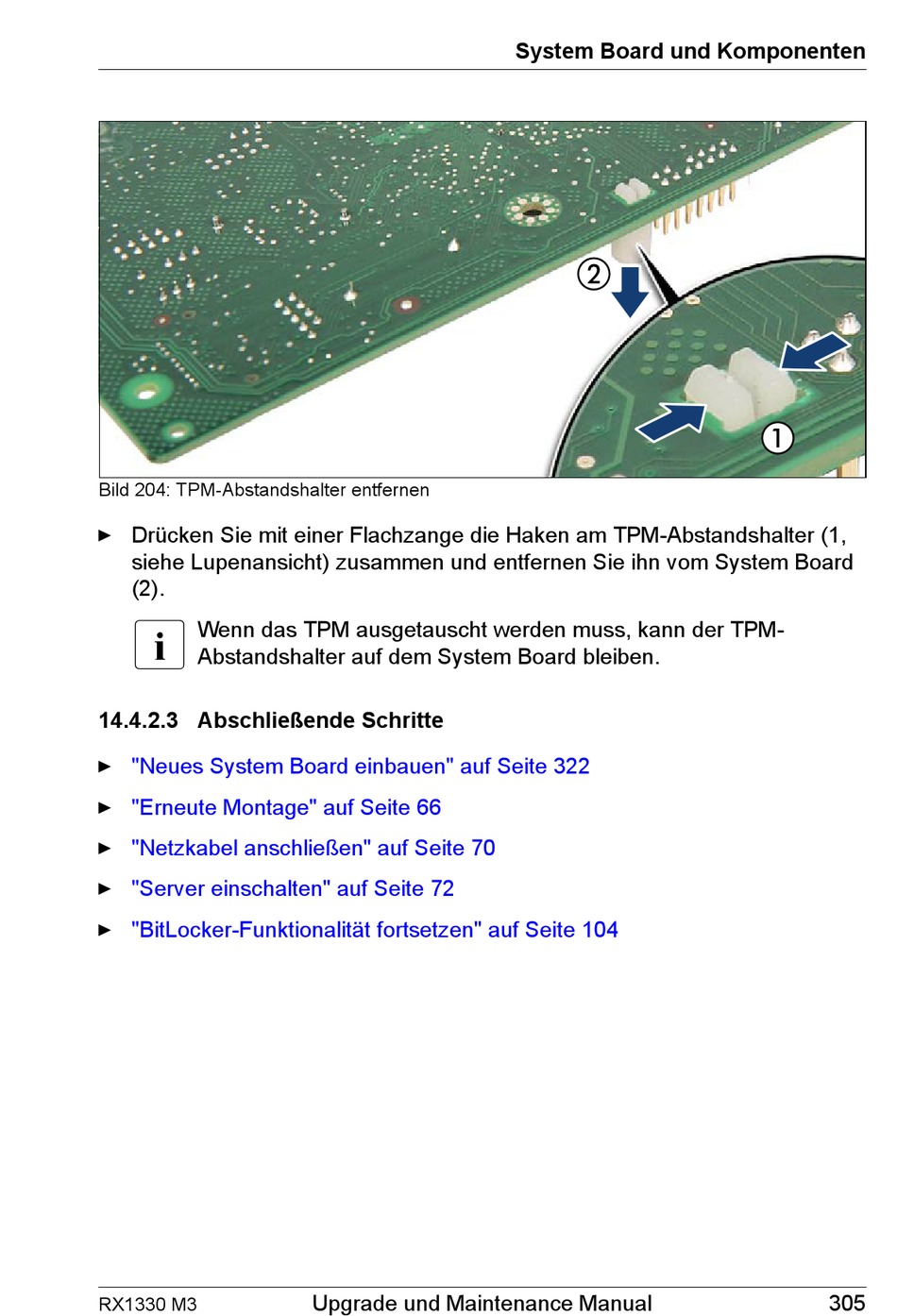 System Board und Komponenten

②

①

Bild 204: TPM-Abstandshalter entfernen

► Drücken Sie mit einer Flachzange die Haken am TPM-Abstandshalter (1, siehe Lupenansicht) zusammen und entfernen Sie ihn vom System Board (2).

i Wenn das TPM ausgetauscht werden muss, kann der TPM-Abstandshalter auf dem System Board bleiben.

14.4.2.3 Abschließende Schritte

► "Neues System Board einbauen" auf Seite 322

► "Erneute Montage" auf Seite 66

► "Netzkabel anschließen" auf Seite 70

► "Server einschalten" auf Seite 72

► "BitLocker-Funktionalität fortsetzen" auf Seite 104

RX1330 M3 Upgrade und Maintenance Manual 305