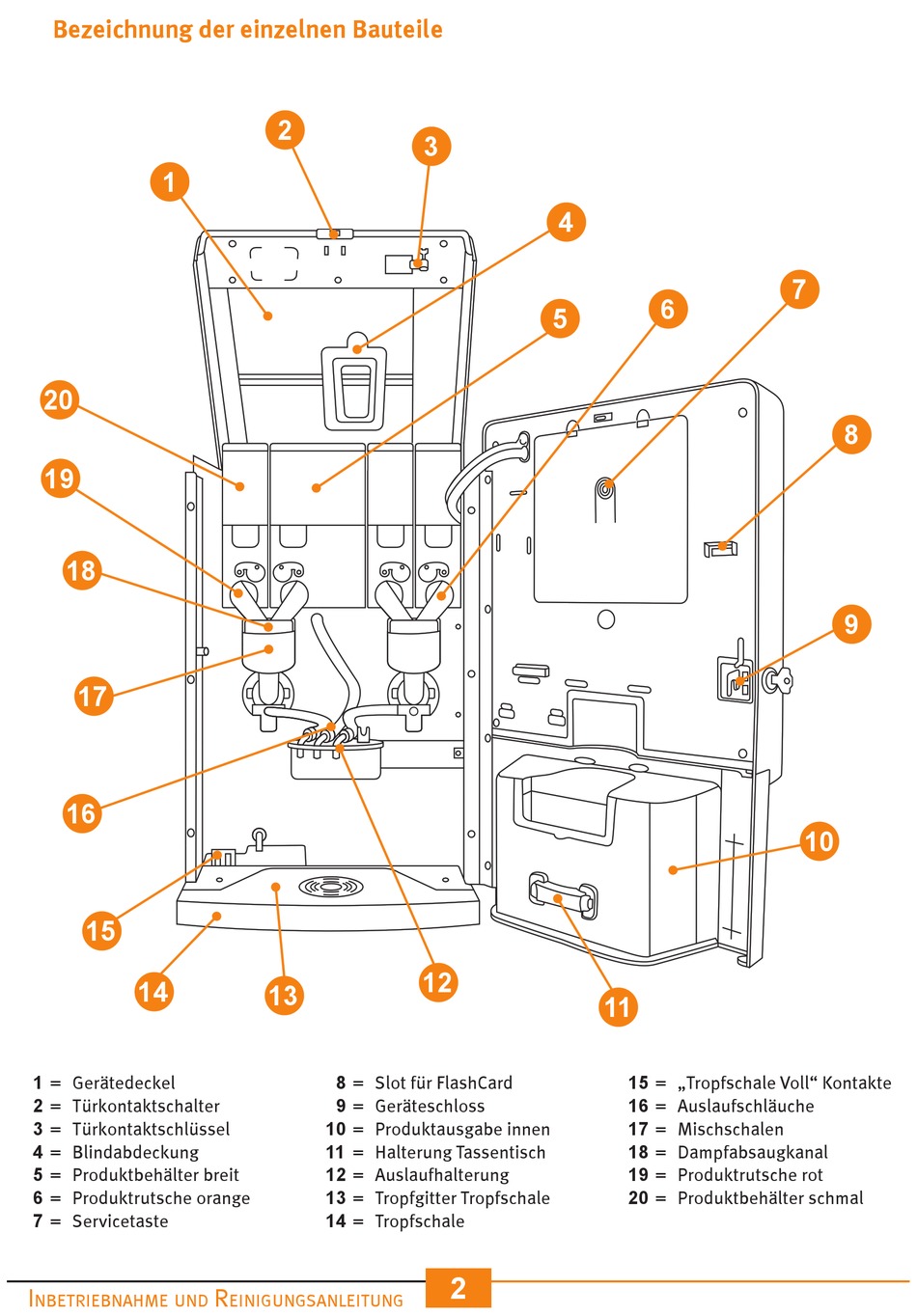 Bezeichnung der einzelnen Bauteile

2
3
1
4
5
6
7
20
8
19
18
9
17
16
10
15
14
13
12
11

1 = Gerätedeckel
2 = Türkontaktschalter
3 = Türkontaktschlüssel
4 = Blindabdeckung
5 = Produktbehälter breit
6 = Produktrutsche orange
7 = Servicetaste

8 = Slot für FlashCard
9 = Geräteschloss
10 = Produktausgabe innen
11 = Halterung Tassentisch
12 = Auslaufhalterung
13 = Tropfgitter Tropfschale
14 = Tropfschale

15 = „Tropfschale Voll“ Kontakte
16 = Auslaufschläuche
17 = Mischschalen
18 = Dampfabsaugkanal
19 = Produktrutsche rot
20 = Produktbehälter schmal

Inbetriebnahme und Reinigungsanleitung
2