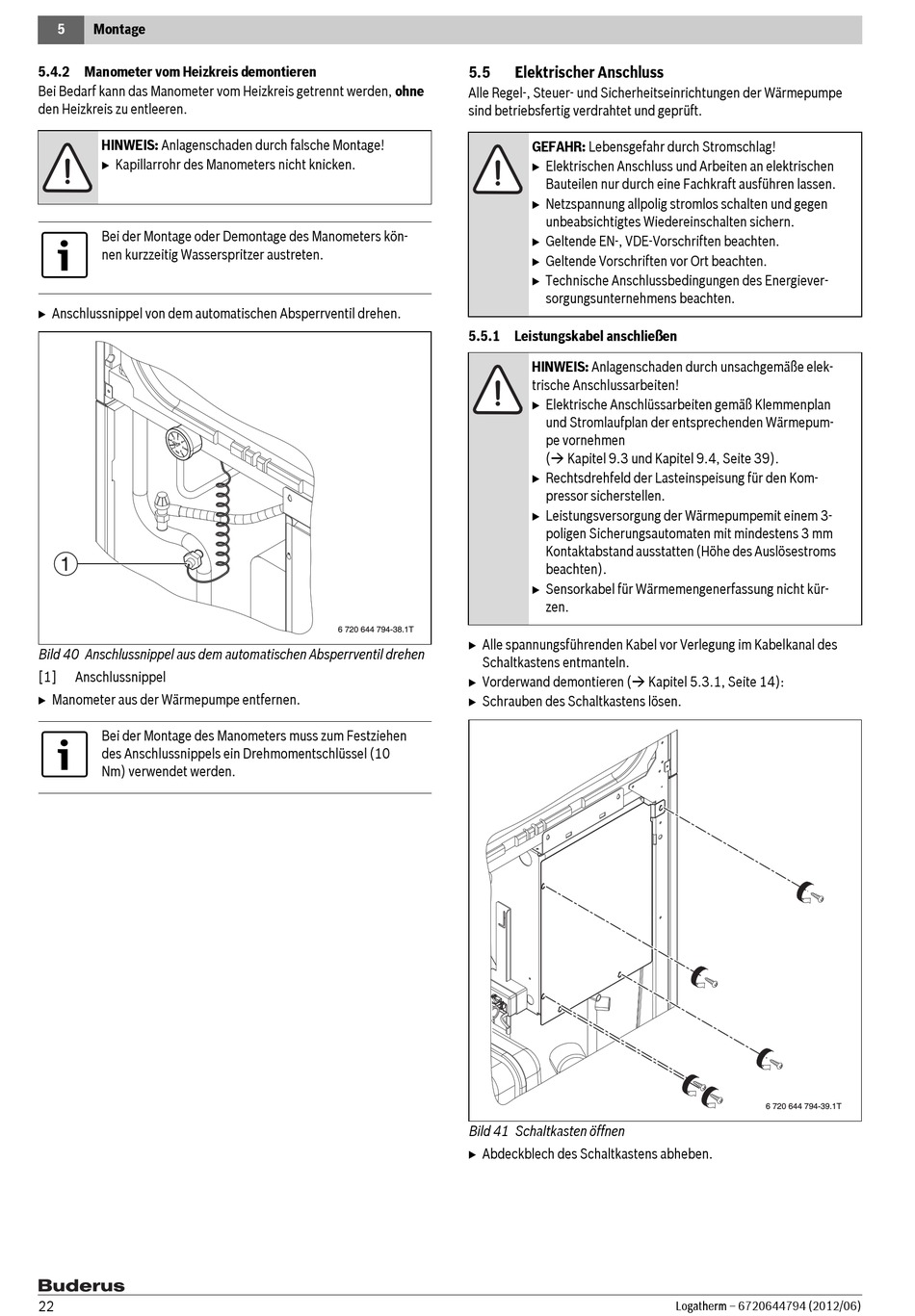 5 Montage

5.4.2 Manometer vom Heizkreis demontieren
Bei Bedarf kann das Manometer vom Heizkreis getrennt werden, ohne den Heizkreis zu entleeren.

HINWEIS: Anlagenschaden durch falsche Montage!
▶ Kapillarrohr des Manometers nicht knicken.

Bei der Montage oder Demontage des Manometers können kurzzeitig Wasserspritzer austreten.

▶ Anschlussnippel von dem automatischen Absperrventil drehen.

1

6 720 644 794-38.1T

Bild 40 Anschlussnippel aus dem automatischen Absperrventil drehen
[1] Anschlussnippel
▶ Manometer aus der Wärmepumpe entfernen.

Bei der Montage des Manometers muss zum Festziehen des Anschlussnippels ein Drehmomentschlüssel (10 Nm) verwendet werden.

5.5 Elektrischer Anschluss
Alle Regel-, Steuer- und Sicherheitseinrichtungen der Wärmepumpe sind betriebsfertig verdrahtet und geprüft.

GEFAHR: Lebensgefahr durch Stromschlag!
▶ Elektrischen Anschluss und Arbeiten an elektrischen Bauteilen nur durch eine Fachkraft ausführen lassen.
▶ Netzspannung allpolig stromlos schalten und gegen unbeabsichtigtes Wiedereinschalten sichern.
▶ Geltende EN-, VDE-Vorschriften beachten.
▶ Geltende Vorschriften vor Ort beachten.
▶ Technische Anschlussbedingungen des Energieversorgungsunternehmens beachten.

5.5.1 Leistungskabel anschließen

HINWEIS: Anlagenschaden durch unsachgemäße elektrische Anschlussarbeiten!
▶ Elektrische Anschlüssarbeiten gemäß Klemmenplan und Stromlaufplan der entsprechenden Wärmepumpe vornehmen
(→ Kapitel 9.3 und Kapitel 9.4, Seite 39).
▶ Rechtsdrehfeld der Lasteinspeisung für den Kompressor sicherstellen.
▶ Leistungsversorgung der Wärmepumpemit einem 3-poligen Sicherungsautomaten mit mindestens 3 mm Kontaktabstand ausstatten (Höhe des Auslösestroms beachten).
▶ Sensorkabel für Wärmemengenerfassung nicht kürzen.

▶ Alle spannungsführenden Kabel vor Verlegung im Kabelkanal des Schaltkastens entmanteln.
▶ Vorderwand demontieren (→ Kapitel 5.3.1, Seite 14):
▶ Schrauben des Schaltkastens lösen.

6 720 644 794-39.1T

Bild 41 Schaltkasten öffnen
▶ Abdeckblech des Schaltkastens abheben.

Buderus
22 Logatherm – 6720644794 (2012/06)