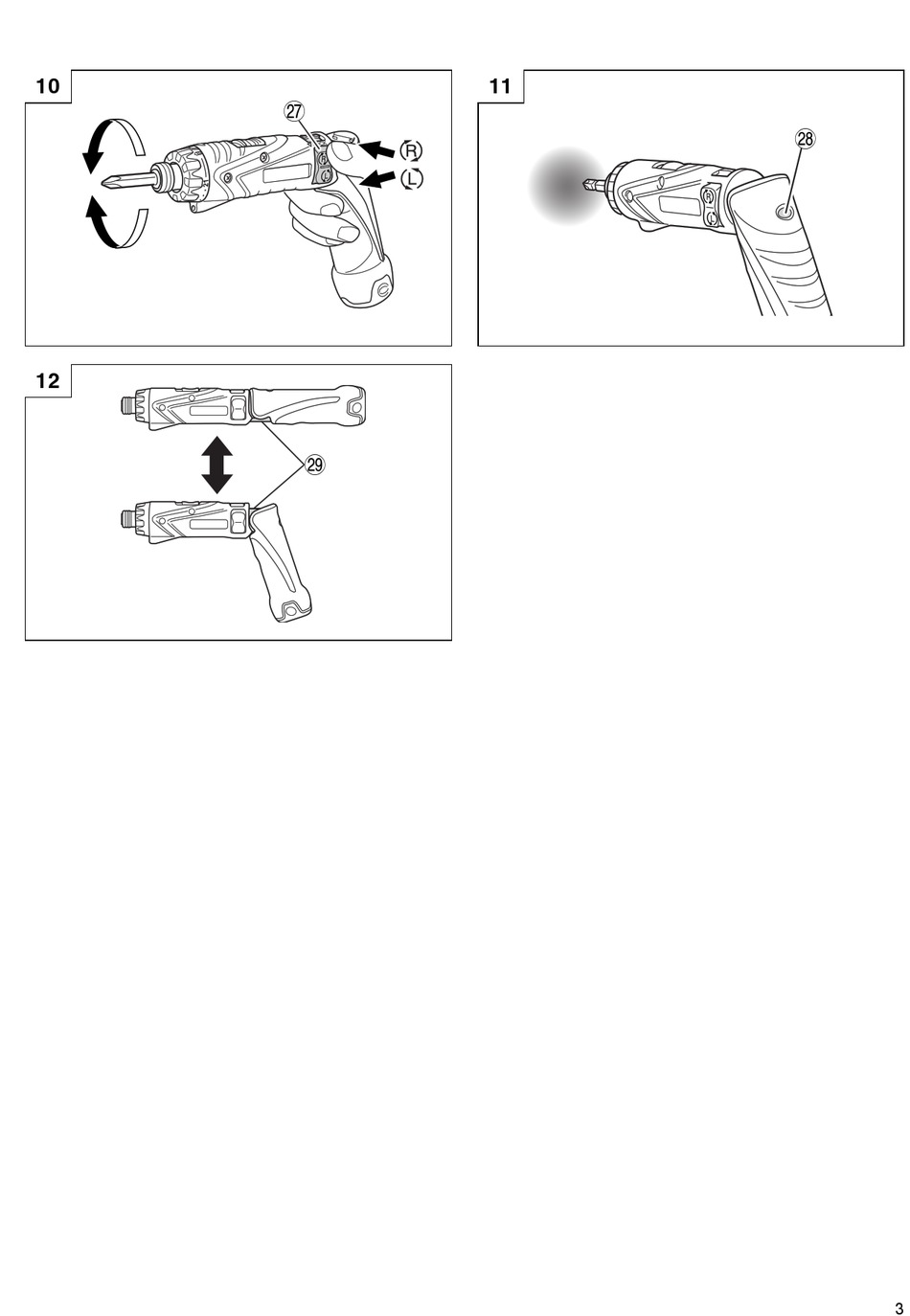 10

㉗

R

L

11

㉘

12

㉙

3