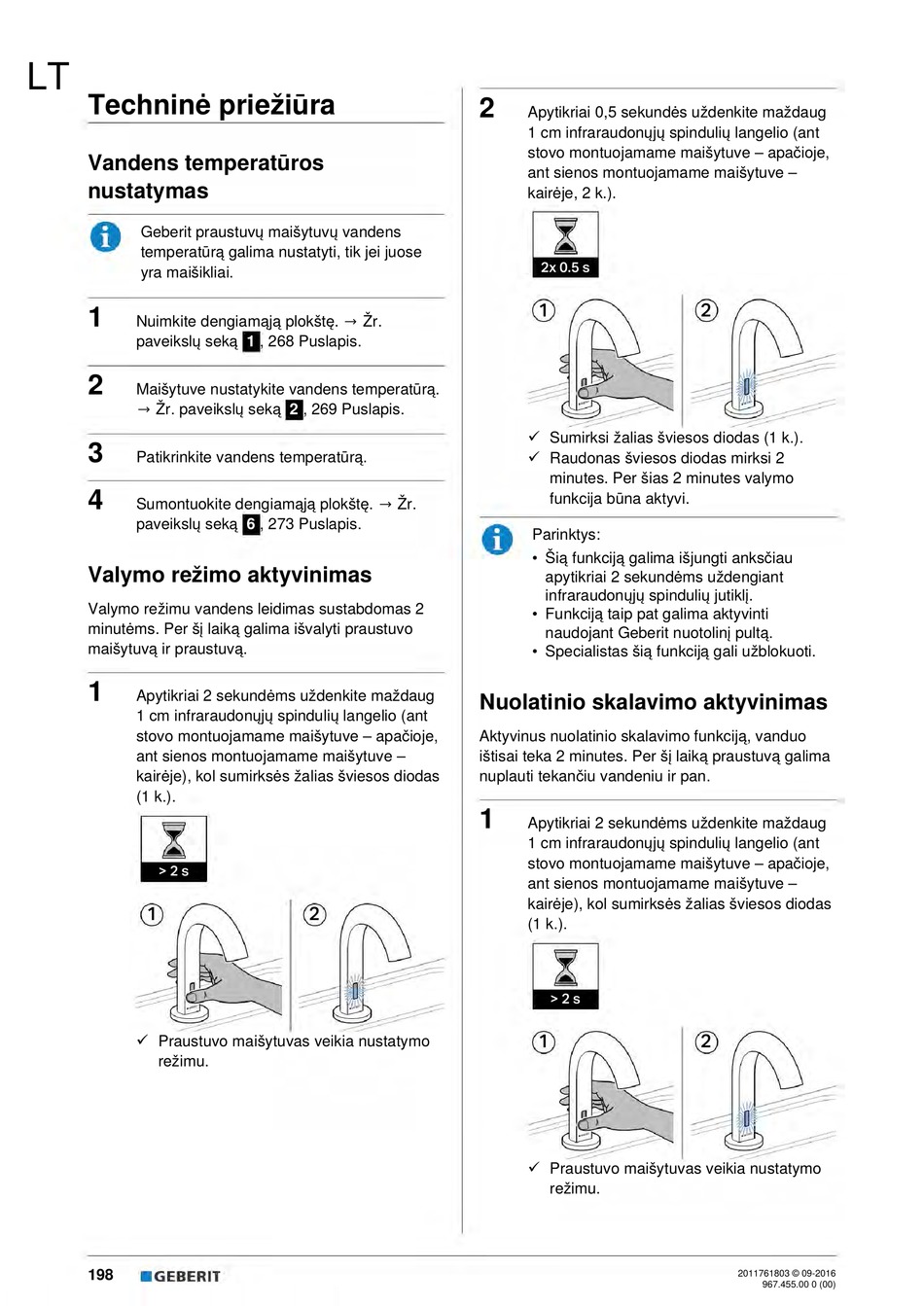 LT

Techninė priežiūra

Vandens temperatūros nustatymas

Geberit praustuvų maišytuvų vandens temperatūrą galima nustatyti, tik jei juose yra maišikliai.

1 Nuimkite dengiamąją plokštę. → Žr. paveikslų seką 1, 268 Puslapis.

2 Maišytuve nustatykite vandens temperatūrą. → Žr. paveikslų seką 2, 269 Puslapis.

3 Patikrinkite vandens temperatūrą.

4 Sumontuokite dengiamąją plokštę. → Žr. paveikslų seką 6, 273 Puslapis.

Valymo režimo aktyvinimas

Valymo režimu vandens leidimas sustabdomas 2 minutėms. Per šį laiką galima išvalyti praustuvo maišytuvą ir praustuvą.

1 Apytikriai 2 sekundėms uždenkite maždaug 1 cm infraraudonųjų spindulių langelio (ant stovo montuojamame maišytuve – apačioje, ant sienos montuojamame maišytuve – kairėje), kol sumirksės žalias šviesos diodas (1 k.).

> 2 s

1 2

✓ Praustuvo maišytuvas veikia nustatymo režimu.

2 Apytikriai 0,5 sekundės uždenkite maždaug 1 cm infraraudonųjų spindulių langelio (ant stovo montuojamame maišytuve – apačioje, ant sienos montuojamame maišytuve – kairėje, 2 k.).

2x 0.5 s

1 2

✓ Sumirksi žalias šviesos diodas (1 k.).
✓ Raudonas šviesos diodas mirksi 2 minutes. Per šias 2 minutes valymo funkcija būna aktyvi.

Parinktys:
• Šią funkciją galima išjungti anksčiau apytikriai 2 sekundėms uždengiant infraraudonųjų spindulių jutiklį.
• Funkciją taip pat galima aktyvinti naudojant Geberit nuotolinį pultą.
• Specialistas šią funkciją gali užblokuoti.

Nuolatinio skalavimo aktyvinimas

Aktyvinus nuolatinio skalavimo funkciją, vanduo ištisai teka 2 minutes. Per šį laiką praustuvą galima nuplauti tekančiu vandeniu ir pan.

1 Apytikriai 2 sekundėms uždenkite maždaug 1 cm infraraudonųjų spindulių langelio (ant stovo montuojamame maišytuve – apačioje, ant sienos montuojamame maišytuve – kairėje), kol sumirksės žalias šviesos diodas (1 k.).

> 2 s

1 2

✓ Praustuvo maišytuvas veikia nustatymo režimu.

198 GEBERIT

2011761803 © 09-2016
967.455.00 0 (00)