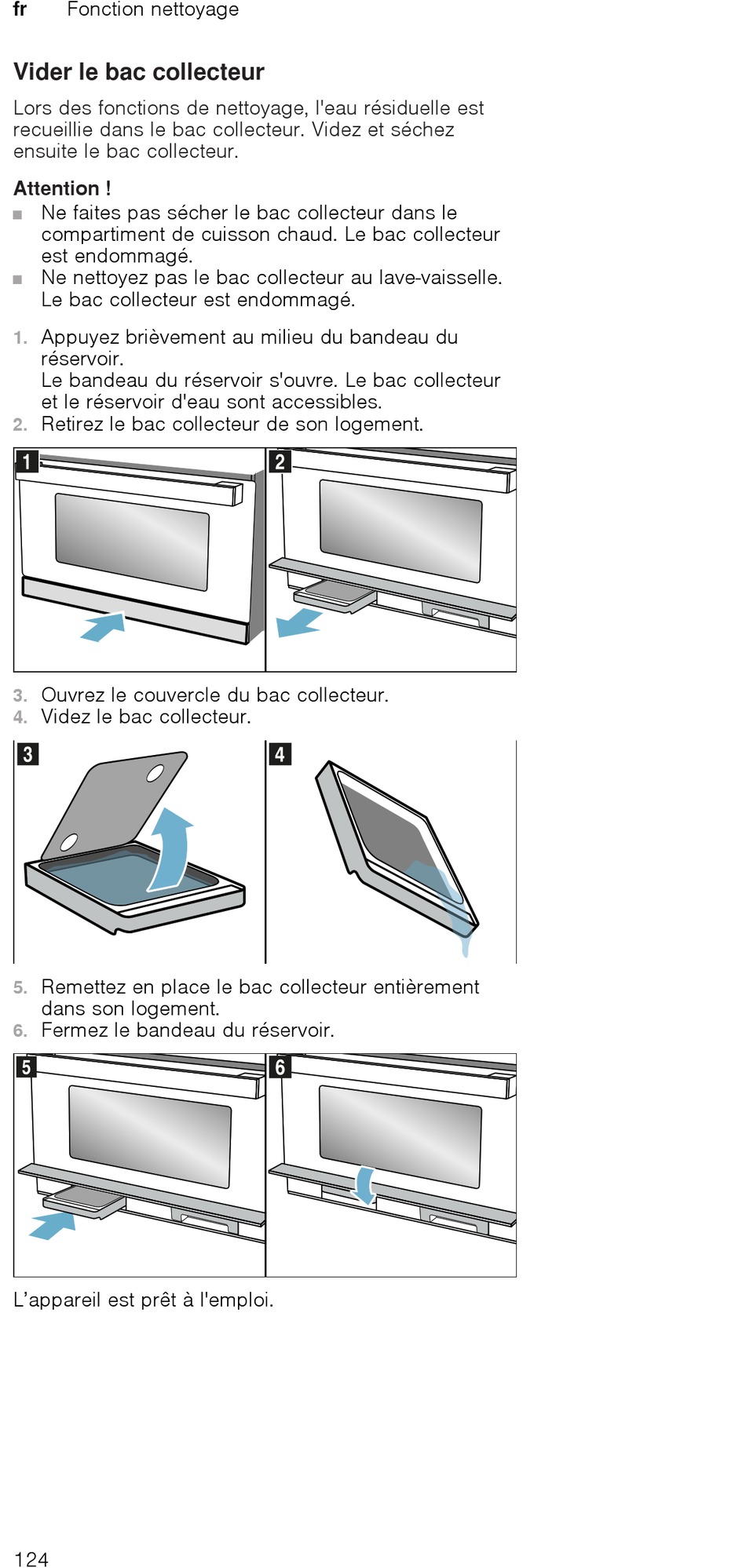 fr Fonction nettoyage

Vider le bac collecteur

Lors des fonctions de nettoyage, l'eau résiduelle est recueillie dans le bac collecteur. Videz et séchez ensuite le bac collecteur.

Attention !
■ Ne faites pas sécher le bac collecteur dans le compartiment de cuisson chaud. Le bac collecteur est endommagé.
■ Ne nettoyez pas le bac collecteur au lave-vaisselle. Le bac collecteur est endommagé.

1. Appuyez brièvement au milieu du bandeau du réservoir.
Le bandeau du réservoir s'ouvre. Le bac collecteur et le réservoir d'eau sont accessibles.
2. Retirez le bac collecteur de son logement.

1 2

3. Ouvrez le couvercle du bac collecteur.
4. Videz le bac collecteur.

3 4

5. Remettez en place le bac collecteur entièrement dans son logement.
6. Fermez le bandeau du réservoir.

5 6

L'appareil est prêt à l'emploi.

124