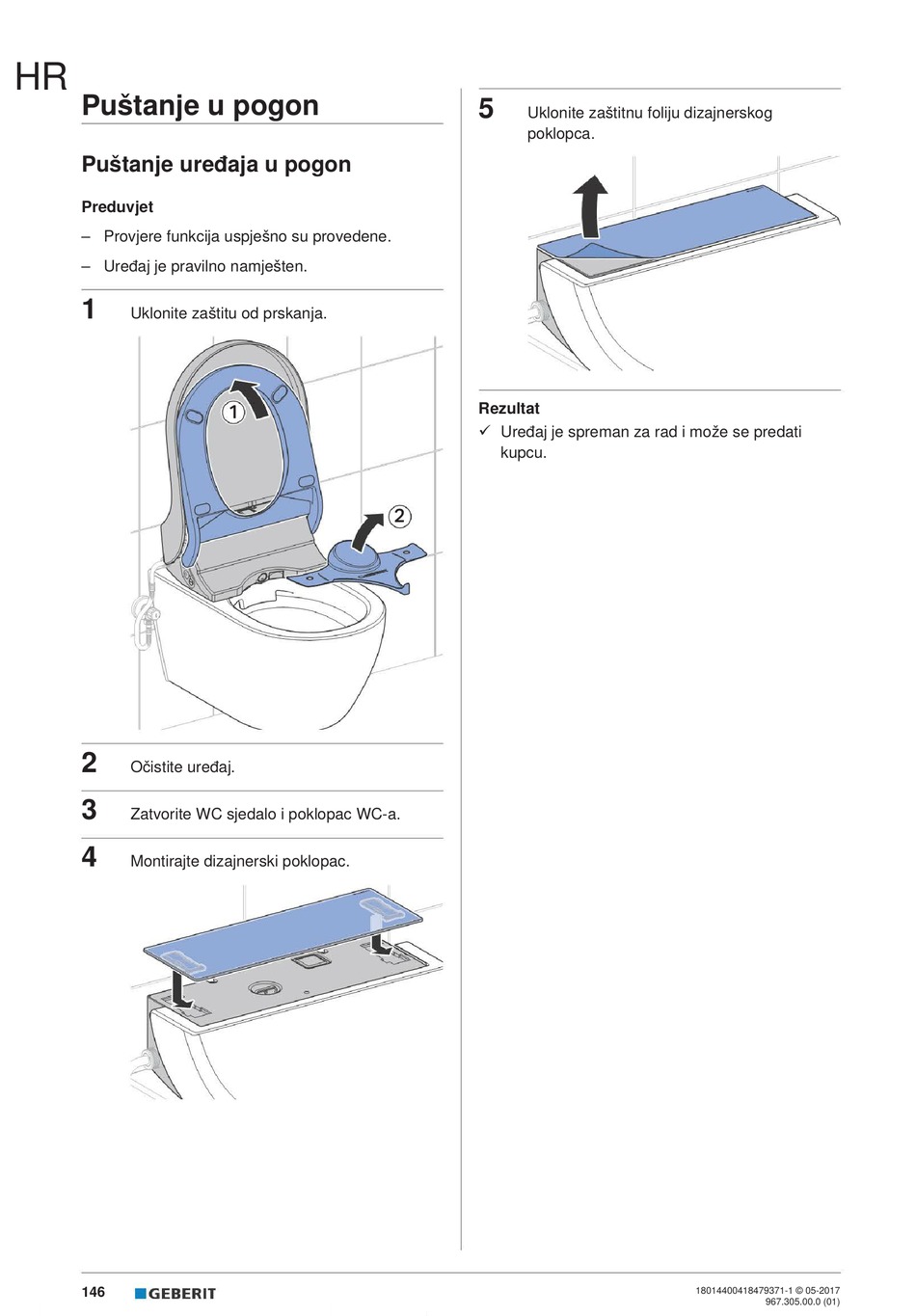 HR

Puštanje u pogon

Puštanje uređaja u pogon

Preduvjet

– Provjere funkcija uspješno su provedene.

– Uređaj je pravilno namješten.

1 Uklonite zaštitu od prskanja.

1

2

2 Očistite uređaj.

3 Zatvorite WC sjedalo i poklopac WC-a.

4 Montirajte dizajnerski poklopac.

5 Uklonite zaštitnu foliju dizajnerskog poklopca.

Rezultat

✓ Uređaj je spreman za rad i može se predati kupcu.

146 GEBERIT

18014400418479371-1 © 05-2017
967.305.00.0 (01)