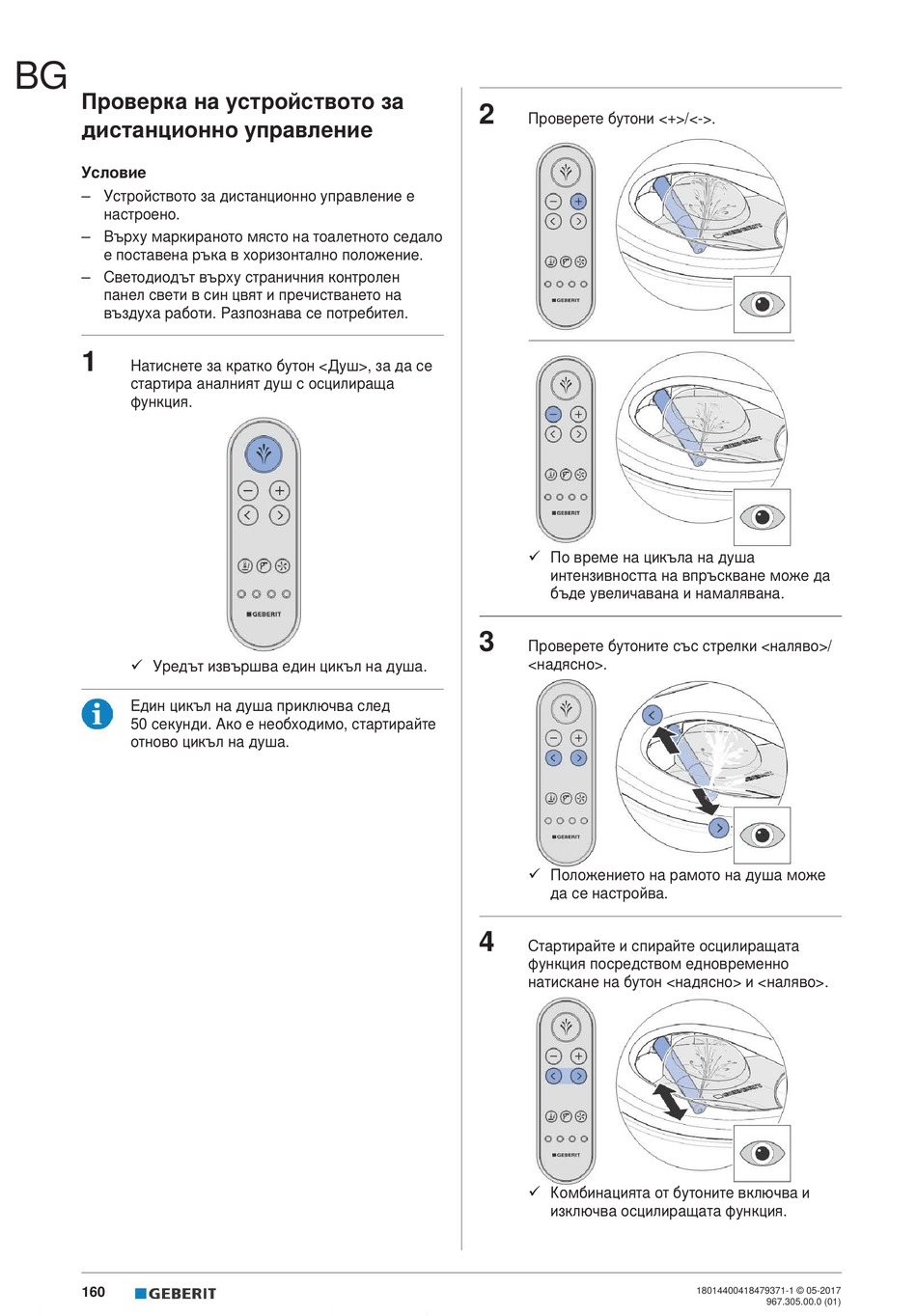 BG

Проверка на устройството за дистанционно управление

Условие

– Устройството за дистанционно управление е настроено.
– Върху маркираното място на тоалетното седало е поставена ръка в хоризонтално положение.
– Светодиодът върху страничния контролен панел свети в син цвят и пречистването на въздуха работи. Разпознава се потребител.

1 Натиснете за кратко бутон <Душ>, за да се стартира аналният душ с осцилираща функция.

GEBERIT

✓ Уредът извършва един цикъл на душа.

Един цикъл на душа приключва след 50 секунди. Ако е необходимо, стартирайте отново цикъл на душа.

2 Проверете бутони <+>/<->.

GEBERIT

GEBERIT

GEBERIT

GEBERIT

✓ По време на цикъла на душа интензивността на впръскване може да бъде увеличавана и намалявана.

3 Проверете бутоните със стрелки <наляво>/<надясно>.

GEBERIT

✓ Положението на рамото на душа може да се настройва.

4 Стартирайте и спирайте осцилиращата функция посредством едновременно натискане на бутон <надясно> и <наляво>.

GEBERIT

GEBERIT

✓ Комбинацията от бутоните включва и изключва осцилиращата функция.

160 GEBERIT 18014400418479371-1 © 05-2017 967.305.00.0 (01)