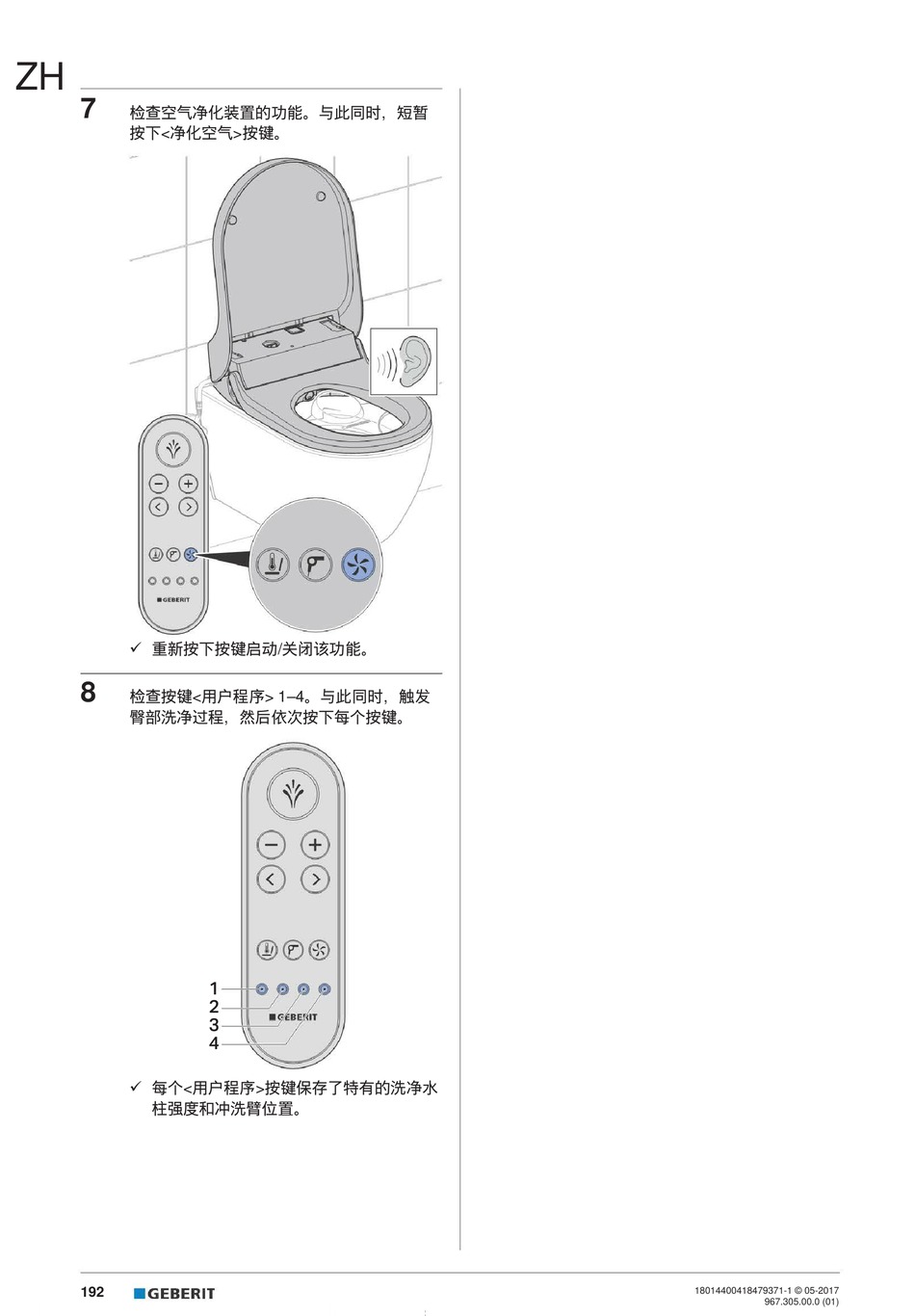 ZH

7 检查空气净化装置的功能。与此同时，短暂按下<净化空气>按键。

GEBERIT

✓ 重新按下按键启动/关闭该功能。

8 检查按键<用户程序> 1–4。与此同时，触发臀部洗净过程，然后依次按下每个按键。

1
2
3
4
GEBERIT

✓ 每个<用户程序>按键保存了特有的洗净水柱强度和冲洗臂位置。

192 GEBERIT

18014400418479371-1 © 05-2017
967.305.00.0 (01)