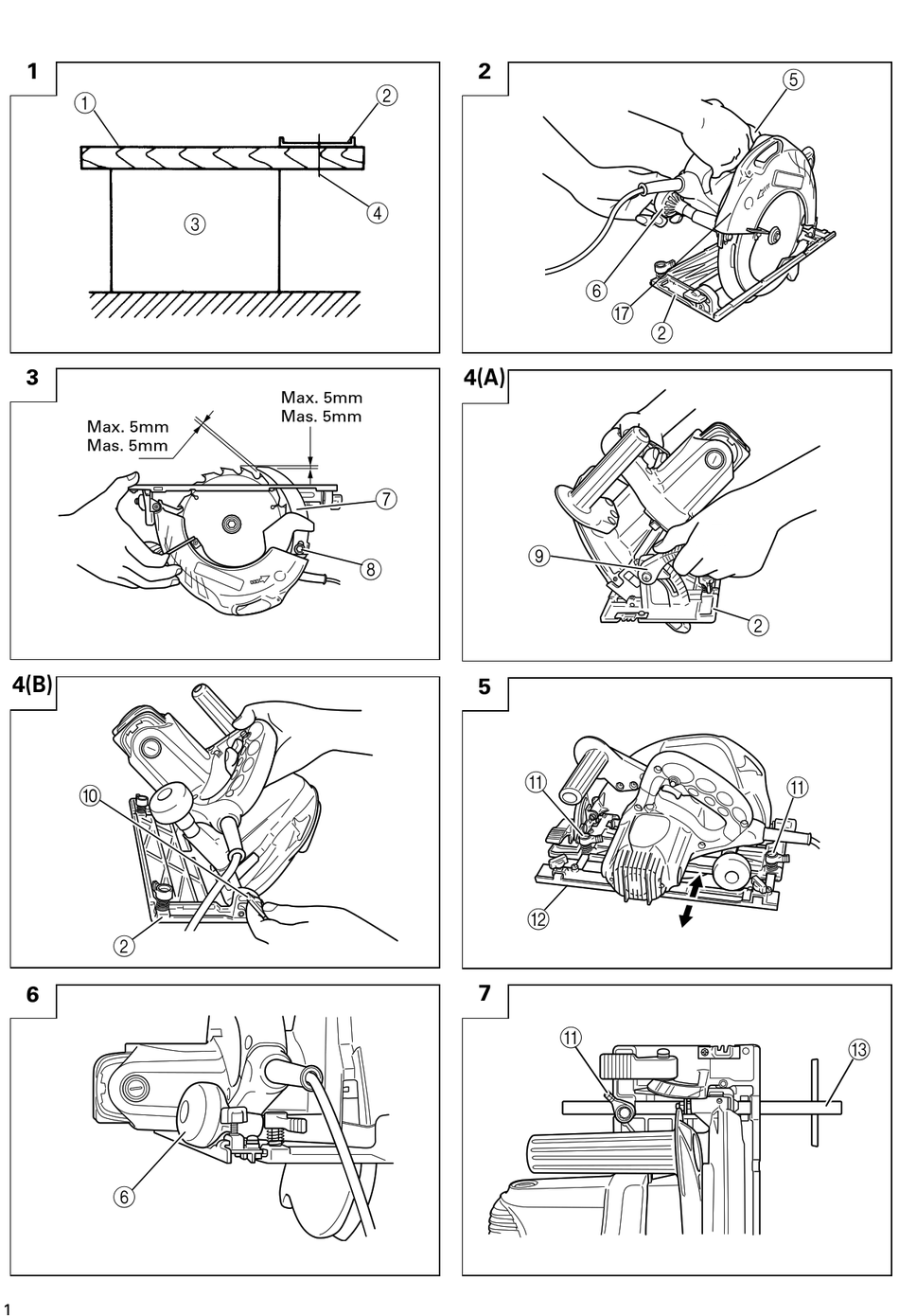 1
①
②
③
④

2
⑤
⑥
⑰
②

3
Max. 5mm
Mas. 5mm
Max. 5mm
Mas. 5mm
⑦
⑧

4(A)
⑨
②

4(B)
⑩
②

5
⑪
⑪
⑫

6
⑥

7
⑪
⑬

1