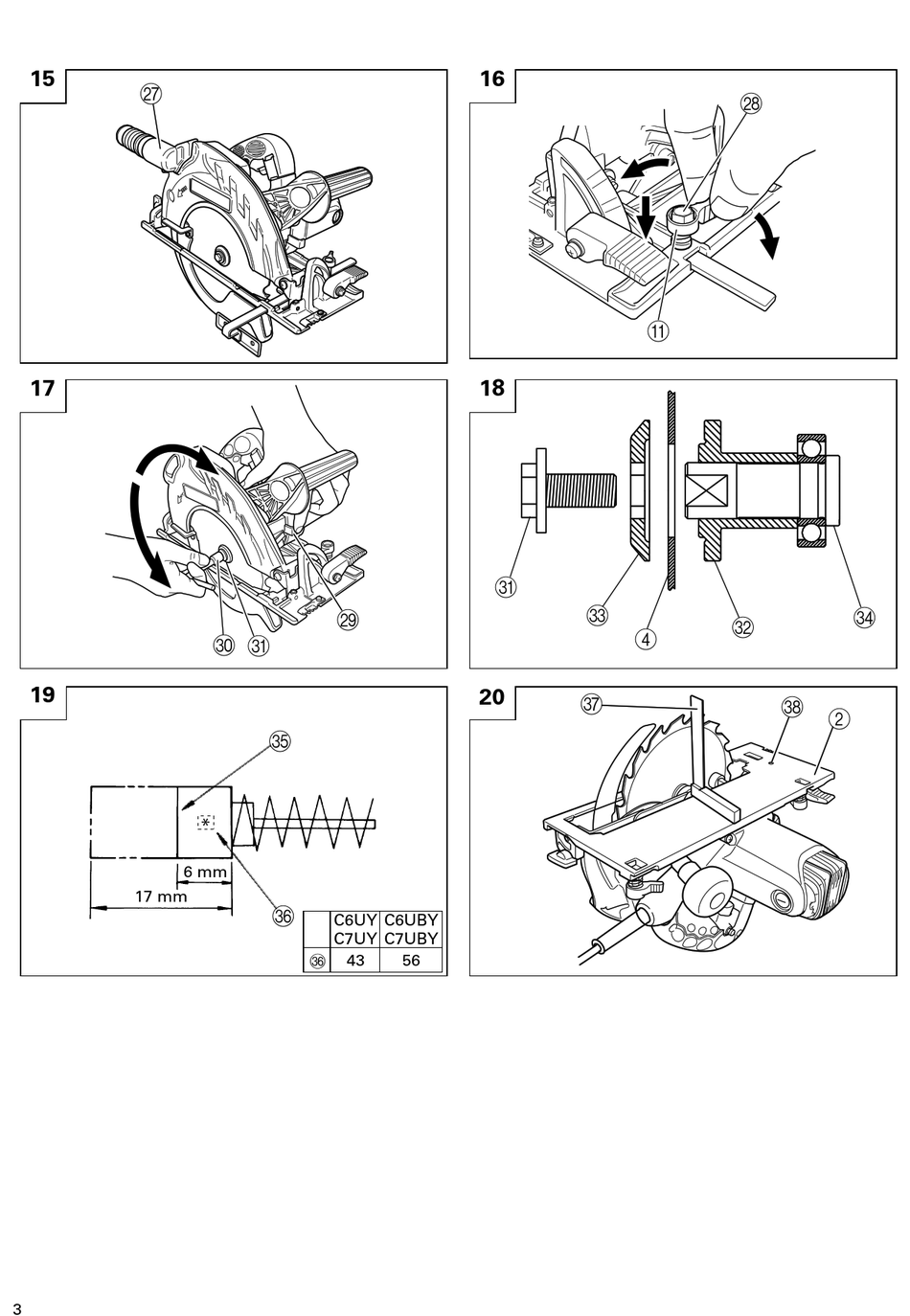 15

27

16

28

11

17

30 31 29

18

31 33 4 32 34

19

35

*

6 mm

17 mm

36

| | C6UY C7UY | C6UBY C7UBY |
|---|---|---|
| 36 | 43 | 56 |

20

37 38 2

3