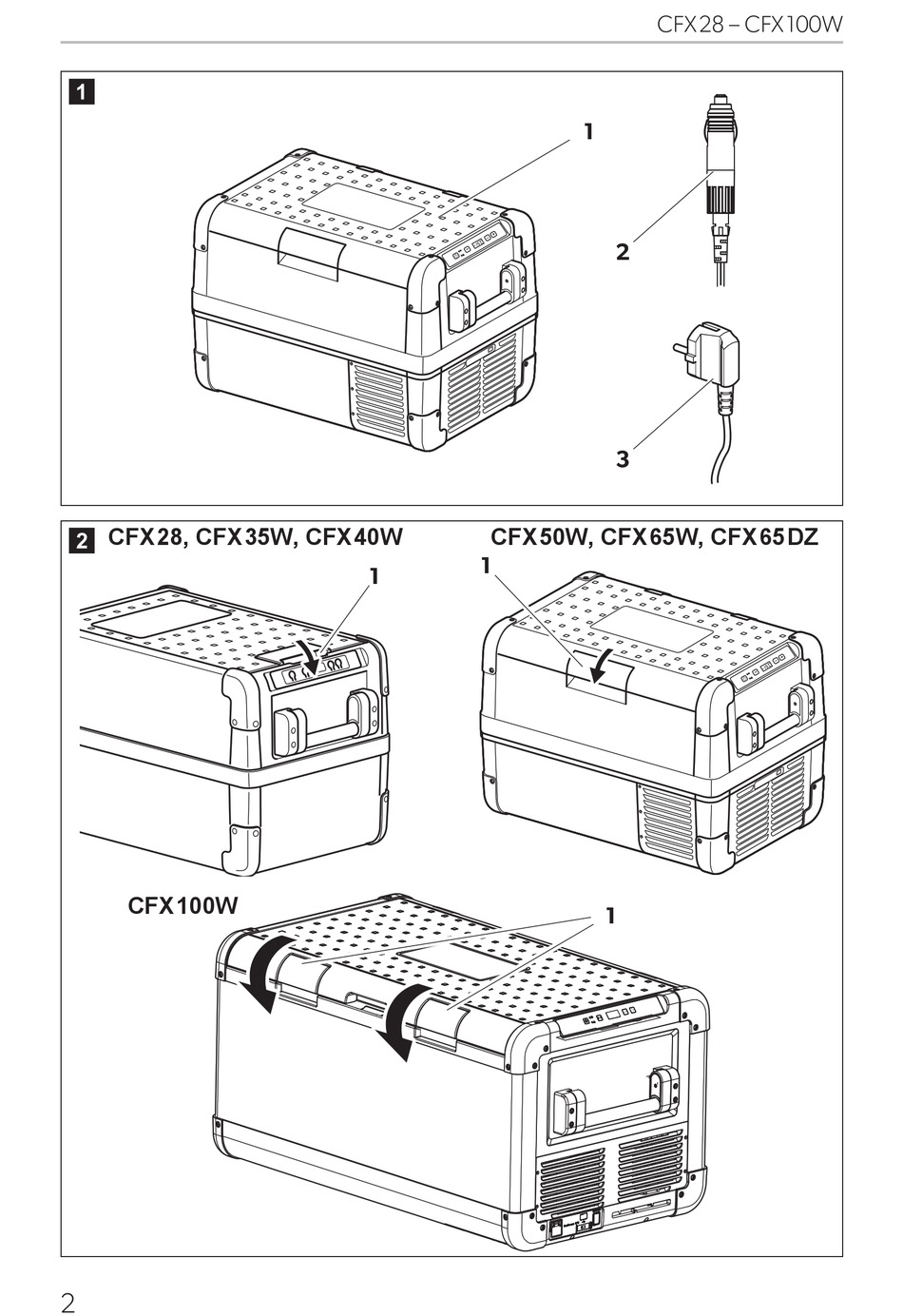 CFX28 – CFX100W

1

1

2

3

2 CFX28, CFX35W, CFX40W

1

CFX50W, CFX65W, CFX65DZ

1

CFX100W

1

2