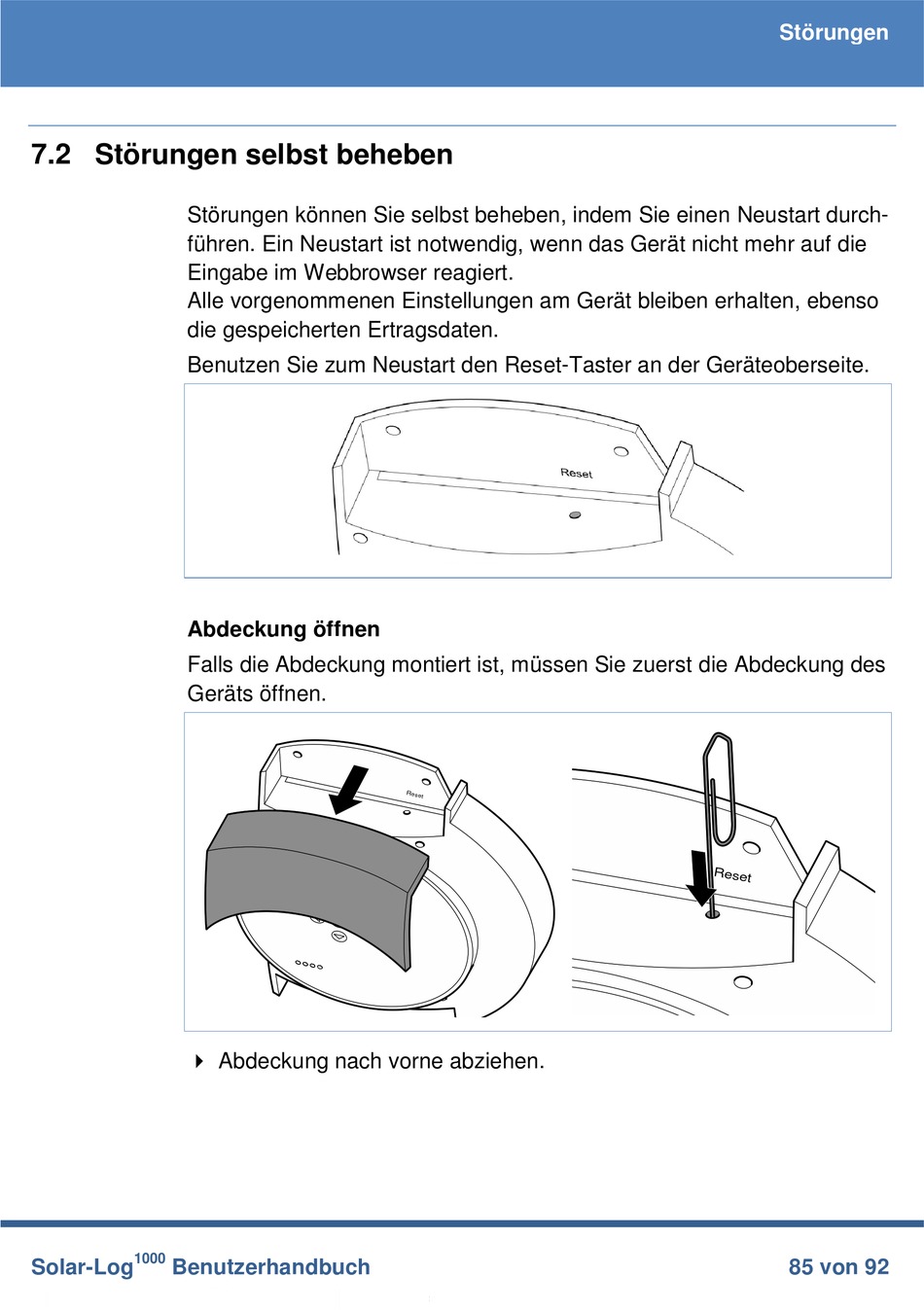 Störungen

7.2 Störungen selbst beheben

Störungen können Sie selbst beheben, indem Sie einen Neustart durchführen. Ein Neustart ist notwendig, wenn das Gerät nicht mehr auf die Eingabe im Webbrowser reagiert.
Alle vorgenommenen Einstellungen am Gerät bleiben erhalten, ebenso die gespeicherten Ertragsdaten.

Benutzen Sie zum Neustart den Reset-Taster an der Geräteoberseite.

Reset

Abdeckung öffnen

Falls die Abdeckung montiert ist, müssen Sie zuerst die Abdeckung des Geräts öffnen.

Reset

Reset

Abdeckung nach vorne abziehen.

Solar-Log$^{1000}$ Benutzerhandbuch

85 von 92