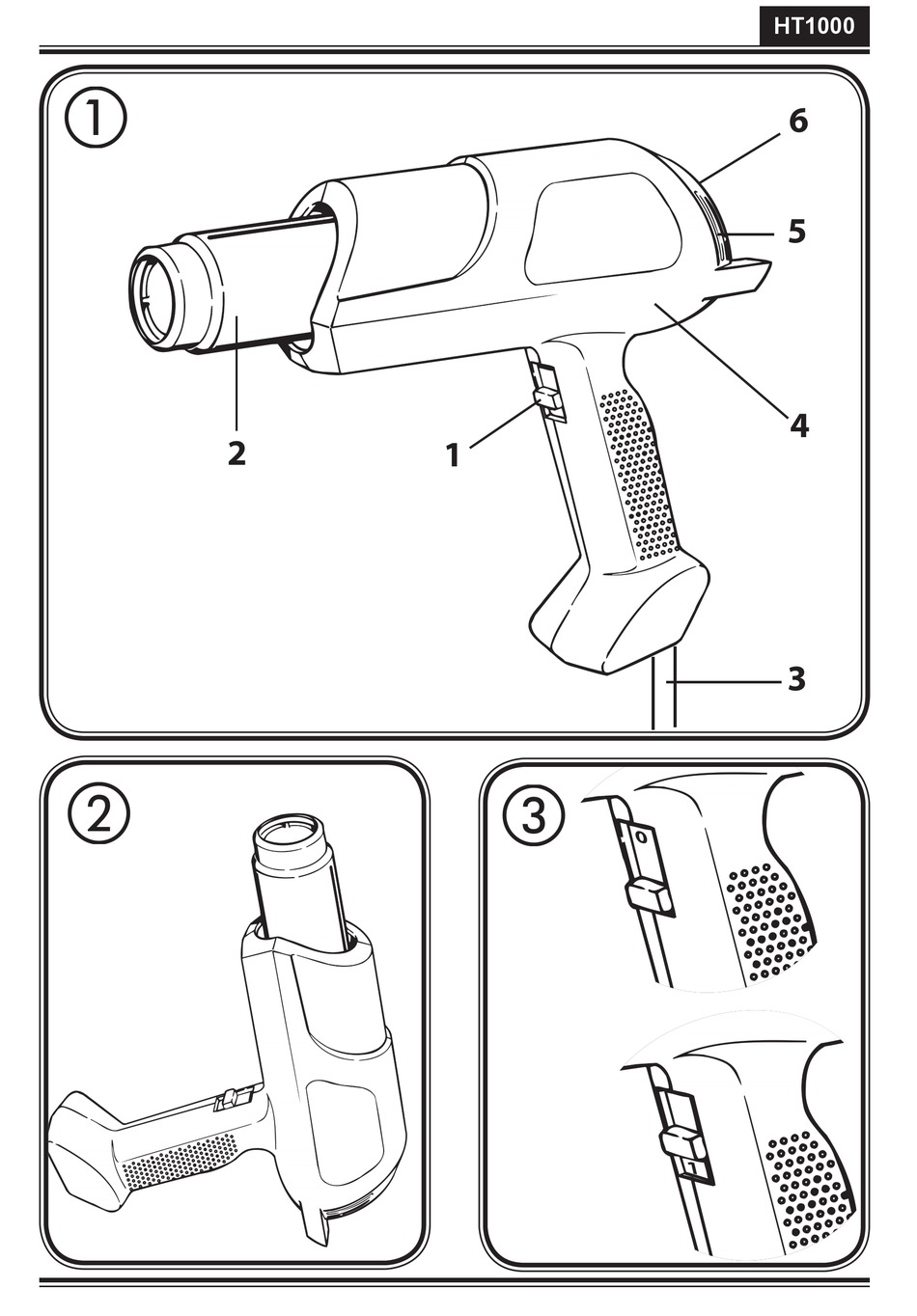 HT1000

1

6

5

4

2

1

3

2

3