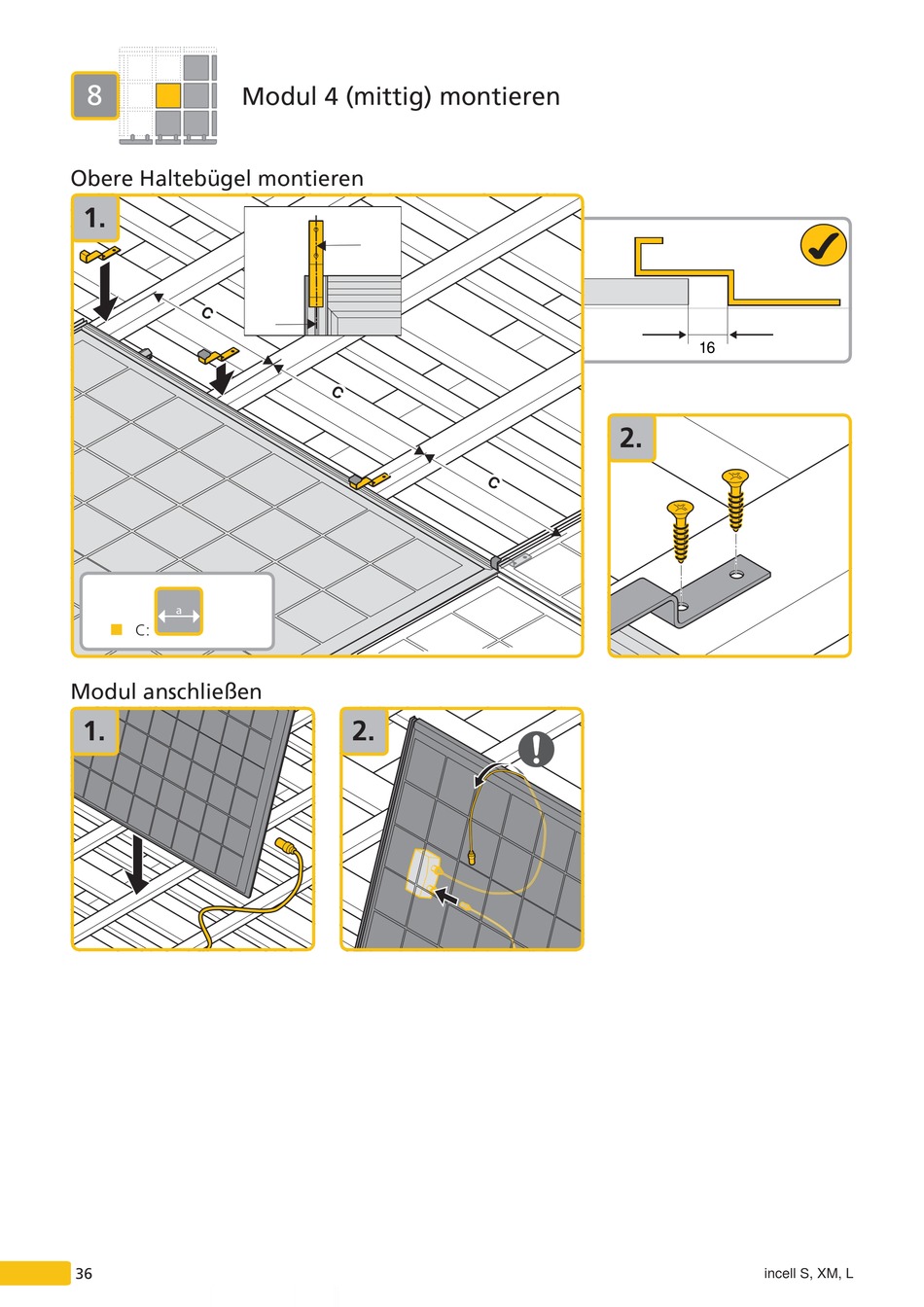 8

Modul 4 (mittig) montieren

Obere Haltebügel montieren

1.

C

C

C

C:

a

16

2.

Modul anschließen

1.

2.

36

incell S, XM, L