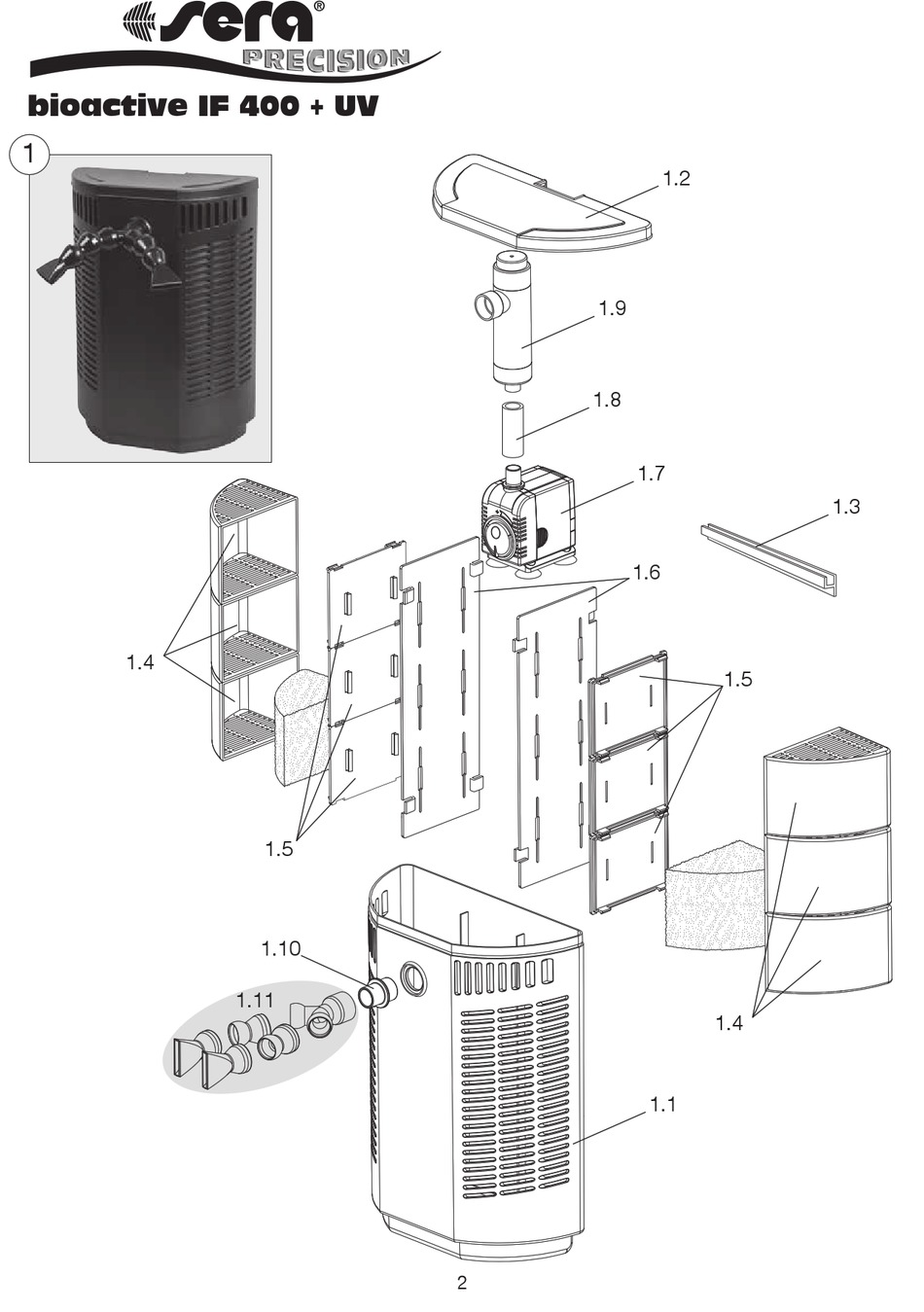 sera®
PRECISION
bioactive IF 400 + UV

1

1.2
1.9
1.8
1.7
1.3
1.6
1.4
1.5
1.5
1.10
1.11
1.4
1.1

2