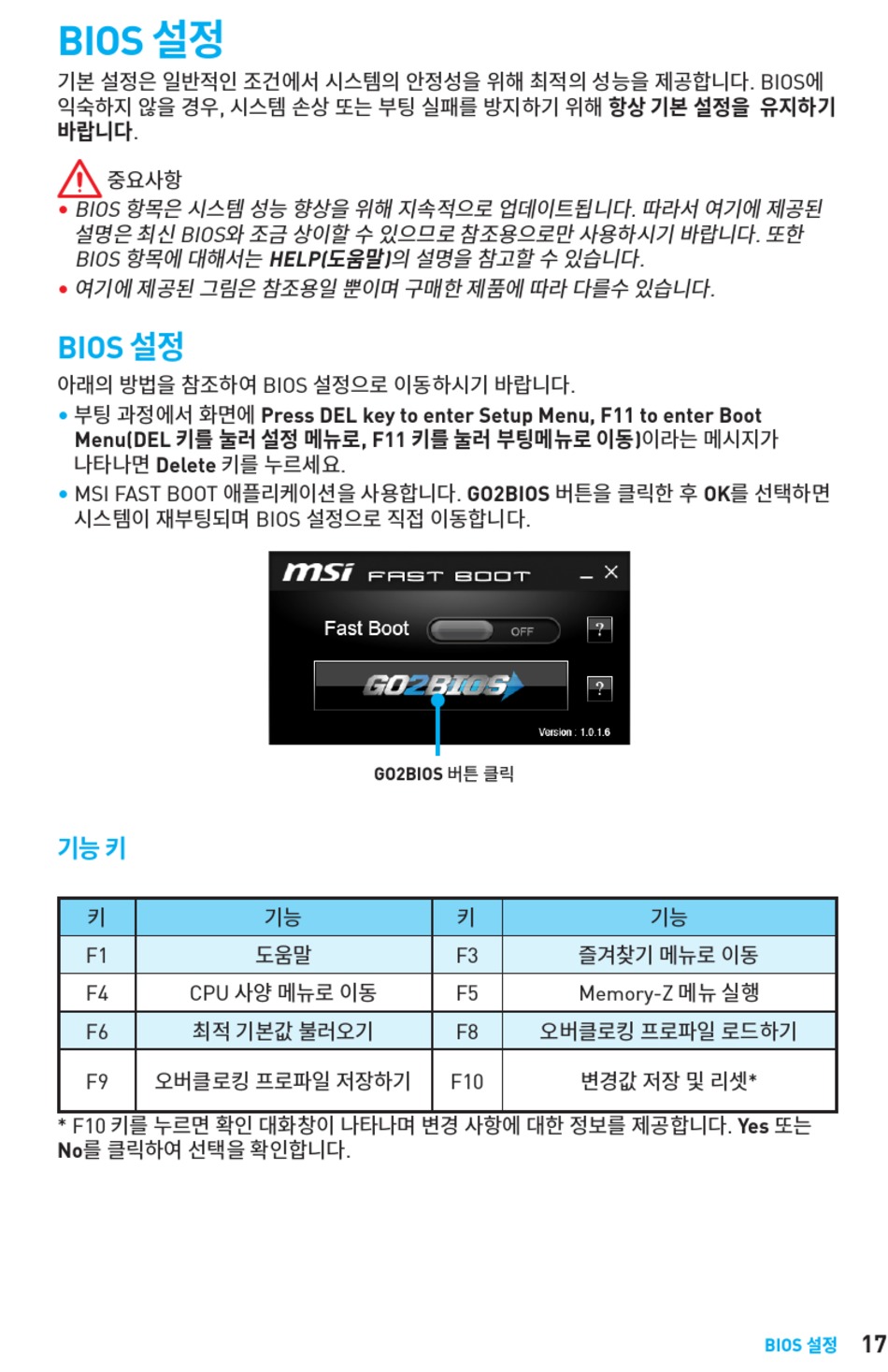 BIOS 설정

기본 설정은 일반적인 조건에서 시스템의 안정성을 위해 최적의 성능을 제공합니다. BIOS에 익숙하지 않을 경우, 시스템 손상 또는 부팅 실패를 방지하기 위해 항상 기본 설정을 유지하기 바랍니다.

중요사항
• BIOS 항목은 시스템 성능 향상을 위해 지속적으로 업데이트됩니다. 따라서 여기에 제공된 설명은 최신 BIOS와 조금 상이할 수 있으므로 참조용으로만 사용하시기 바랍니다. 또한 BIOS 항목에 대해서는 HELP(도움말)의 설명을 참고할 수 있습니다.
• 여기에 제공된 그림은 참조용일 뿐이며 구매한 제품에 따라 다를수 있습니다.

BIOS 설정

아래의 방법을 참조하여 BIOS 설정으로 이동하시기 바랍니다.
• 부팅 과정에서 화면에 Press DEL key to enter Setup Menu, F11 to enter Boot Menu(DEL 키를 눌러 설정 메뉴로, F11 키를 눌러 부팅메뉴로 이동)이라는 메시지가 나타나면 Delete 키를 누르세요.
• MSI FAST BOOT 애플리케이션을 사용합니다. GO2BIOS 버튼을 클릭한 후 OK를 선택하면 시스템이 재부팅되며 BIOS 설정으로 직접 이동합니다.

msi FAST BOOT
Fast Boot OFF ?
GO2BIOS ?
Version : 1.0.1.6

GO2BIOS 버튼 클릭

기능 키

| 키 | 기능 | 키 | 기능 |
|---|---|---|---|
| F1 | 도움말 | F3 | 즐겨찾기 메뉴로 이동 |
| F4 | CPU 사양 메뉴로 이동 | F5 | Memory-Z 메뉴 실행 |
| F6 | 최적 기본값 불러오기 | F8 | 오버클로킹 프로파일 로드하기 |
| F9 | 오버클로킹 프로파일 저장하기 | F10 | 변경값 저장 및 리셋* |

* F10 키를 누르면 확인 대화창이 나타나며 변경 사항에 대한 정보를 제공합니다. Yes 또는 No를 클릭하여 선택을 확인합니다.

BIOS 설정 17