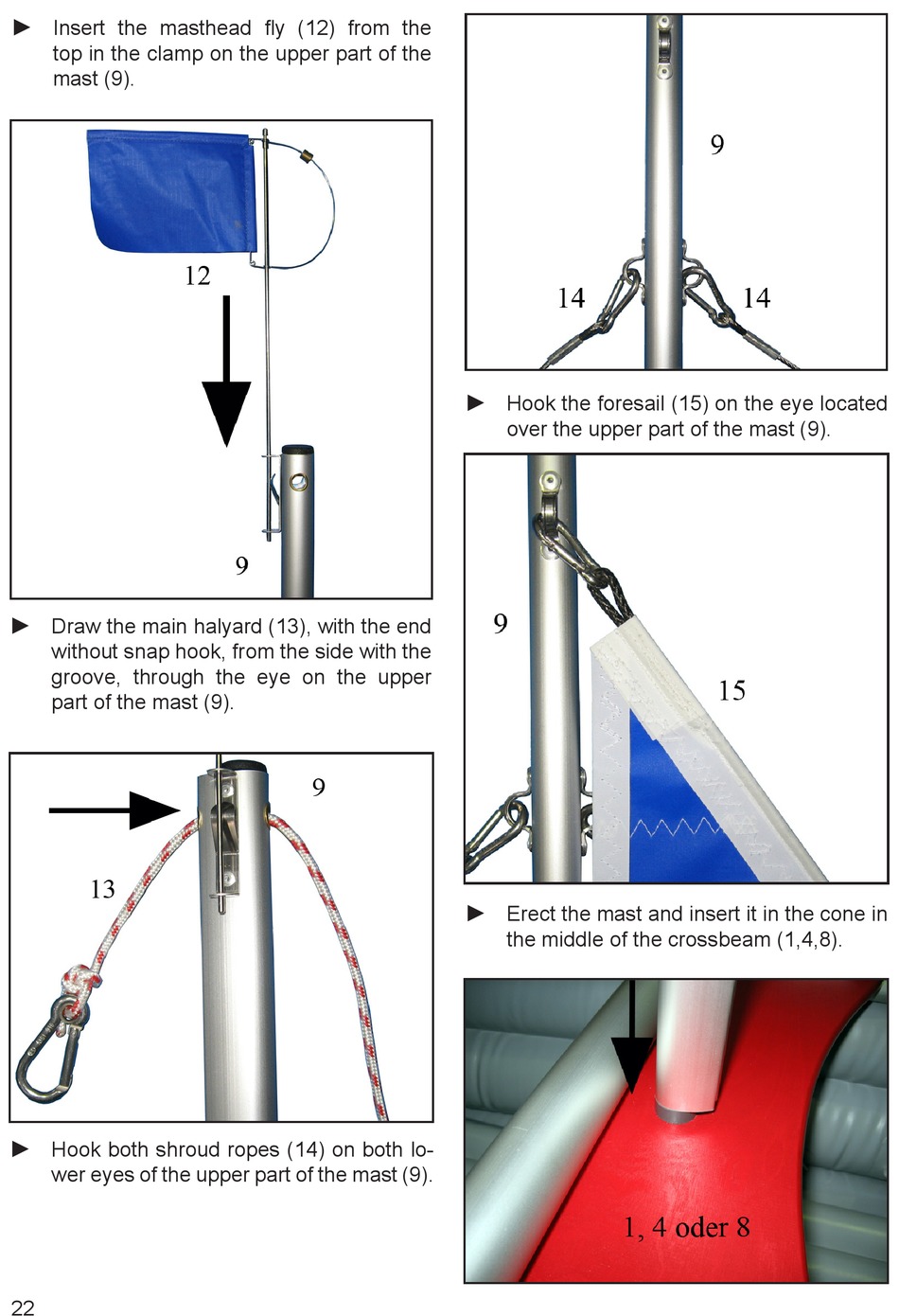 ► Insert the masthead fly (12) from the top in the clamp on the upper part of the mast (9).

12

9

► Draw the main halyard (13), with the end without snap hook, from the side with the groove, through the eye on the upper part of the mast (9).

9

13

► Hook both shroud ropes (14) on both lower eyes of the upper part of the mast (9).

9

14

14

► Hook the foresail (15) on the eye located over the upper part of the mast (9).

9

15

► Erect the mast and insert it in the cone in the middle of the crossbeam (1,4,8).

1, 4 oder 8

22