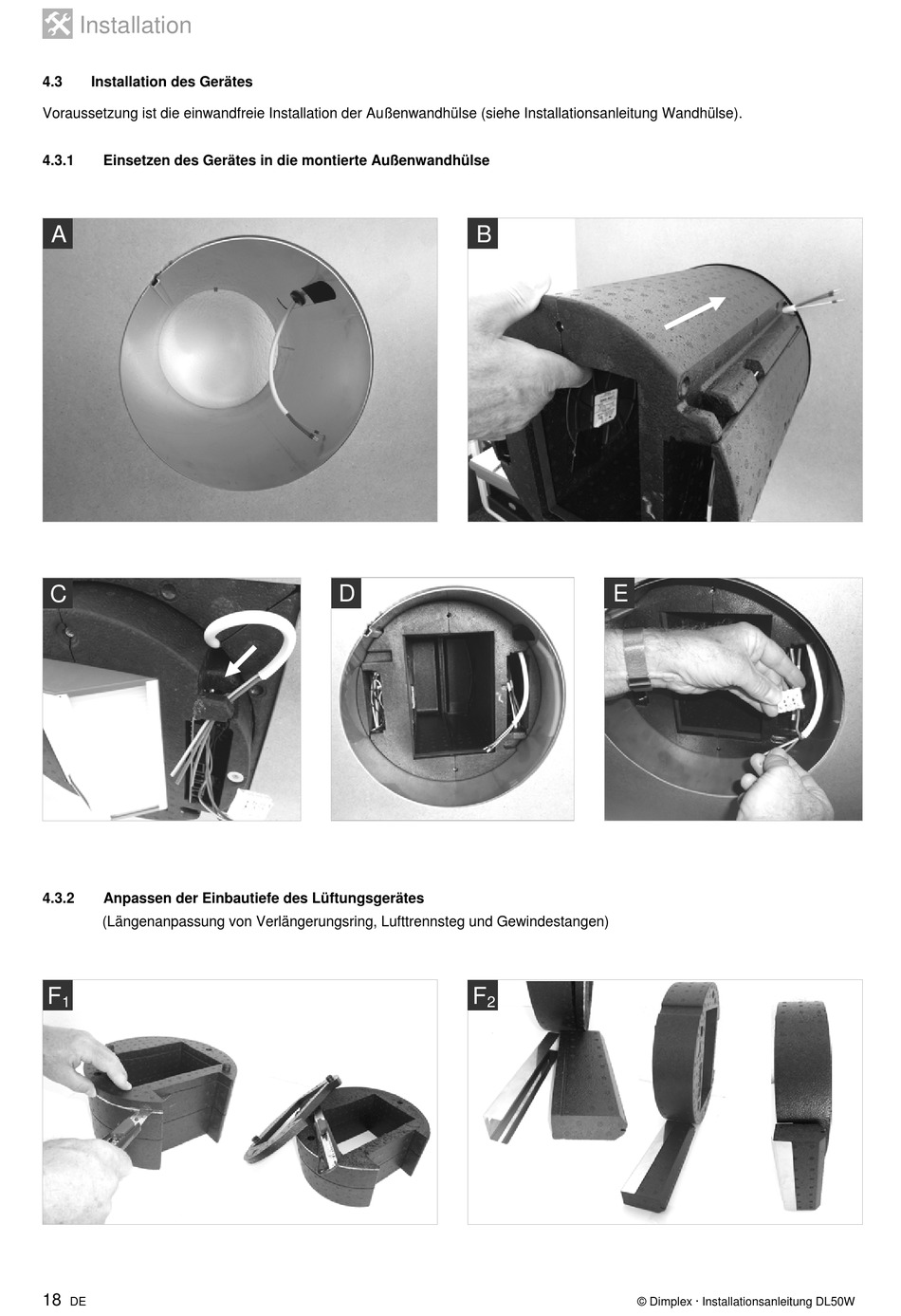 Installation

4.3 Installation des Gerätes

Voraussetzung ist die einwandfreie Installation der Außenwandhülse (siehe Installationsanleitung Wandhülse).

4.3.1 Einsetzen des Gerätes in die montierte Außenwandhülse

A

B

C

D

E

4.3.2 Anpassen der Einbautiefe des Lüftungsgerätes
(Längenanpassung von Verlängerungsring, Lufttrennsteg und Gewindestangen)

$F_1$

$F_2$

18 DE

© Dimplex · Installationsanleitung DL50W