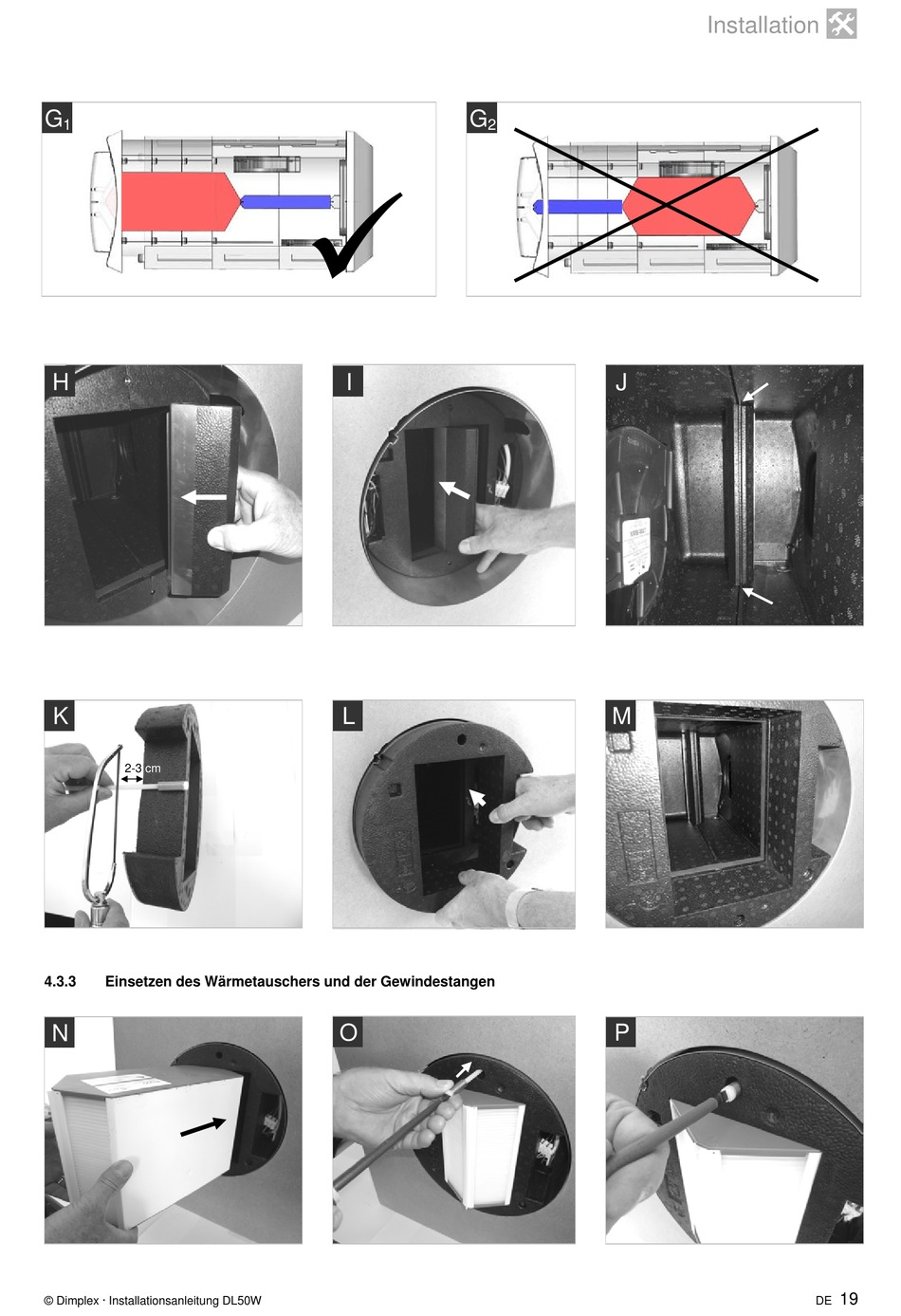 Installation

$G_1$

$G_2$

H

I

J

K

2-3 cm

L

M

4.3.3 Einsetzen des Wärmetauschers und der Gewindestangen

N

O

P

© Dimplex · Installationsanleitung DL50W

DE 19