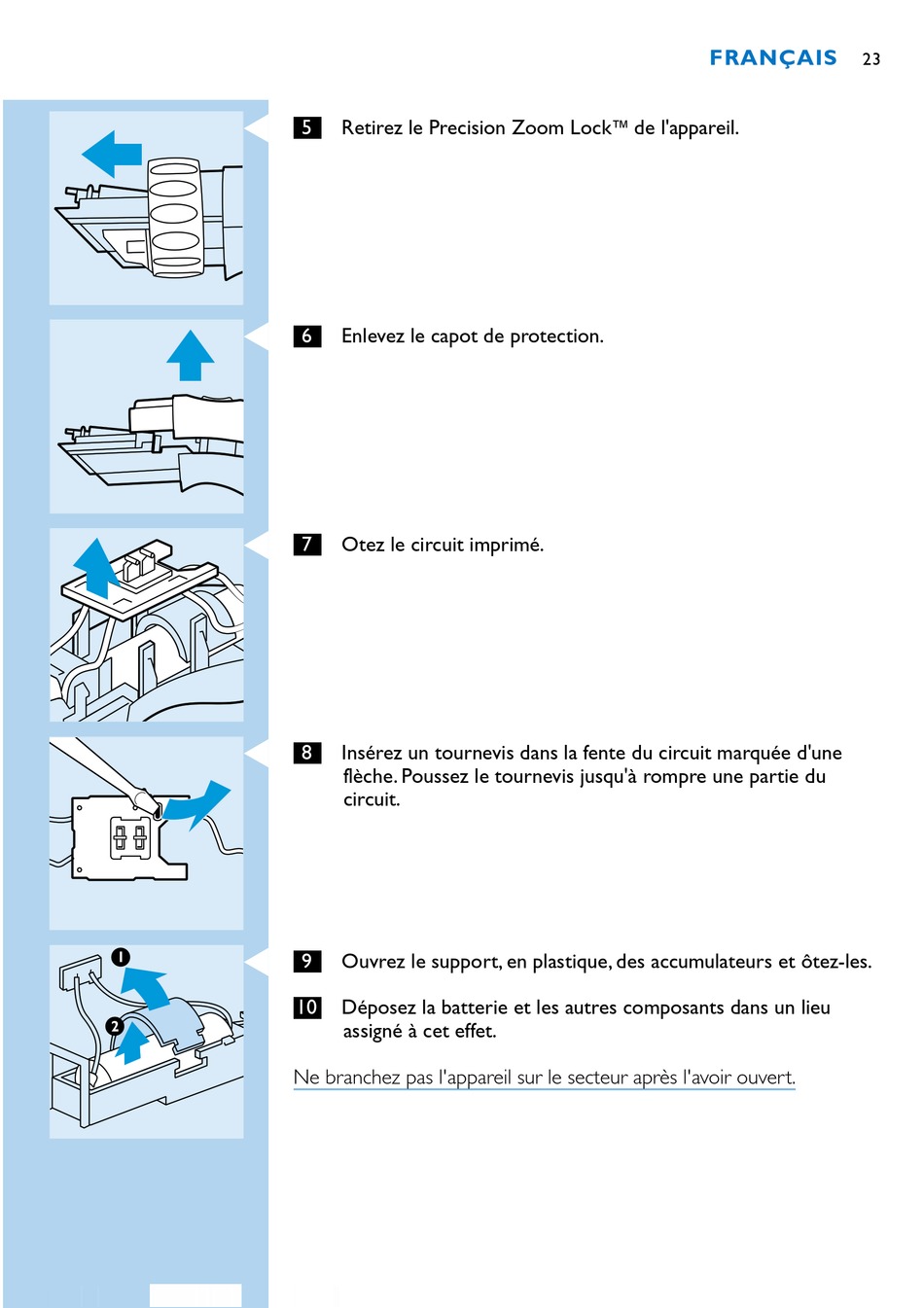 FRANÇAIS 23

5 Retirez le Precision Zoom Lock™ de l'appareil.

6 Enlevez le capot de protection.

7 Otez le circuit imprimé.

8 Insérez un tournevis dans la fente du circuit marquée d'une flèche. Poussez le tournevis jusqu'à rompre une partie du circuit.

1
2

9 Ouvrez le support, en plastique, des accumulateurs et ôtez-les.

10 Déposez la batterie et les autres composants dans un lieu assigné à cet effet.

Ne branchez pas l'appareil sur le secteur après l'avoir ouvert.