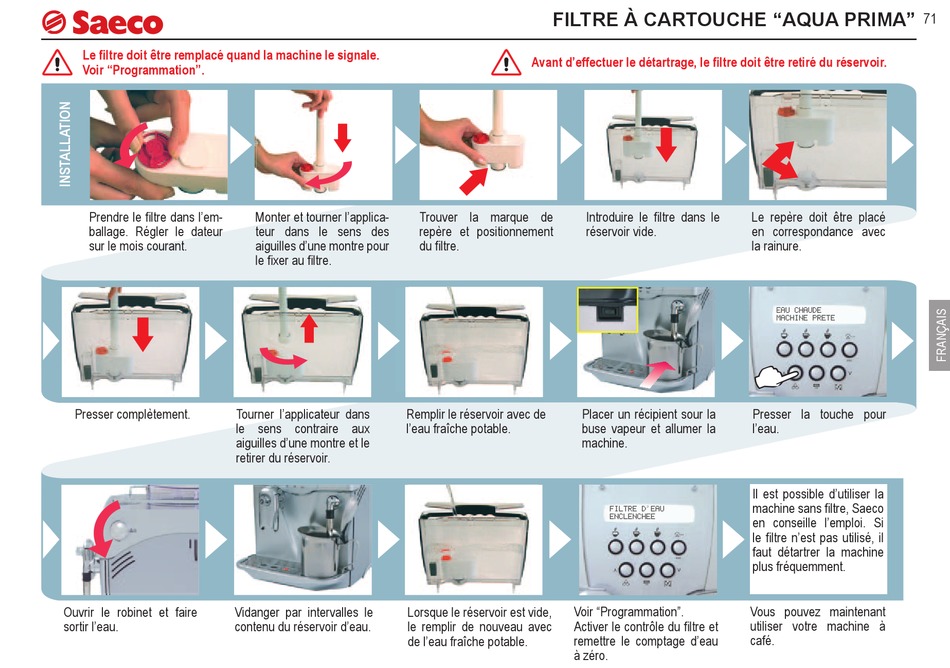 Saeco

FILTRE À CARTOUCHE “AQUA PRIMA” 71

Le filtre doit être remplacé quand la machine le signale. Voir “Programmation”.

Avant d’effectuer le détartrage, le filtre doit être retiré du réservoir.

INSTALLATION

Prendre le filtre dans l’emballage. Régler le dateur sur le mois courant.

Monter et tourner l’applicateur dans le sens des aiguilles d’une montre pour le fixer au filtre.

Trouver la marque de repère et positionnement du filtre.

Introduire le filtre dans le réservoir vide.

Le repère doit être placé en correspondance avec la rainure.

Presser complètement.

Tourner l’applicateur dans le sens contraire aux aiguilles d’une montre et le retirer du réservoir.

Remplir le réservoir avec de l’eau fraîche potable.

Placer un récipient sour la buse vapeur et allumer la machine.

EAU CHAUDE
MACHINE PRETE

Presser la touche pour l’eau.

FRANÇAIS

Ouvrir le robinet et faire sortir l’eau.

Vidanger par intervalles le contenu du réservoir d’eau.

Lorsque le réservoir est vide, le remplir de nouveau avec de l’eau fraîche potable.

FILTRE D'EAU
ENCLENCHEE

Voir “Programmation”. Activer le contrôle du filtre et remettre le comptage d’eau à zéro.

Il est possible d’utiliser la machine sans filtre, Saeco en conseille l’emploi. Si le filtre n’est pas utilisé, il faut détartrer la machine plus fréquemment.

Vous pouvez maintenant utiliser votre machine à café.