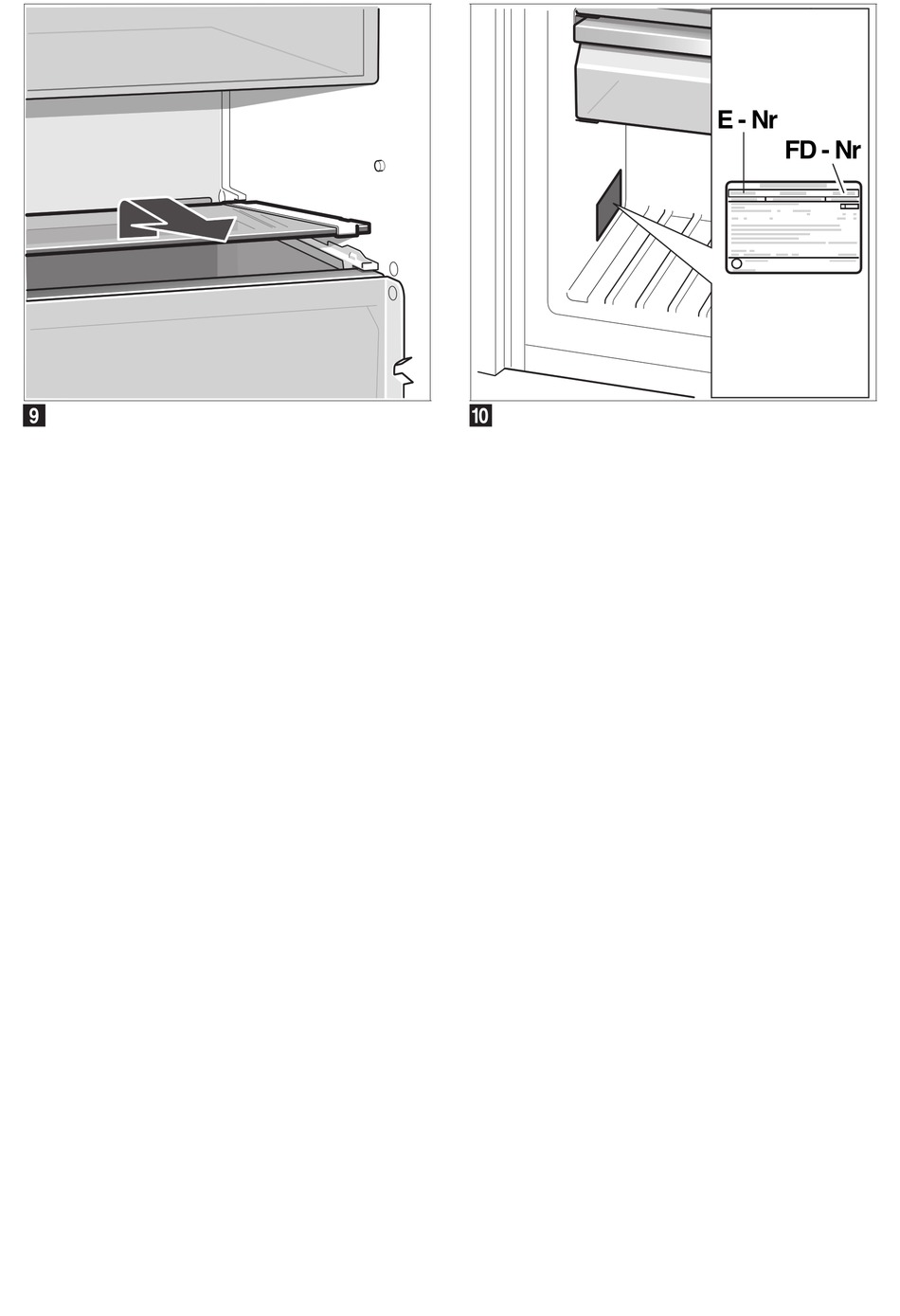 9

E - Nr
FD - Nr

10