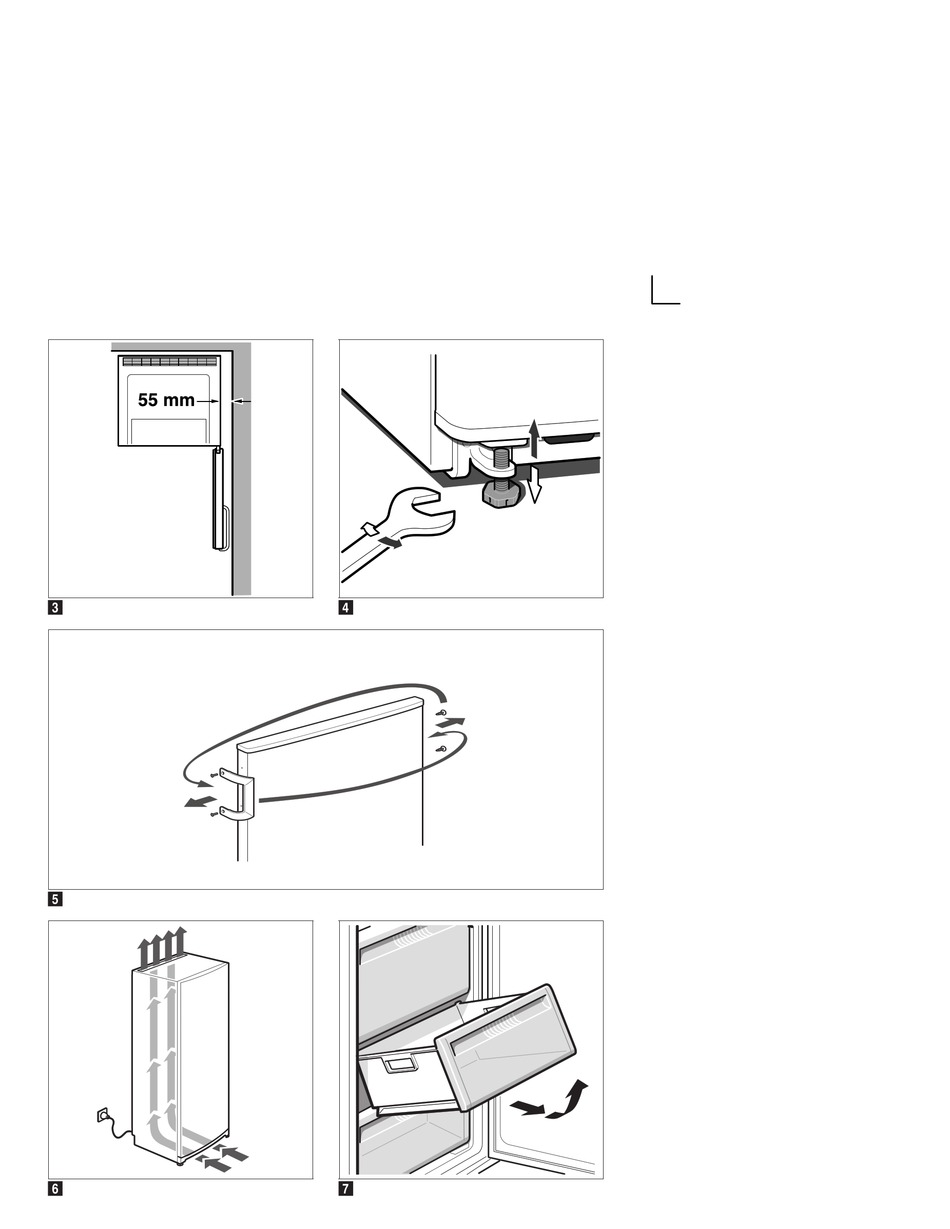 55 mm

3

4

5

6

7