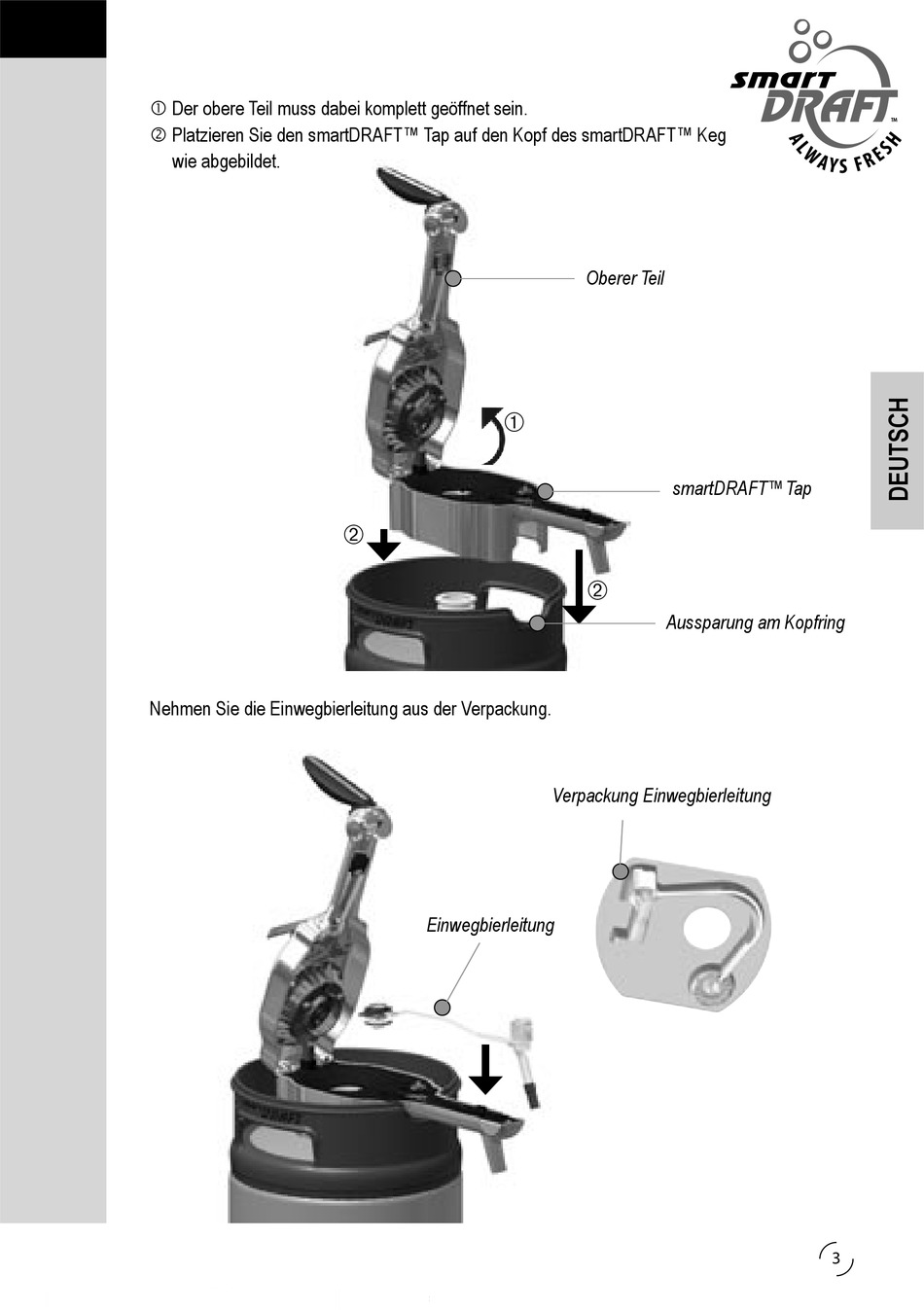 smart DRAFT™ ALWAYS FRESH

① Der obere Teil muss dabei komplett geöffnet sein.
② Platzieren Sie den smartDRAFT™ Tap auf den Kopf des smartDRAFT™ Keg wie abgebildet.

Oberer Teil

①

smartDRAFT™ Tap

②

②

Aussparung am Kopfring

DEUTSCH

Nehmen Sie die Einwegbierleitung aus der Verpackung.

Verpackung Einwegbierleitung

Einwegbierleitung

3