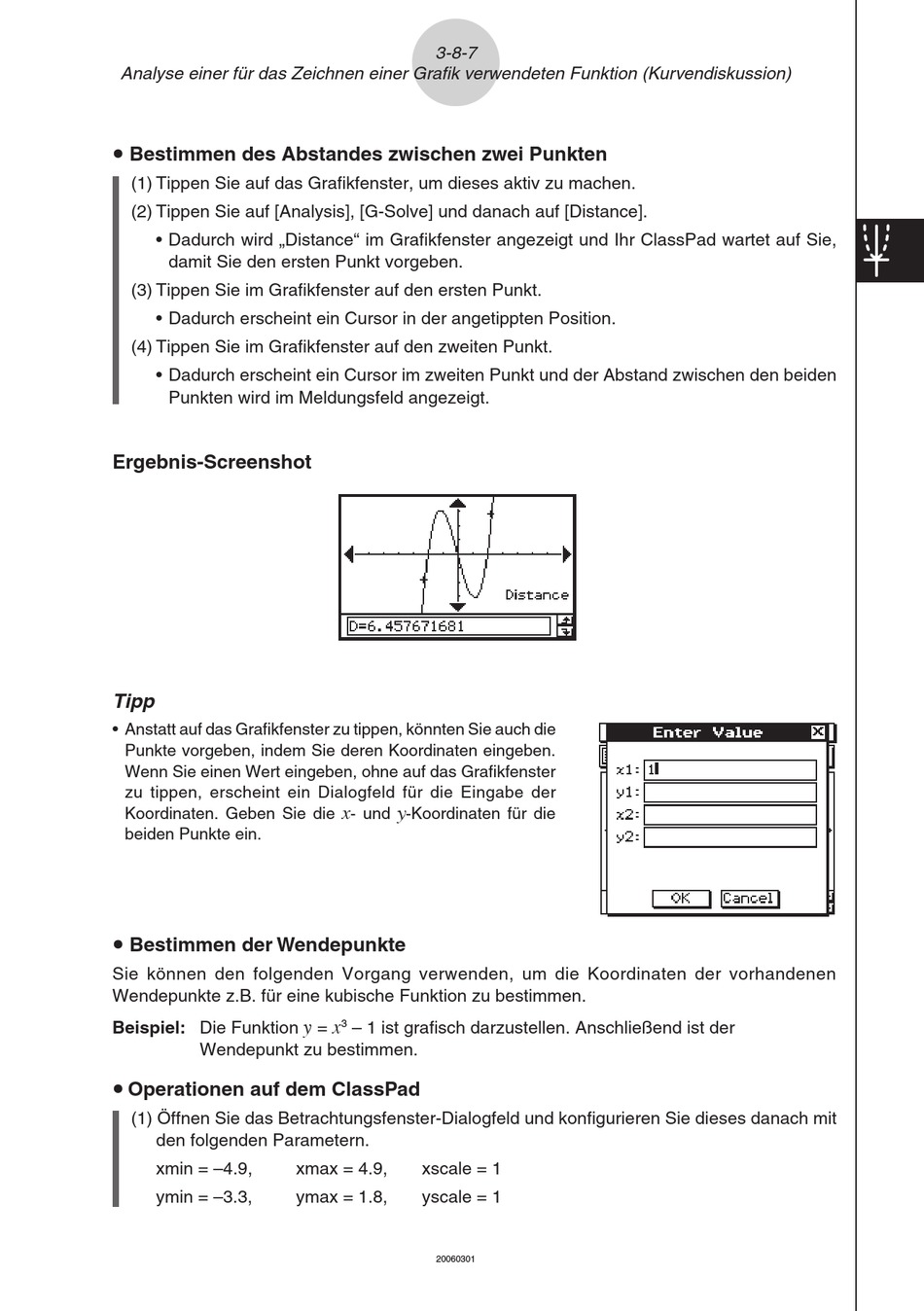 3-8-7
Analyse einer für das Zeichnen einer Grafik verwendeten Funktion (Kurvendiskussion)

• Bestimmen des Abstandes zwischen zwei Punkten

(1) Tippen Sie auf das Grafikfenster, um dieses aktiv zu machen.

(2) Tippen Sie auf [Analysis], [G-Solve] und danach auf [Distance].

• Dadurch wird „Distance“ im Grafikfenster angezeigt und Ihr ClassPad wartet auf Sie, damit Sie den ersten Punkt vorgeben.

(3) Tippen Sie im Grafikfenster auf den ersten Punkt.

• Dadurch erscheint ein Cursor in der angetippten Position.

(4) Tippen Sie im Grafikfenster auf den zweiten Punkt.

• Dadurch erscheint ein Cursor im zweiten Punkt und der Abstand zwischen den beiden Punkten wird im Meldungsfeld angezeigt.

Ergebnis-Screenshot

Distance
D=6.457671681

Tipp

• Anstatt auf das Grafikfenster zu tippen, könnten Sie auch die Punkte vorgeben, indem Sie deren Koordinaten eingeben. Wenn Sie einen Wert eingeben, ohne auf das Grafikfenster zu tippen, erscheint ein Dialogfeld für die Eingabe der Koordinaten. Geben Sie die $x$- und $y$-Koordinaten für die beiden Punkte ein.

Enter Value
x1: 1
y1:
x2:
y2:
OK Cancel

• Bestimmen der Wendepunkte

Sie können den folgenden Vorgang verwenden, um die Koordinaten der vorhandenen Wendepunkte z.B. für eine kubische Funktion zu bestimmen.

Beispiel: Die Funktion $y = x^3 - 1$ ist grafisch darzustellen. Anschließend ist der Wendepunkt zu bestimmen.

• Operationen auf dem ClassPad

(1) Öffnen Sie das Betrachtungsfenster-Dialogfeld und konfigurieren Sie dieses danach mit den folgenden Parametern.

xmin = –4.9, xmax = 4.9, xscale = 1
ymin = –3.3, ymax = 1.8, yscale = 1

20060301