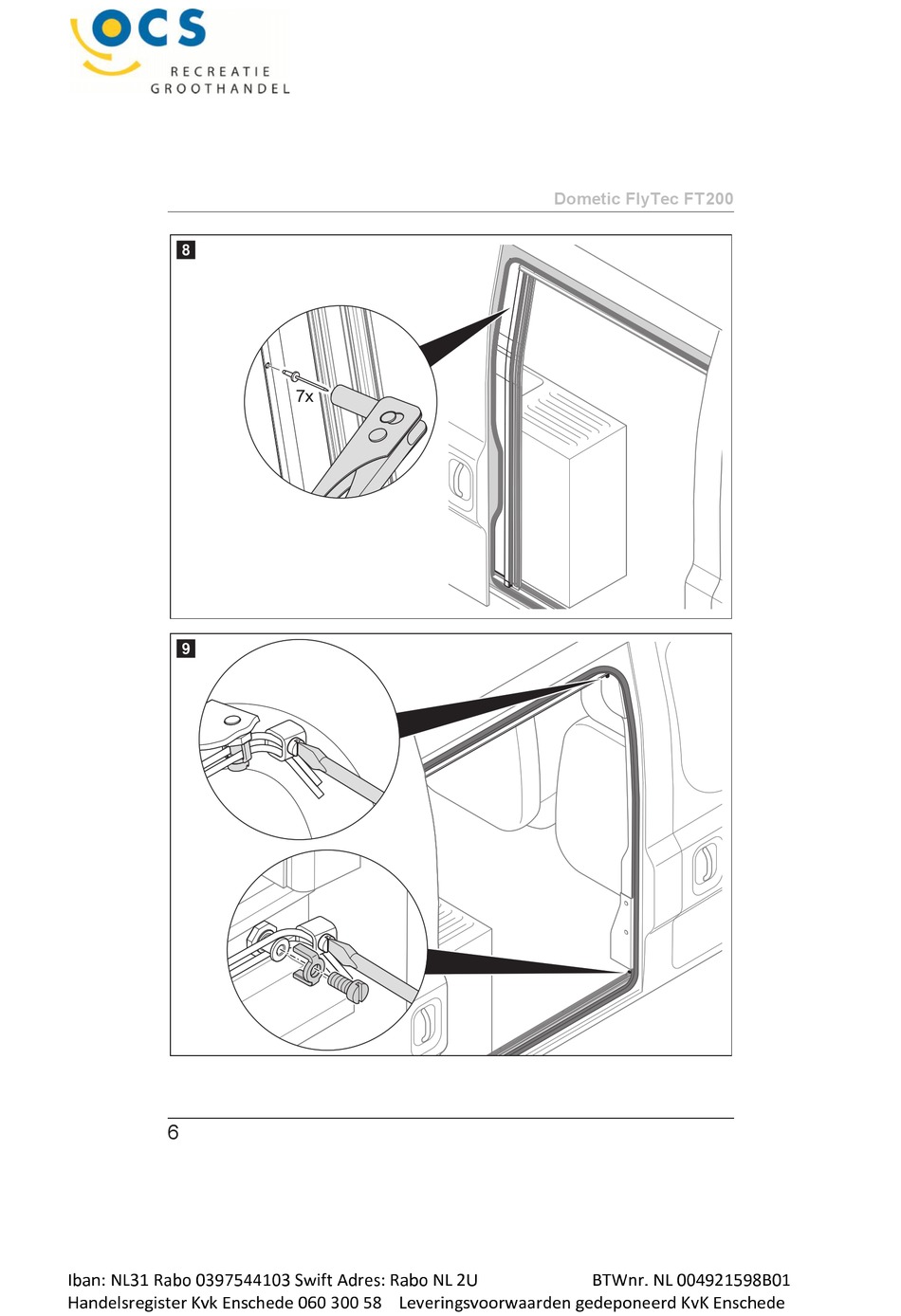 OCS
RECREATIE
GROOTHANDEL

Dometic FlyTec FT200

8

7x

9

6

Iban: NL31 Rabo 0397544103 Swift Adres: Rabo NL 2U BTWnr. NL 004921598B01
Handelsregister Kvk Enschede 060 300 58 Leveringsvoorwaarden gedeponeerd KvK Enschede