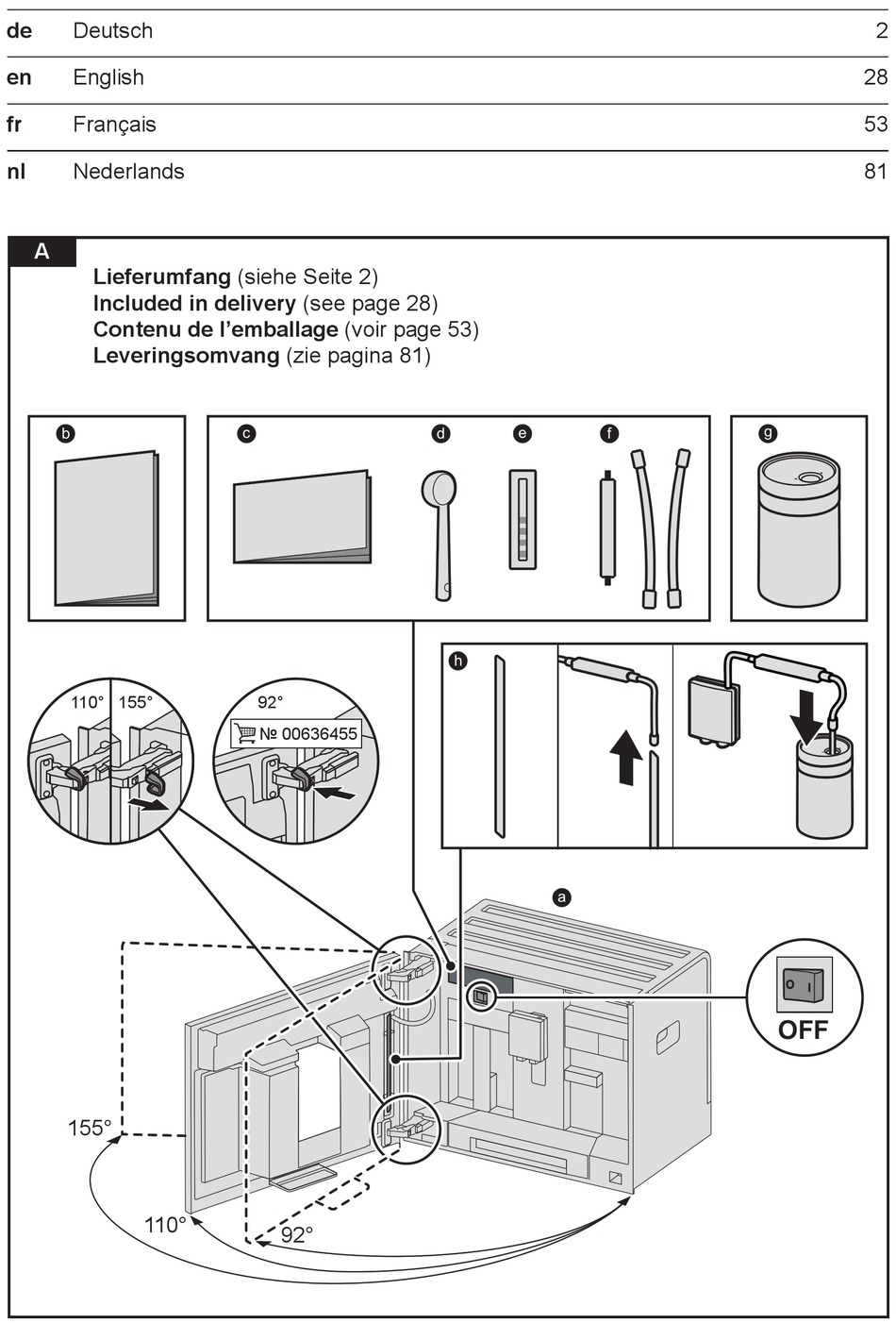 | de | Deutsch | 2 |
|---|---|---|
| en | English | 28 |
| fr | Français | 53 |
| nl | Nederlands | 81 |

A

**Lieferumfang** (siehe Seite 2)
**Included in delivery** (see page 28)
**Contenu de l'emballage** (voir page 53)
**Leveringsomvang** (zie pagina 81)

b
c
d
e
f
g
h

110° 155°
92°
№ 00636455

a

OFF

155°
110°
92°