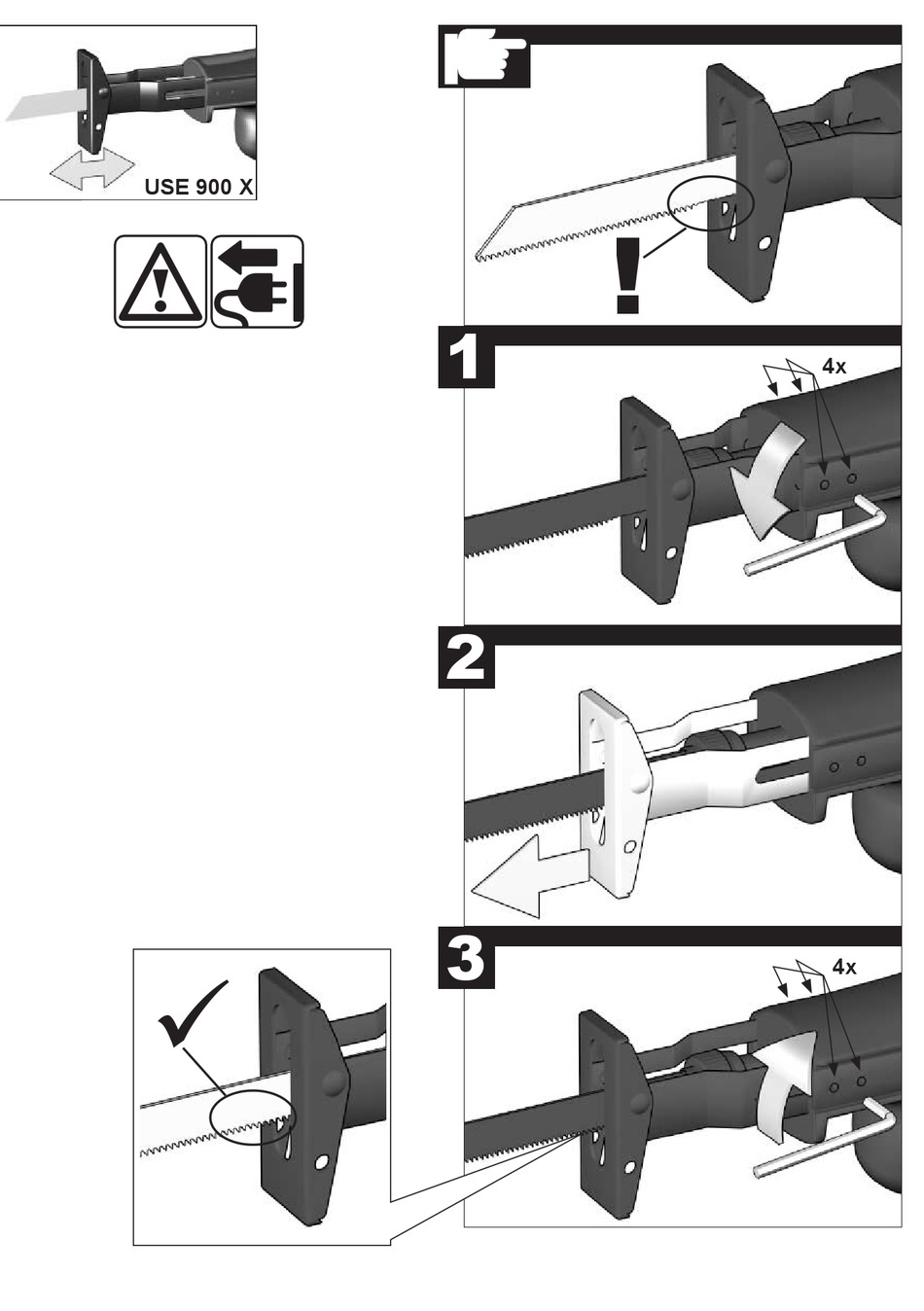 USE 900 X

!

1

4x

2

3

4x