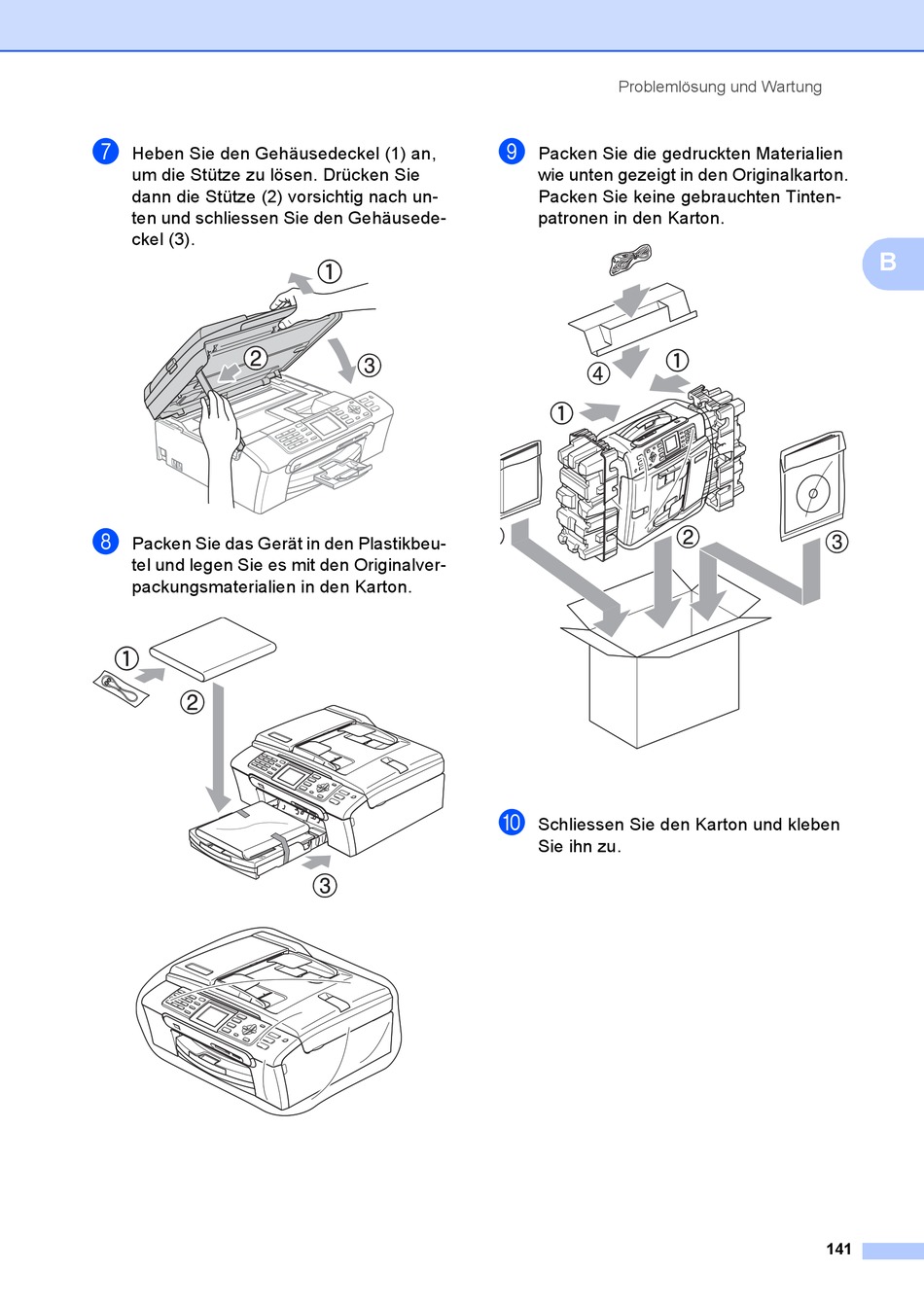 Problemlösung und Wartung

7 Heben Sie den Gehäusedeckel (1) an, um die Stütze zu lösen. Drücken Sie dann die Stütze (2) vorsichtig nach unten und schliessen Sie den Gehäusedeckel (3).

①
②
③

8 Packen Sie das Gerät in den Plastikbeutel und legen Sie es mit den Originalverpackungsmaterialien in den Karton.

①
②
③

9 Packen Sie die gedruckten Materialien wie unten gezeigt in den Originalkarton. Packen Sie keine gebrauchten Tintenpatronen in den Karton.

B

④
①
①
②
③

10 Schliessen Sie den Karton und kleben Sie ihn zu.

141