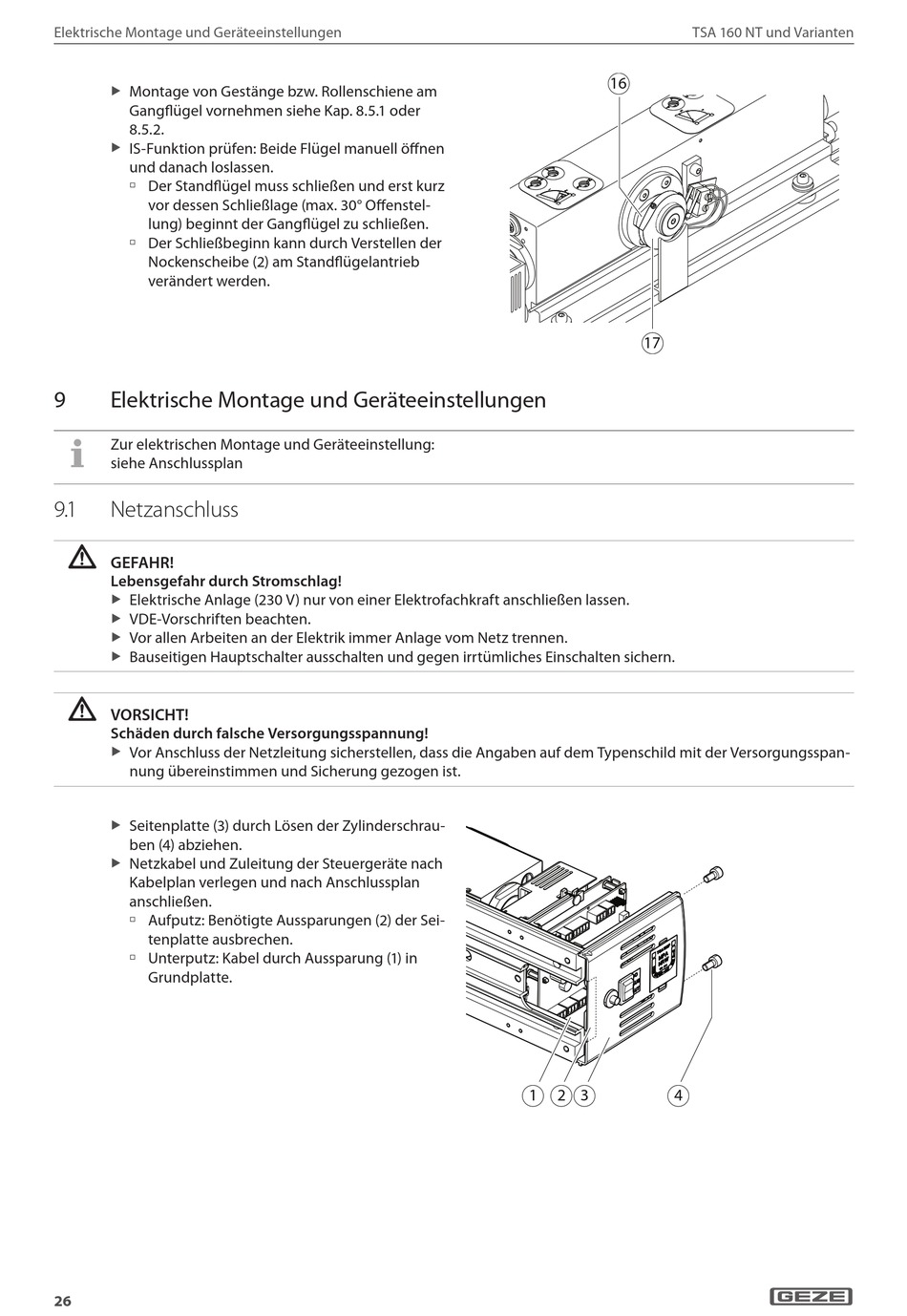 Elektrische Montage und Geräteeinstellungen

TSA 160 NT und Varianten

▶ Montage von Gestänge bzw. Rollenschiene am Gangflügel vornehmen siehe Kap. 8.5.1 oder 8.5.2.
▶ IS-Funktion prüfen: Beide Flügel manuell öffnen und danach loslassen.
▫ Der Standflügel muss schließen und erst kurz vor dessen Schließlage (max. 30° Offenstellung) beginnt der Gangflügel zu schließen.
▫ Der Schließbeginn kann durch Verstellen der Nockenscheibe (2) am Standflügelantrieb verändert werden.

16

17

9 Elektrische Montage und Geräteeinstellungen

Zur elektrischen Montage und Geräteeinstellung: siehe Anschlussplan

9.1 Netzanschluss

GEFAHR!
Lebensgefahr durch Stromschlag!
▶ Elektrische Anlage (230 V) nur von einer Elektrofachkraft anschließen lassen.
▶ VDE-Vorschriften beachten.
▶ Vor allen Arbeiten an der Elektrik immer Anlage vom Netz trennen.
▶ Bauseitigen Hauptschalter ausschalten und gegen irrtümliches Einschalten sichern.

VORSICHT!
Schäden durch falsche Versorgungsspannung!
▶ Vor Anschluss der Netzleitung sicherstellen, dass die Angaben auf dem Typenschild mit der Versorgungsspannung übereinstimmen und Sicherung gezogen ist.

▶ Seitenplatte (3) durch Lösen der Zylinderschrauben (4) abziehen.
▶ Netzkabel und Zuleitung der Steuergeräte nach Kabelplan verlegen und nach Anschlussplan anschließen.
▫ Aufputz: Benötigte Aussparungen (2) der Seitenplatte ausbrechen.
▫ Unterputz: Kabel durch Aussparung (1) in Grundplatte.

1 2 3 4

26

GEZE