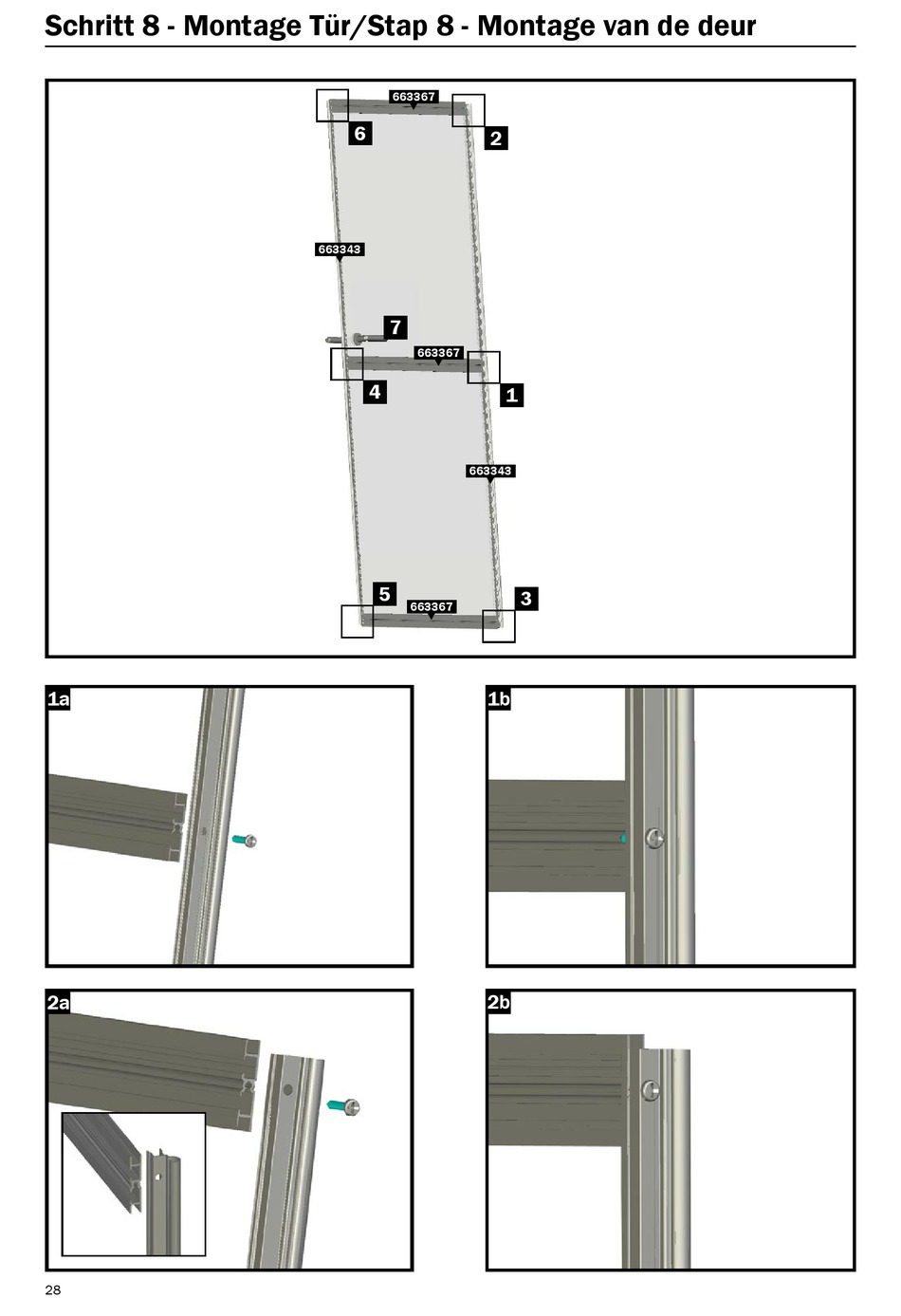 Schritt 8 - Montage Tür/Stap 8 - Montage van de deur

663367
6
2
663343
7
663367
4
1
663343
5
663367
3

1a

1b

2a

2b

28