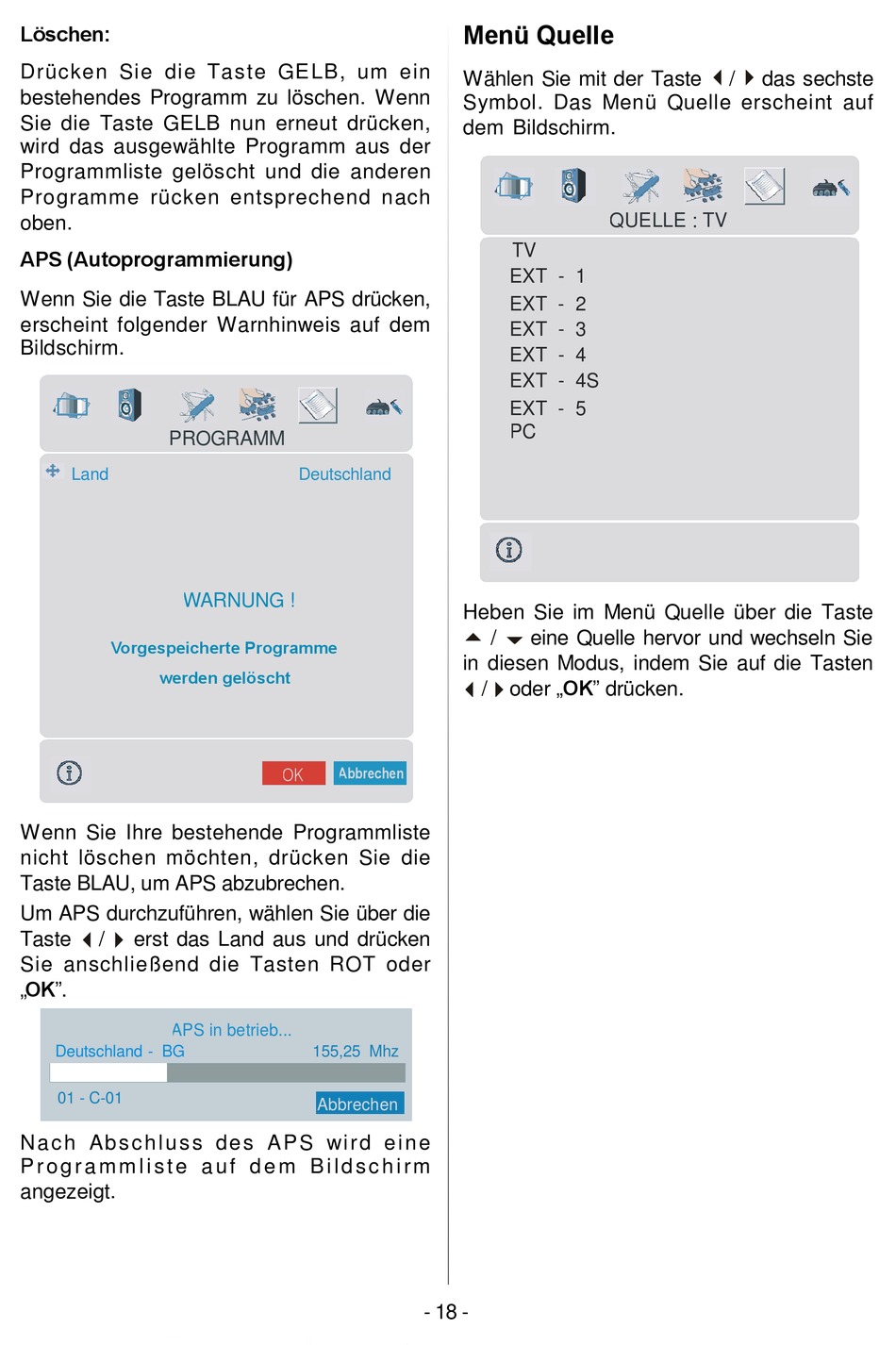 Löschen:

Drücken Sie die Taste GELB, um ein bestehendes Programm zu löschen. Wenn Sie die Taste GELB nun erneut drücken, wird das ausgewählte Programm aus der Programmliste gelöscht und die anderen Programme rücken entsprechend nach oben.

APS (Autoprogrammierung)

Wenn Sie die Taste BLAU für APS drücken, erscheint folgender Warnhinweis auf dem Bildschirm.

PROGRAMM

Land Deutschland

WARNUNG !

Vorgespeicherte Programme werden gelöscht

OK Abbrechen

Wenn Sie Ihre bestehende Programmliste nicht löschen möchten, drücken Sie die Taste BLAU, um APS abzubrechen.

Um APS durchzuführen, wählen Sie über die Taste ◀ / ▶ erst das Land aus und drücken Sie anschließend die Tasten ROT oder „OK”.

APS in betrieb...
Deutschland - BG 155,25 Mhz
01 - C-01 Abbrechen

Nach Abschluss des APS wird eine Programmliste auf dem Bildschirm angezeigt.

Menü Quelle

Wählen Sie mit der Taste ◀ / ▶ das sechste Symbol. Das Menü Quelle erscheint auf dem Bildschirm.

QUELLE : TV

TV
EXT - 1
EXT - 2
EXT - 3
EXT - 4
EXT - 4S
EXT - 5
PC

Heben Sie im Menü Quelle über die Taste ▲ / ▼ eine Quelle hervor und wechseln Sie in diesen Modus, indem Sie auf die Tasten ◀ / ▶ oder „OK” drücken.

- 18 -