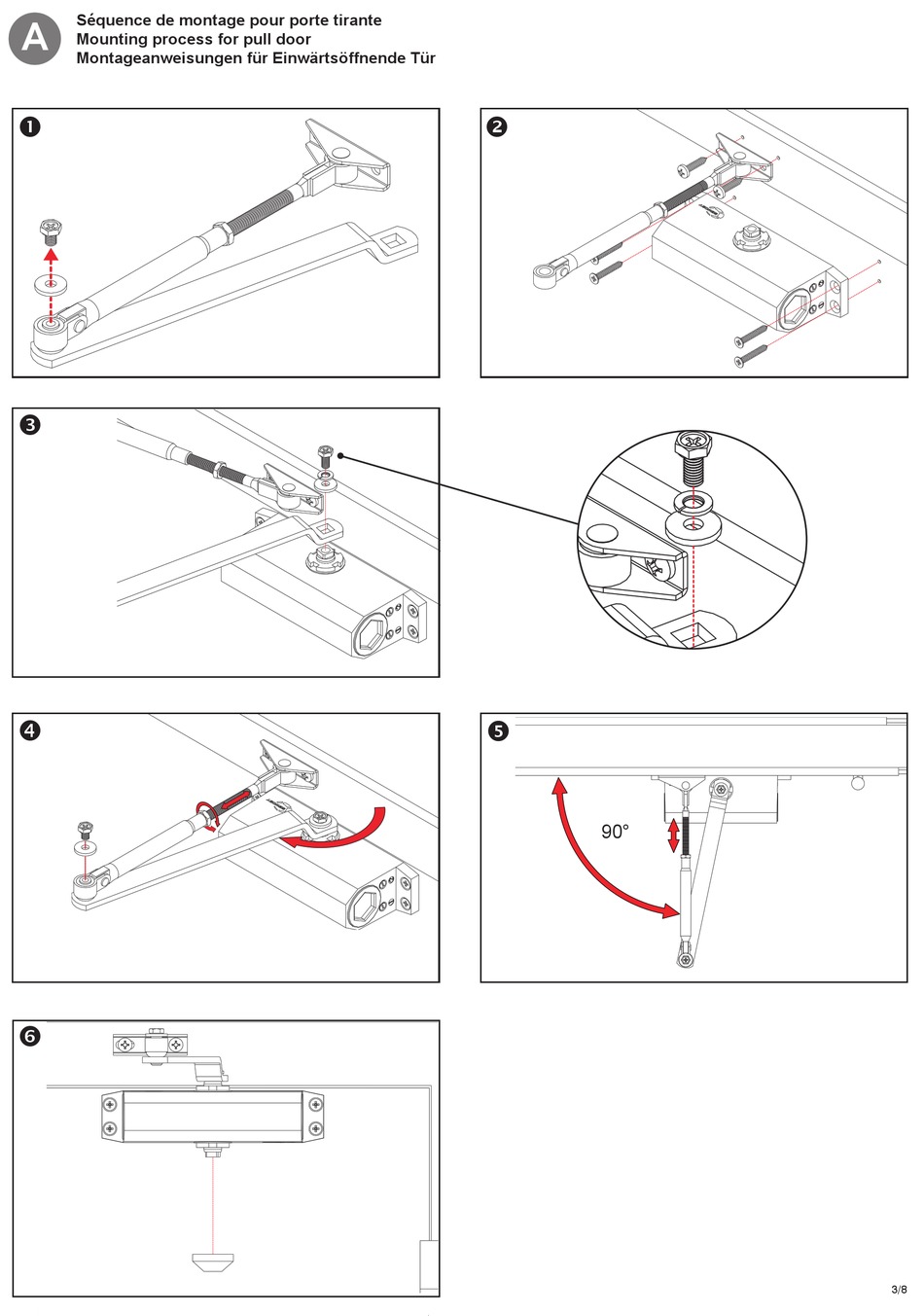 A

Séquence de montage pour porte tirante
Mounting process for pull door
Montageanweisungen für Einwärtsöffnende Tür

1

2

3

4

5

90°

6

3/8