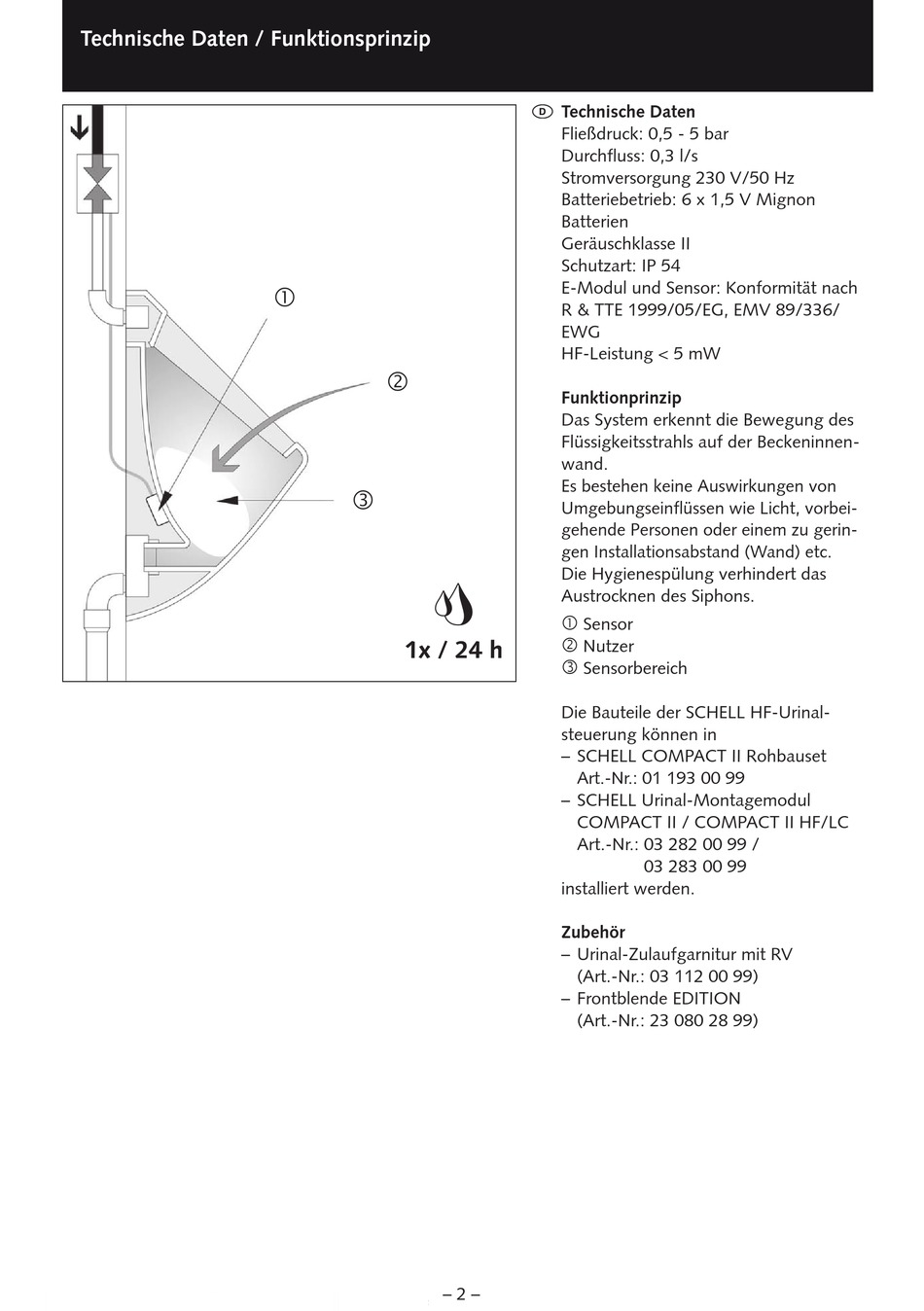 Technische Daten / Funktionsprinzip

①

②

③

1x / 24 h

D Technische Daten
Fließdruck: 0,5 - 5 bar
Durchfluss: 0,3 l/s
Stromversorgung 230 V/50 Hz
Batteriebetrieb: 6 x 1,5 V Mignon Batterien
Geräuschklasse II
Schutzart: IP 54
E-Modul und Sensor: Konformität nach R & TTE 1999/05/EG, EMV 89/336/EWG
HF-Leistung < 5 mW

Funktionprinzip
Das System erkennt die Bewegung des Flüssigkeitsstrahls auf der Beckeninnenwand.
Es bestehen keine Auswirkungen von Umgebungseinflüssen wie Licht, vorbeigehende Personen oder einem zu geringen Installationsabstand (Wand) etc.
Die Hygienespülung verhindert das Austrocknen des Siphons.

① Sensor
② Nutzer
③ Sensorbereich

Die Bauteile der SCHELL HF-Urinalsteuerung können in
– SCHELL COMPACT II Rohbauset Art.-Nr.: 01 193 00 99
– SCHELL Urinal-Montagemodul COMPACT II / COMPACT II HF/LC Art.-Nr.: 03 282 00 99 / 03 283 00 99
installiert werden.

Zubehör
– Urinal-Zulaufgarnitur mit RV (Art.-Nr.: 03 112 00 99)
– Frontblende EDITION (Art.-Nr.: 23 080 28 99)

– 2 –