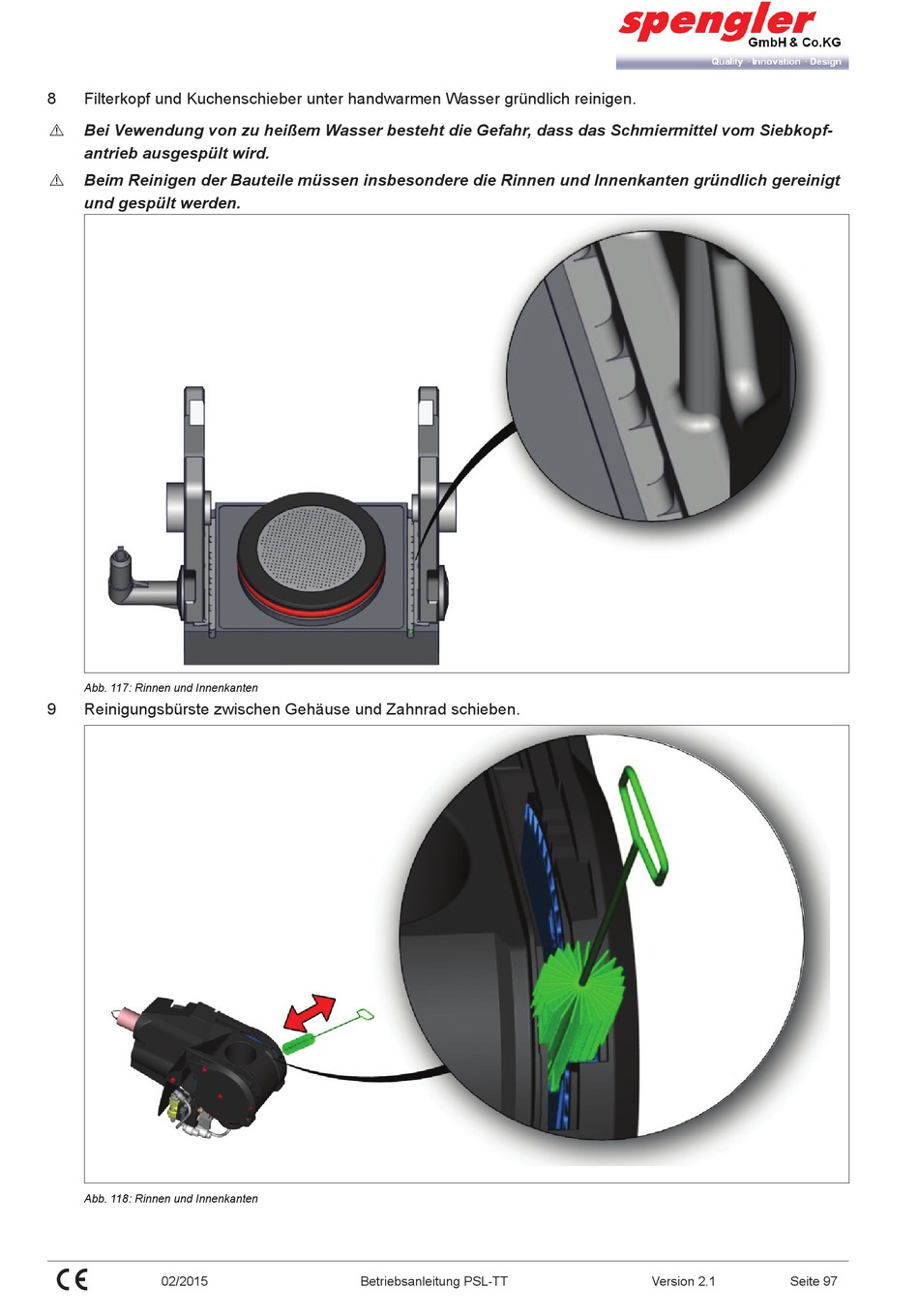 spengler
GmbH & Co.KG
Quality · Innovation · Design

8 Filterkopf und Kuchenschieber unter handwarmen Wasser gründlich reinigen.

⚠ Bei Vewendung von zu heißem Wasser besteht die Gefahr, dass das Schmiermittel vom Siebkopfantrieb ausgespült wird.

⚠ Beim Reinigen der Bauteile müssen insbesondere die Rinnen und Innenkanten gründlich gereinigt und gespült werden.

Abb. 117: Rinnen und Innenkanten

9 Reinigungsbürste zwischen Gehäuse und Zahnrad schieben.

Abb. 118: Rinnen und Innenkanten

CE 02/2015 Betriebsanleitung PSL-TT Version 2.1 Seite 97