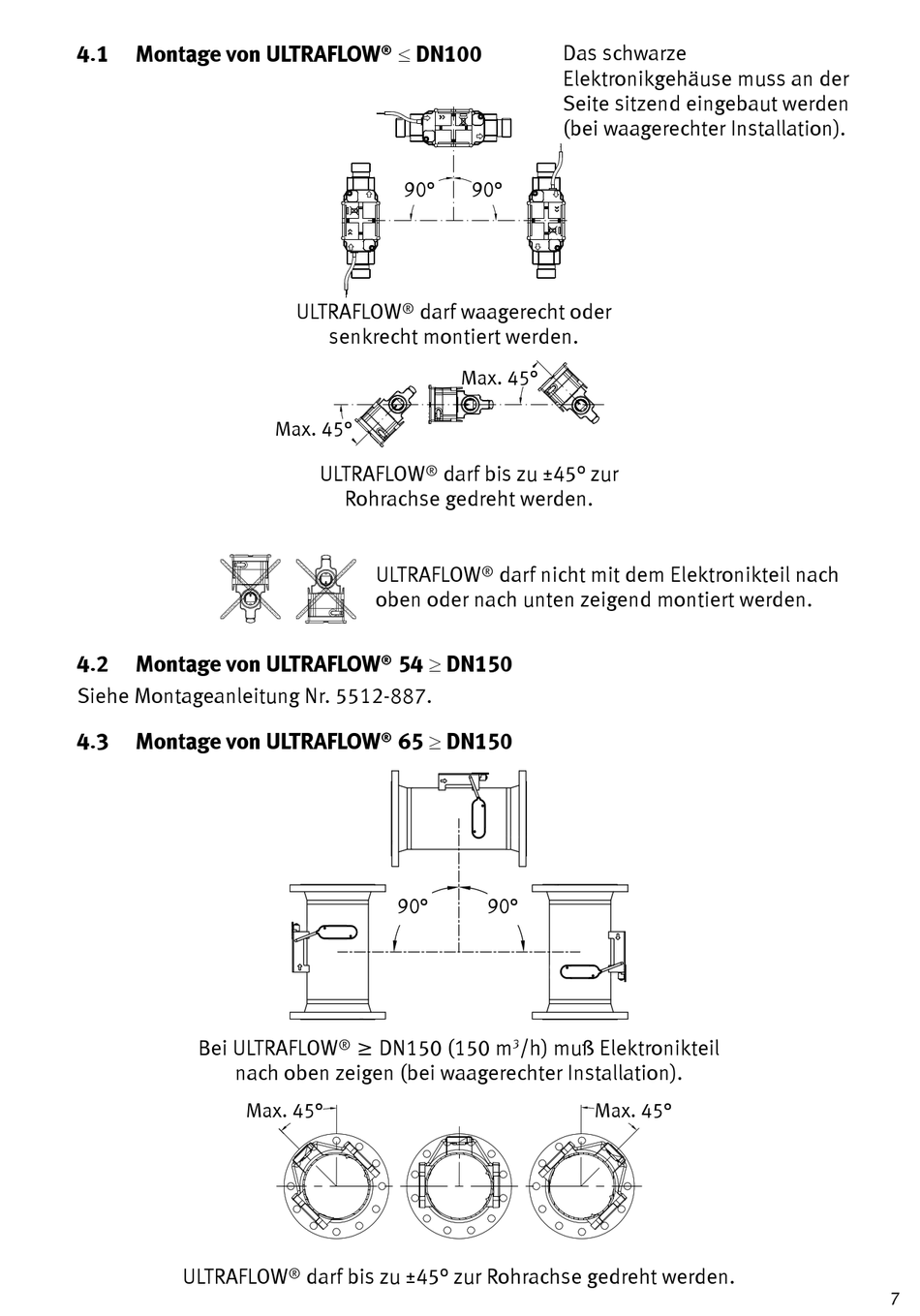 4.1 Montage von ULTRAFLOW® $\leq$ DN100

Das schwarze Elektronikgehäuse muss an der Seite sitzend eingebaut werden (bei waagerechter Installation).

90° 90°

ULTRAFLOW® darf waagerecht oder senkrecht montiert werden.

Max. 45°

Max. 45°

ULTRAFLOW® darf bis zu ±45° zur Rohrachse gedreht werden.

ULTRAFLOW® darf nicht mit dem Elektronikteil nach oben oder nach unten zeigend montiert werden.

4.2 Montage von ULTRAFLOW® 54 $\geq$ DN150

Siehe Montageanleitung Nr. 5512-887.

4.3 Montage von ULTRAFLOW® 65 $\geq$ DN150

90° 90°

Bei ULTRAFLOW® $\geq$ DN150 (150 $m^3/h$) muß Elektronikteil nach oben zeigen (bei waagerechter Installation).

Max. 45°

Max. 45°

ULTRAFLOW® darf bis zu ±45° zur Rohrachse gedreht werden.

7