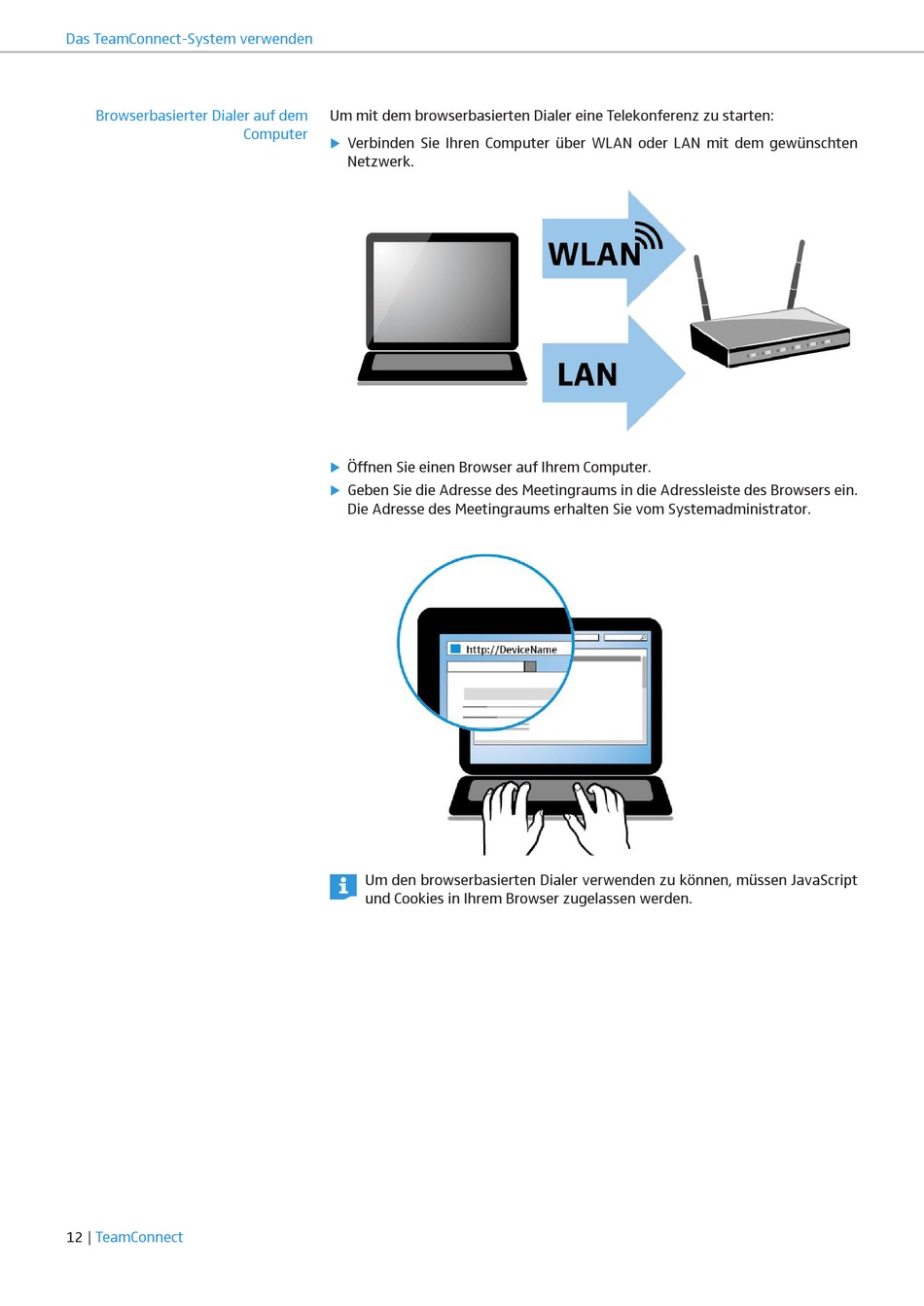 Das TeamConnect-System verwenden

Browserbasierter Dialer auf dem Computer

Um mit dem browserbasierten Dialer eine Telekonferenz zu starten:

▶ Verbinden Sie Ihren Computer über WLAN oder LAN mit dem gewünschten Netzwerk.

WLAN

LAN

▶ Öffnen Sie einen Browser auf Ihrem Computer.

▶ Geben Sie die Adresse des Meetingraums in die Adressleiste des Browsers ein. Die Adresse des Meetingraums erhalten Sie vom Systemadministrator.

http://DeviceName

Um den browserbasierten Dialer verwenden zu können, müssen JavaScript und Cookies in Ihrem Browser zugelassen werden.

12 | TeamConnect