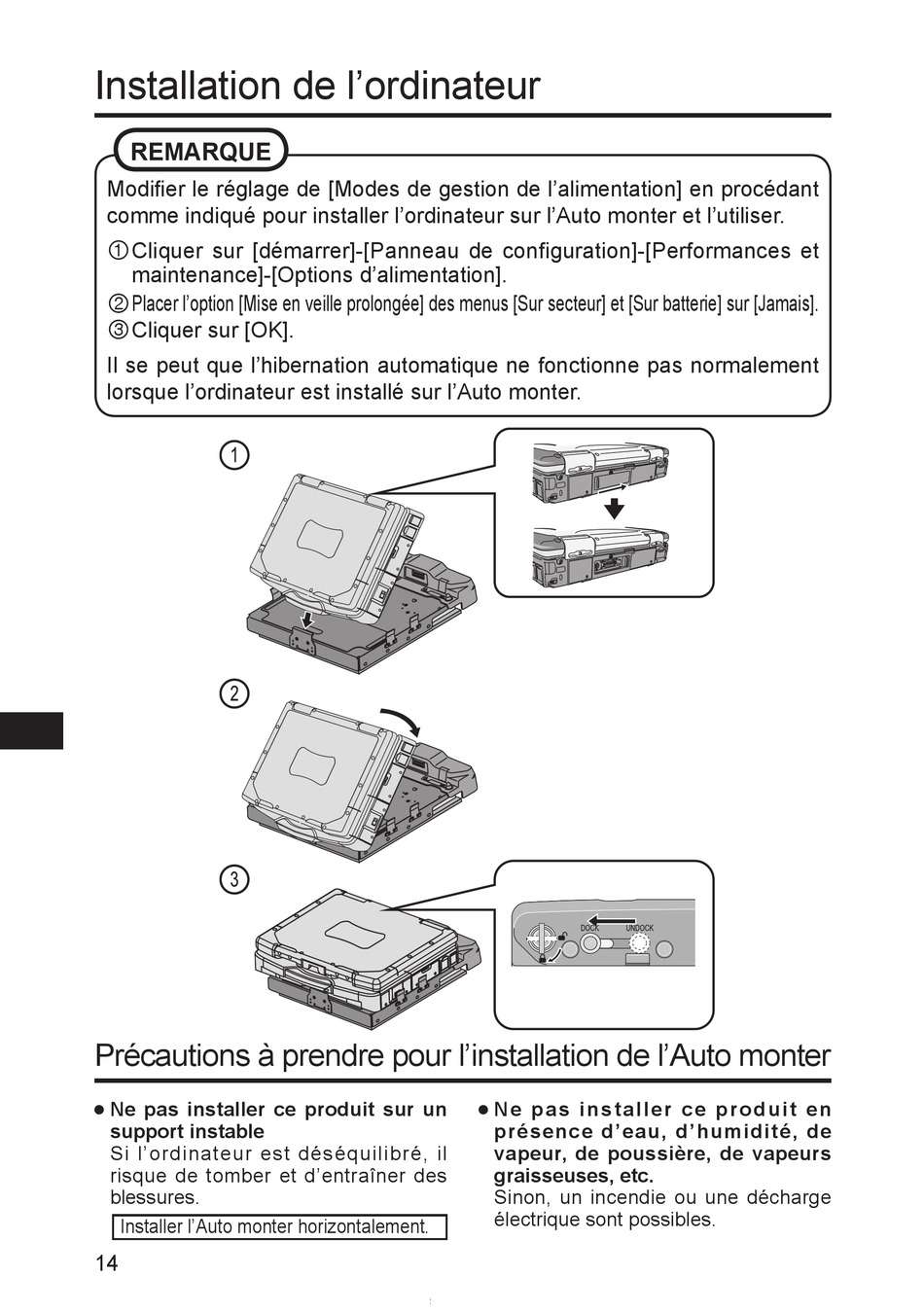 Installation de l’ordinateur

REMARQUE

Modifier le réglage de [Modes de gestion de l’alimentation] en procédant comme indiqué pour installer l’ordinateur sur l’Auto monter et l’utiliser.

① Cliquer sur [démarrer]-[Panneau de configuration]-[Performances et maintenance]-[Options d’alimentation].

② Placer l’option [Mise en veille prolongée] des menus [Sur secteur] et [Sur batterie] sur [Jamais].

③ Cliquer sur [OK].

Il se peut que l’hibernation automatique ne fonctionne pas normalement lorsque l’ordinateur est installé sur l’Auto monter.

1

2

3

DOCK UNDOCK

Précautions à prendre pour l’installation de l’Auto monter

● Ne pas installer ce produit sur un support instable
Si l’ordinateur est déséquilibré, il risque de tomber et d’entraîner des blessures.

Installer l’Auto monter horizontalement.

● Ne pas installer ce produit en présence d’eau, d’humidité, de vapeur, de poussière, de vapeurs graisseuses, etc.
Sinon, un incendie ou une décharge électrique sont possibles.

14