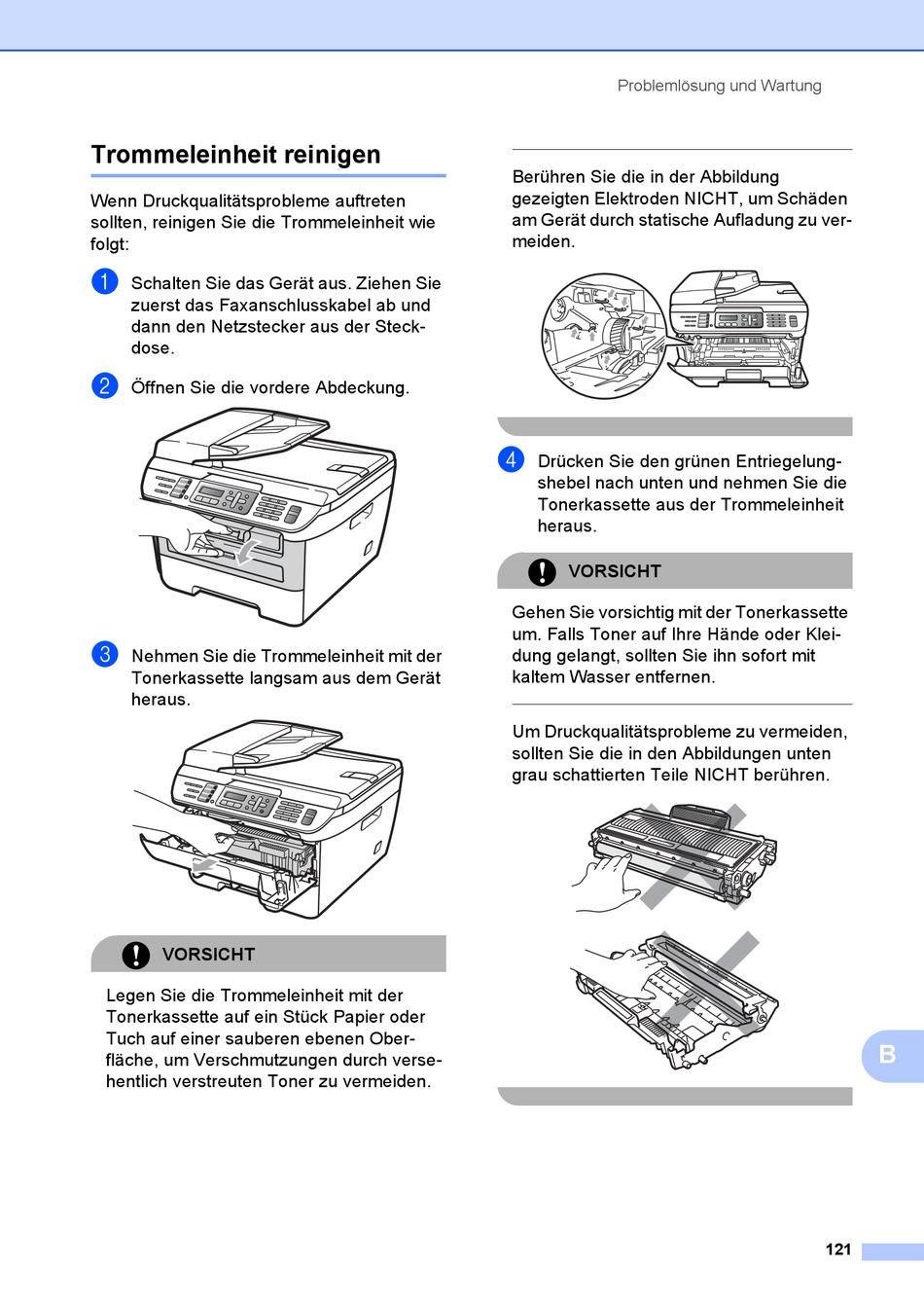 Problemlösung und Wartung

Trommeleinheit reinigen

Wenn Druckqualitätsprobleme auftreten sollten, reinigen Sie die Trommeleinheit wie folgt:

1 Schalten Sie das Gerät aus. Ziehen Sie zuerst das Faxanschlusskabel ab und dann den Netzstecker aus der Steckdose.

2 Öffnen Sie die vordere Abdeckung.

3 Nehmen Sie die Trommeleinheit mit der Tonerkassette langsam aus dem Gerät heraus.

VORSICHT

Legen Sie die Trommeleinheit mit der Tonerkassette auf ein Stück Papier oder Tuch auf einer sauberen ebenen Oberfläche, um Verschmutzungen durch versehentlich verstreuten Toner zu vermeiden.

Berühren Sie die in der Abbildung gezeigten Elektroden NICHT, um Schäden am Gerät durch statische Aufladung zu vermeiden.

4 Drücken Sie den grünen Entriegelungshebel nach unten und nehmen Sie die Tonerkassette aus der Trommeleinheit heraus.

VORSICHT

Gehen Sie vorsichtig mit der Tonerkassette um. Falls Toner auf Ihre Hände oder Kleidung gelangt, sollten Sie ihn sofort mit kaltem Wasser entfernen.

Um Druckqualitätsprobleme zu vermeiden, sollten Sie die in den Abbildungen unten grau schattierten Teile NICHT berühren.

B

121