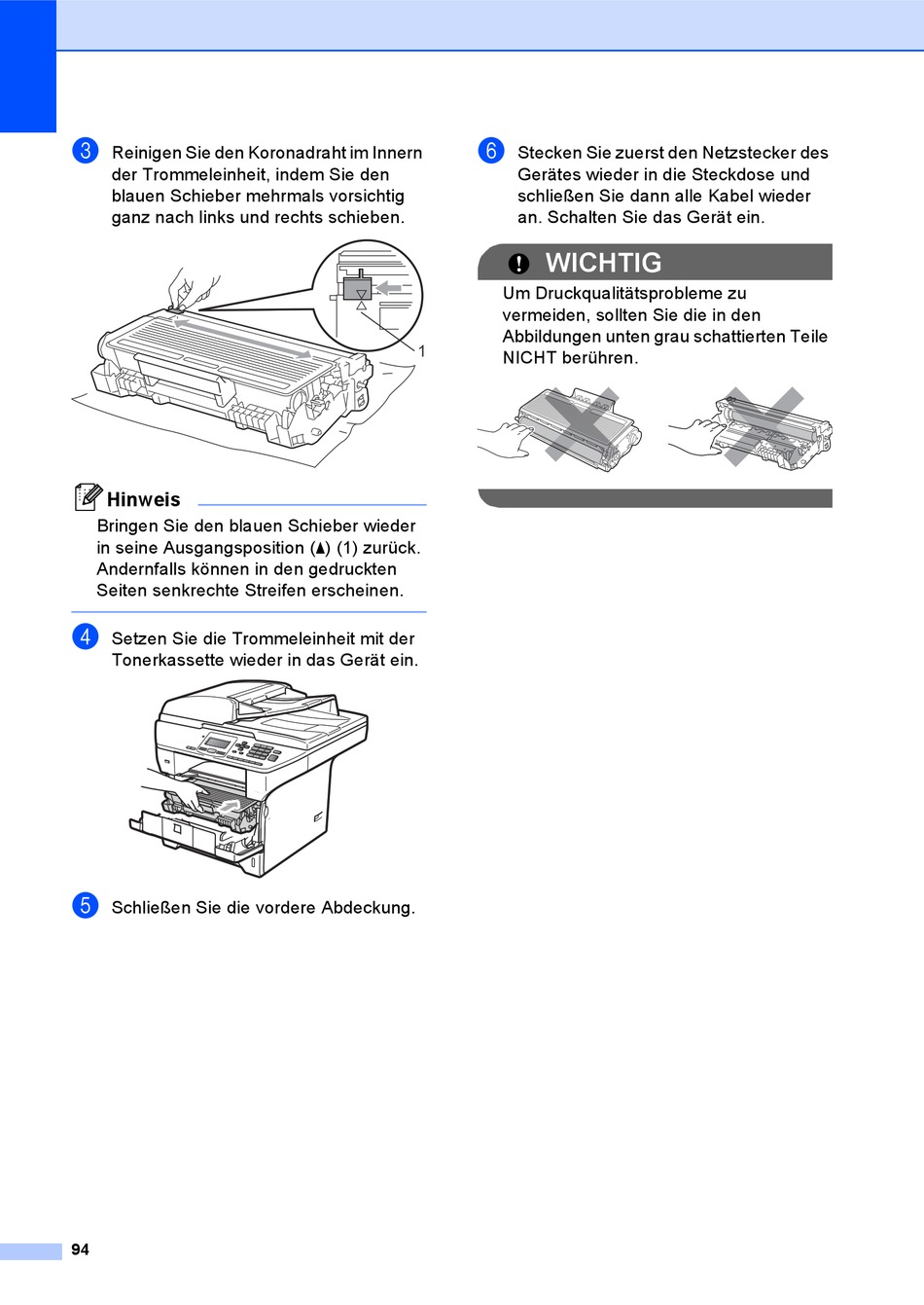 3 Reinigen Sie den Koronadraht im Innern der Trommeleinheit, indem Sie den blauen Schieber mehrmals vorsichtig ganz nach links und rechts schieben.

1

Hinweis

Bringen Sie den blauen Schieber wieder in seine Ausgangsposition (▲) (1) zurück. Andernfalls können in den gedruckten Seiten senkrechte Streifen erscheinen.

4 Setzen Sie die Trommeleinheit mit der Tonerkassette wieder in das Gerät ein.

5 Schließen Sie die vordere Abdeckung.

6 Stecken Sie zuerst den Netzstecker des Gerätes wieder in die Steckdose und schließen Sie dann alle Kabel wieder an. Schalten Sie das Gerät ein.

WICHTIG

Um Druckqualitätsprobleme zu vermeiden, sollten Sie die in den Abbildungen unten grau schattierten Teile NICHT berühren.

94