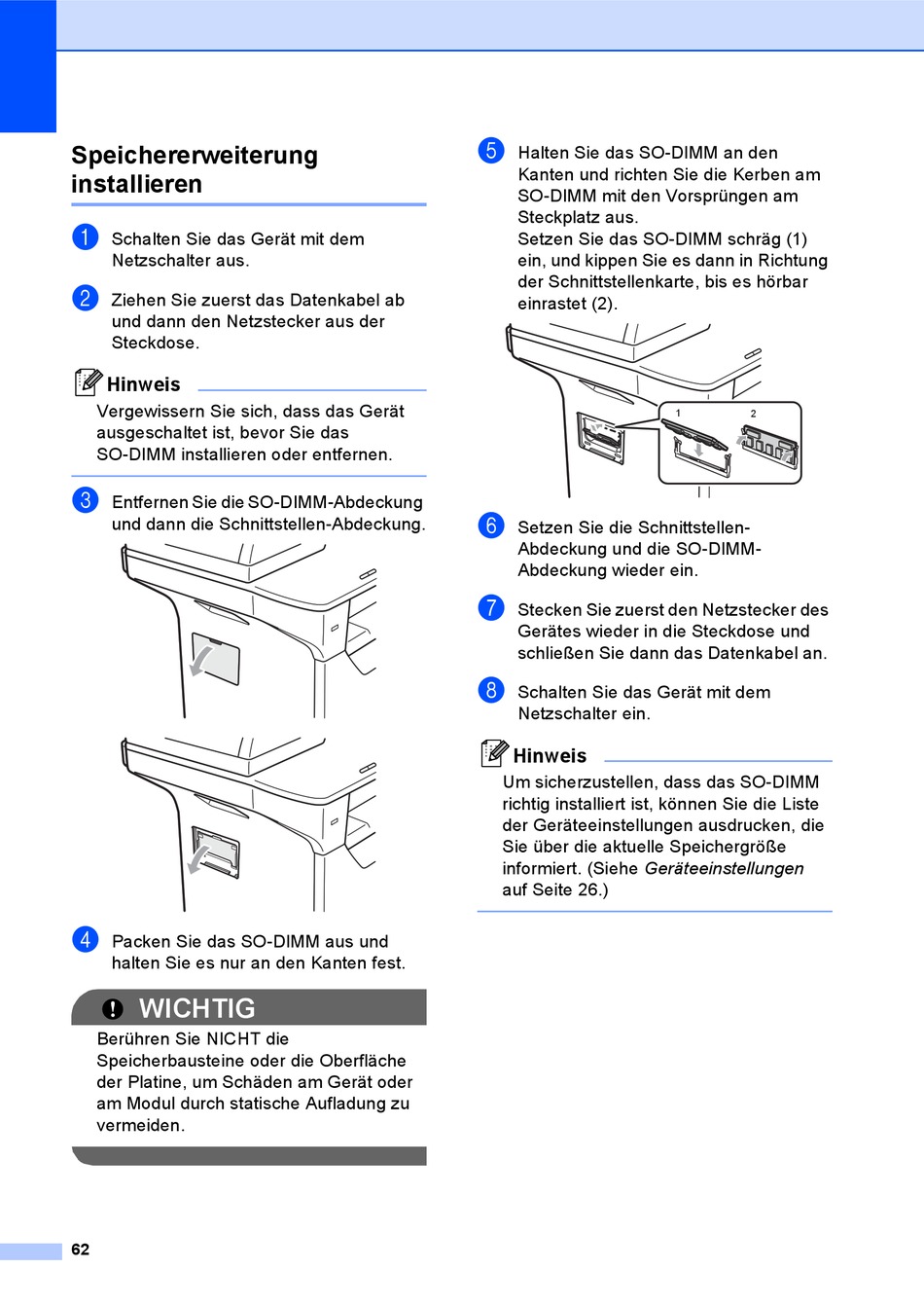 Speichererweiterung installieren

1 Schalten Sie das Gerät mit dem Netzschalter aus.

2 Ziehen Sie zuerst das Datenkabel ab und dann den Netzstecker aus der Steckdose.

Hinweis

Vergewissern Sie sich, dass das Gerät ausgeschaltet ist, bevor Sie das SO-DIMM installieren oder entfernen.

3 Entfernen Sie die SO-DIMM-Abdeckung und dann die Schnittstellen-Abdeckung.

4 Packen Sie das SO-DIMM aus und halten Sie es nur an den Kanten fest.

WICHTIG

Berühren Sie NICHT die Speicherbausteine oder die Oberfläche der Platine, um Schäden am Gerät oder am Modul durch statische Aufladung zu vermeiden.

5 Halten Sie das SO-DIMM an den Kanten und richten Sie die Kerben am SO-DIMM mit den Vorsprüngen am Steckplatz aus.
Setzen Sie das SO-DIMM schräg (1) ein, und kippen Sie es dann in Richtung der Schnittstellenkarte, bis es hörbar einrastet (2).

1
2

6 Setzen Sie die Schnittstellen-Abdeckung und die SO-DIMM-Abdeckung wieder ein.

7 Stecken Sie zuerst den Netzstecker des Gerätes wieder in die Steckdose und schließen Sie dann das Datenkabel an.

8 Schalten Sie das Gerät mit dem Netzschalter ein.

Hinweis

Um sicherzustellen, dass das SO-DIMM richtig installiert ist, können Sie die Liste der Geräteeinstellungen ausdrucken, die Sie über die aktuelle Speichergröße informiert. (Siehe Geräteeinstellungen auf Seite 26.)

62