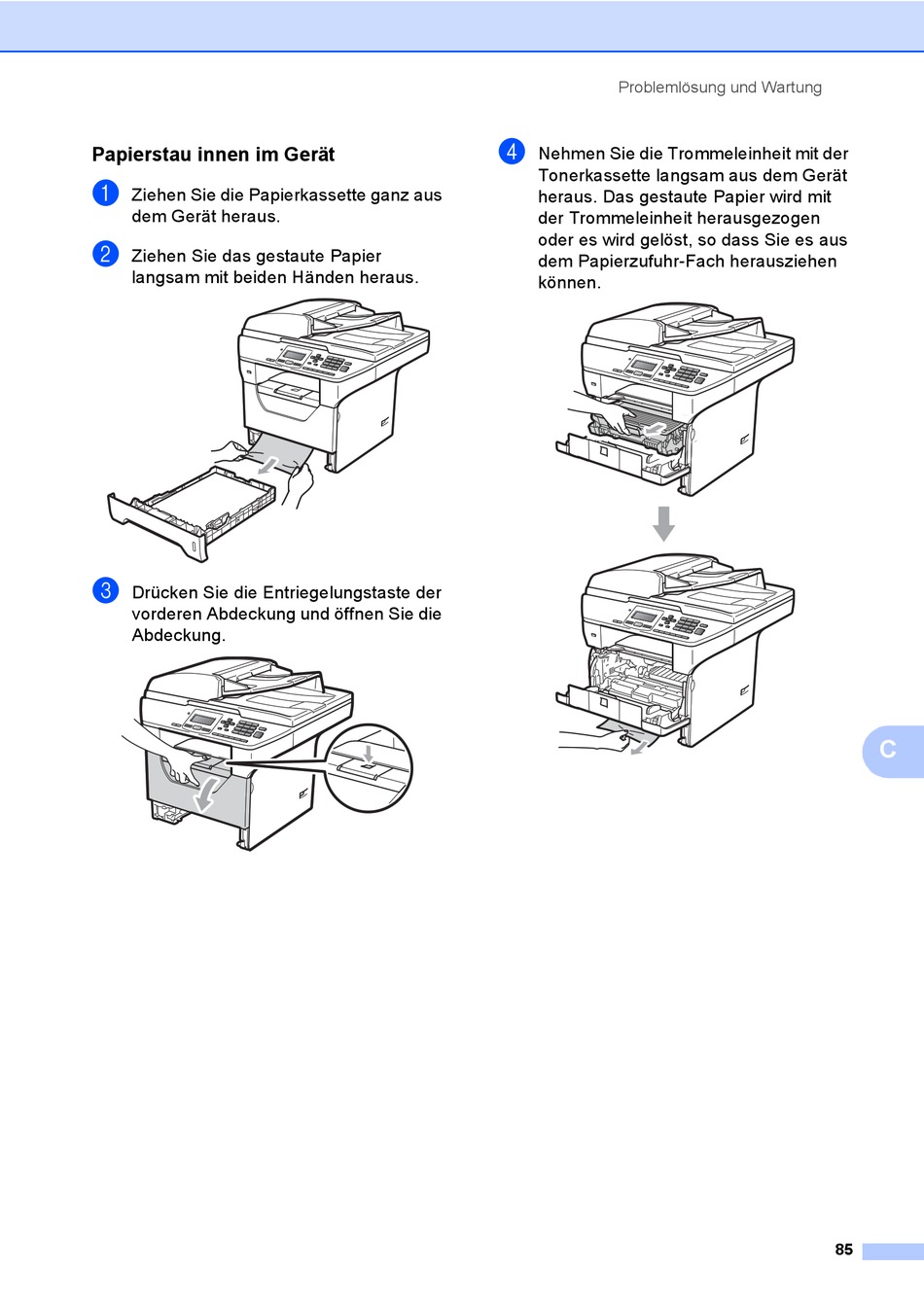 Problemlösung und Wartung

Papierstau innen im Gerät

1 Ziehen Sie die Papierkassette ganz aus dem Gerät heraus.

2 Ziehen Sie das gestaute Papier langsam mit beiden Händen heraus.

3 Drücken Sie die Entriegelungstaste der vorderen Abdeckung und öffnen Sie die Abdeckung.

4 Nehmen Sie die Trommeleinheit mit der Tonerkassette langsam aus dem Gerät heraus. Das gestaute Papier wird mit der Trommeleinheit herausgezogen oder es wird gelöst, so dass Sie es aus dem Papierzufuhr-Fach herausziehen können.

C

85