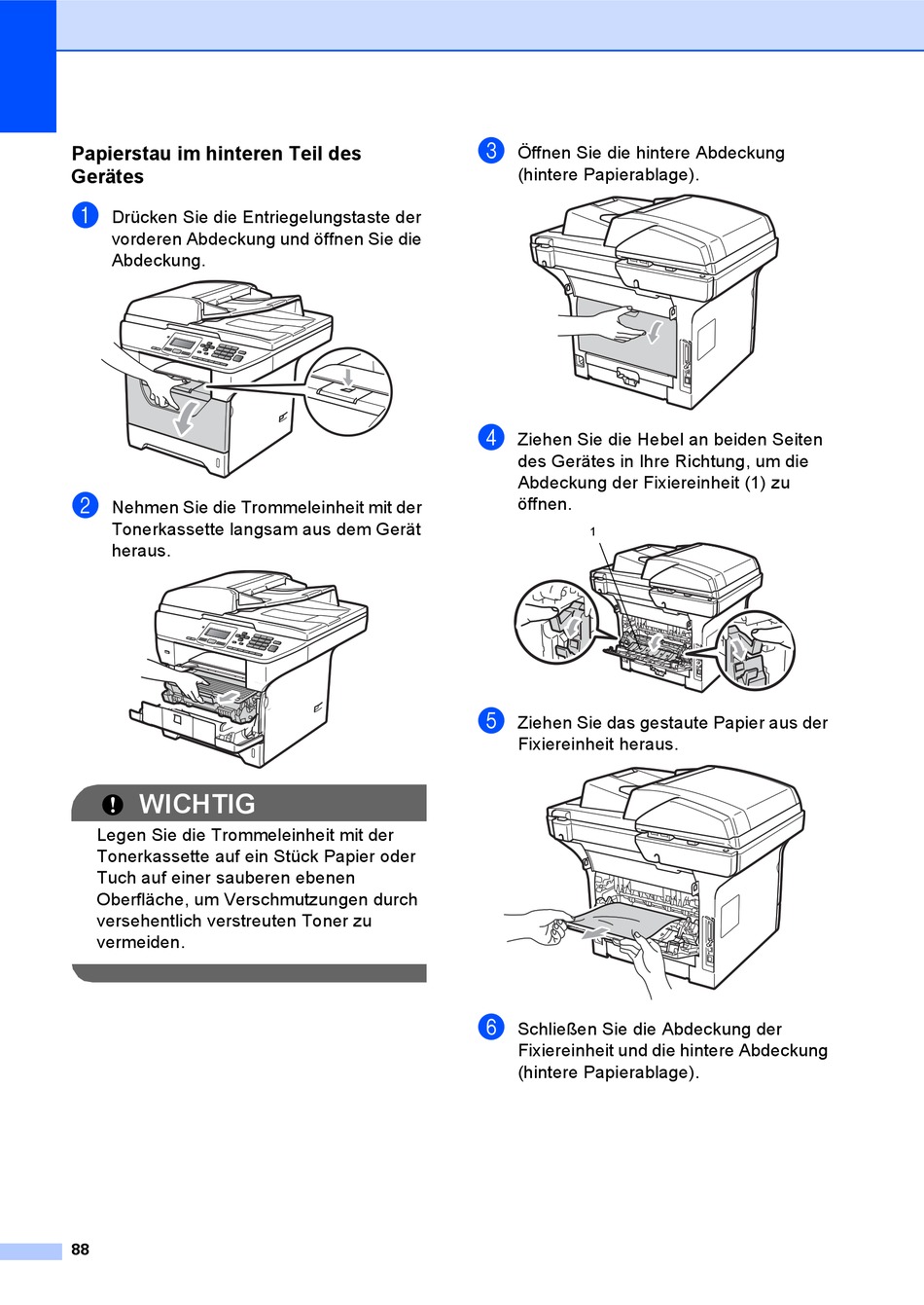 Papierstau im hinteren Teil des Gerätes

1 Drücken Sie die Entriegelungstaste der vorderen Abdeckung und öffnen Sie die Abdeckung.

2 Nehmen Sie die Trommeleinheit mit der Tonerkassette langsam aus dem Gerät heraus.

WICHTIG

Legen Sie die Trommeleinheit mit der Tonerkassette auf ein Stück Papier oder Tuch auf einer sauberen ebenen Oberfläche, um Verschmutzungen durch versehentlich verstreuten Toner zu vermeiden.

3 Öffnen Sie die hintere Abdeckung (hintere Papierablage).

4 Ziehen Sie die Hebel an beiden Seiten des Gerätes in Ihre Richtung, um die Abdeckung der Fixiereinheit (1) zu öffnen.

1

5 Ziehen Sie das gestaute Papier aus der Fixiereinheit heraus.

6 Schließen Sie die Abdeckung der Fixiereinheit und die hintere Abdeckung (hintere Papierablage).

88