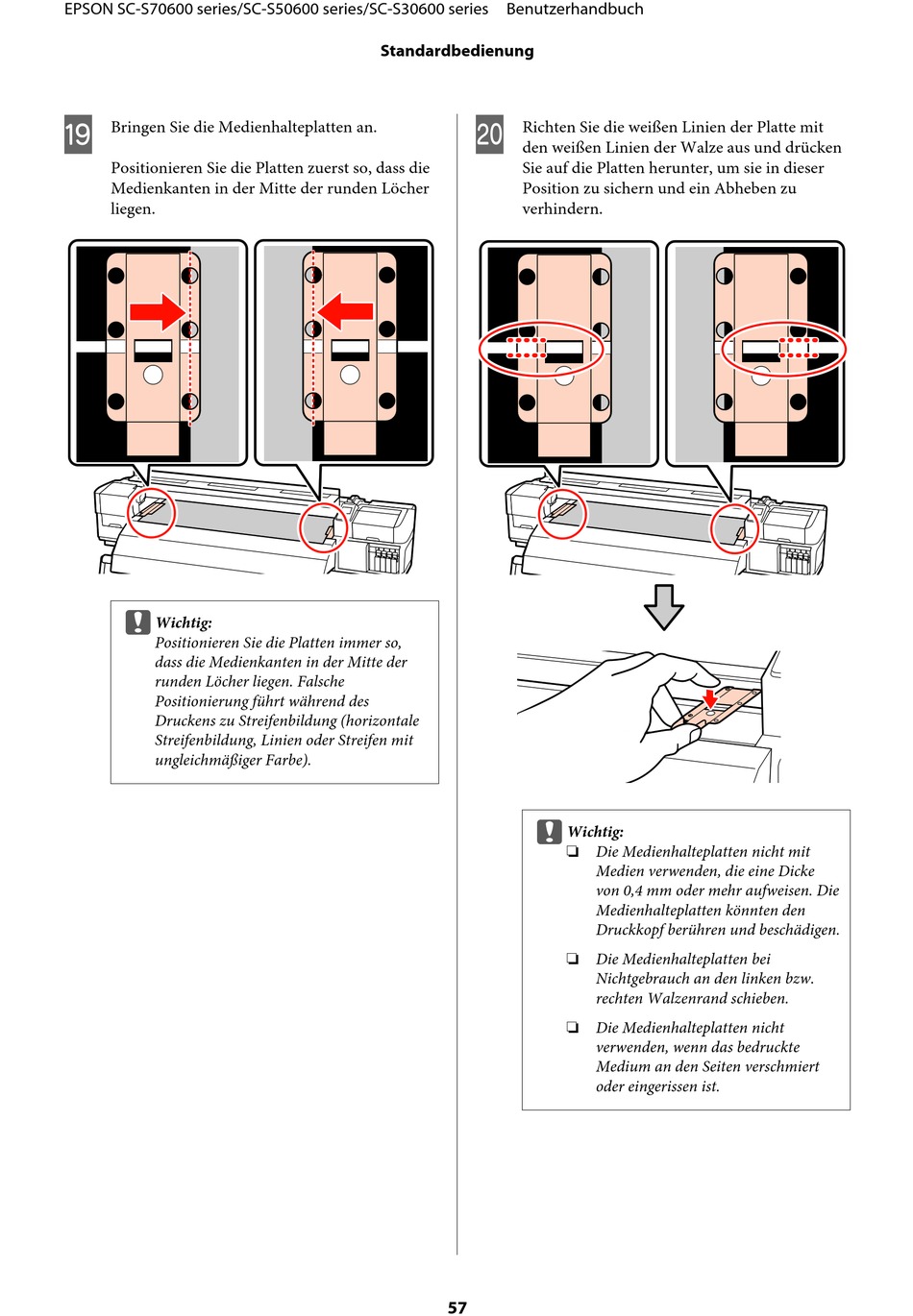 EPSON SC-S70600 series/SC-S50600 series/SC-S30600 series Benutzerhandbuch

Standardbedienung

19 Bringen Sie die Medienhalteplatten an.

Positionieren Sie die Platten zuerst so, dass die Medienkanten in der Mitte der runden Löcher liegen.

Wichtig:
Positionieren Sie die Platten immer so, dass die Medienkanten in der Mitte der runden Löcher liegen. Falsche Positionierung führt während des Druckens zu Streifenbildung (horizontale Streifenbildung, Linien oder Streifen mit ungleichmäßiger Farbe).

20 Richten Sie die weißen Linien der Platte mit den weißen Linien der Walze aus und drücken Sie auf die Platten herunter, um sie in dieser Position zu sichern und ein Abheben zu verhindern.

Wichtig:
❏ Die Medienhalteplatten nicht mit Medien verwenden, die eine Dicke von 0,4 mm oder mehr aufweisen. Die Medienhalteplatten könnten den Druckkopf berühren und beschädigen.

❏ Die Medienhalteplatten bei Nichtgebrauch an den linken bzw. rechten Walzenrand schieben.

❏ Die Medienhalteplatten nicht verwenden, wenn das bedruckte Medium an den Seiten verschmiert oder eingerissen ist.

57