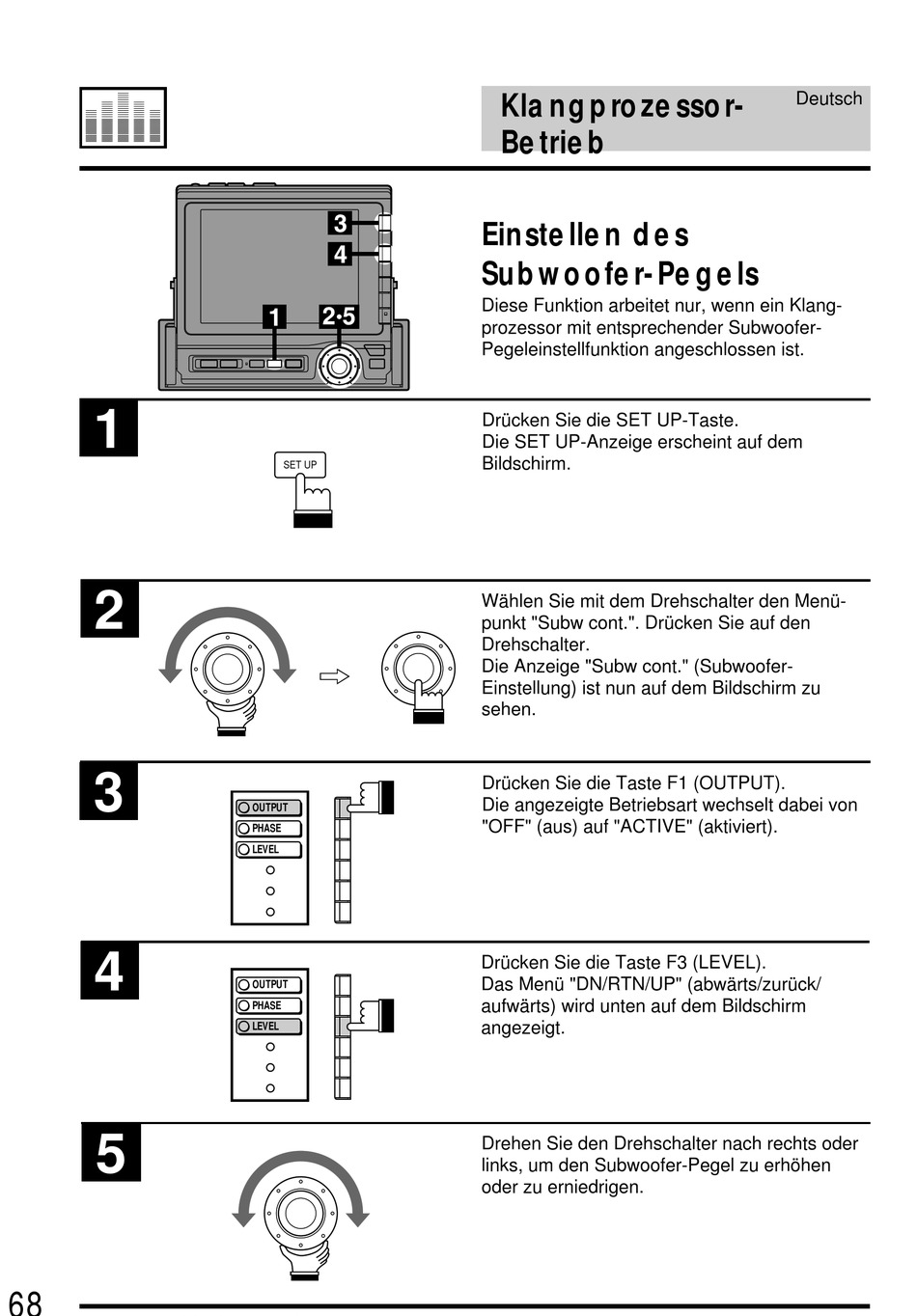 Klangprozessor-Betrieb

Deutsch

3
4
1
2•5

Einstellen des Subwoofer-Pegels

Diese Funktion arbeitet nur, wenn ein Klangprozessor mit entsprechender Subwoofer-Pegeleinstellfunktion angeschlossen ist.

1

SET UP

Drücken Sie die SET UP-Taste.
Die SET UP-Anzeige erscheint auf dem Bildschirm.

2

Wählen Sie mit dem Drehschalter den Menüpunkt "Subw cont.". Drücken Sie auf den Drehschalter.
Die Anzeige "Subw cont." (Subwoofer-Einstellung) ist nun auf dem Bildschirm zu sehen.

3

OUTPUT
PHASE
LEVEL

Drücken Sie die Taste F1 (OUTPUT).
Die angezeigte Betriebsart wechselt dabei von "OFF" (aus) auf "ACTIVE" (aktiviert).

4

OUTPUT
PHASE
LEVEL

Drücken Sie die Taste F3 (LEVEL).
Das Menü "DN/RTN/UP" (abwärts/zurück/aufwärts) wird unten auf dem Bildschirm angezeigt.

5

Drehen Sie den Drehschalter nach rechts oder links, um den Subwoofer-Pegel zu erhöhen oder zu erniedrigen.

68