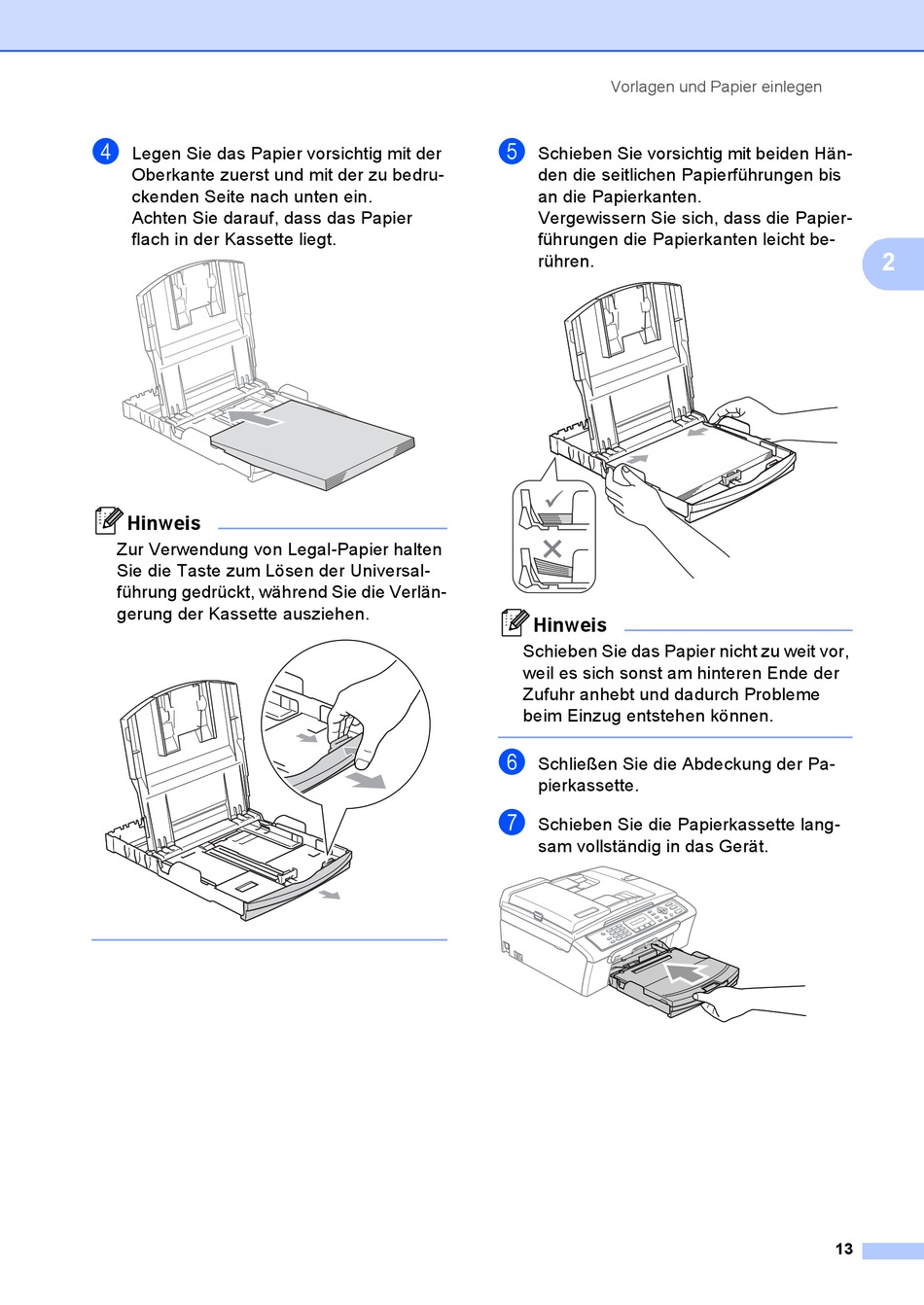 Vorlagen und Papier einlegen

4 Legen Sie das Papier vorsichtig mit der Oberkante zuerst und mit der zu bedruckenden Seite nach unten ein.
Achten Sie darauf, dass das Papier flach in der Kassette liegt.

Hinweis

Zur Verwendung von Legal-Papier halten Sie die Taste zum Lösen der Universalführung gedrückt, während Sie die Verlängerung der Kassette ausziehen.

5 Schieben Sie vorsichtig mit beiden Händen die seitlichen Papierführungen bis an die Papierkanten.
Vergewissern Sie sich, dass die Papierführungen die Papierkanten leicht berühren.

2

Hinweis

Schieben Sie das Papier nicht zu weit vor, weil es sich sonst am hinteren Ende der Zufuhr anhebt und dadurch Probleme beim Einzug entstehen können.

6 Schließen Sie die Abdeckung der Papierkassette.

7 Schieben Sie die Papierkassette langsam vollständig in das Gerät.

13